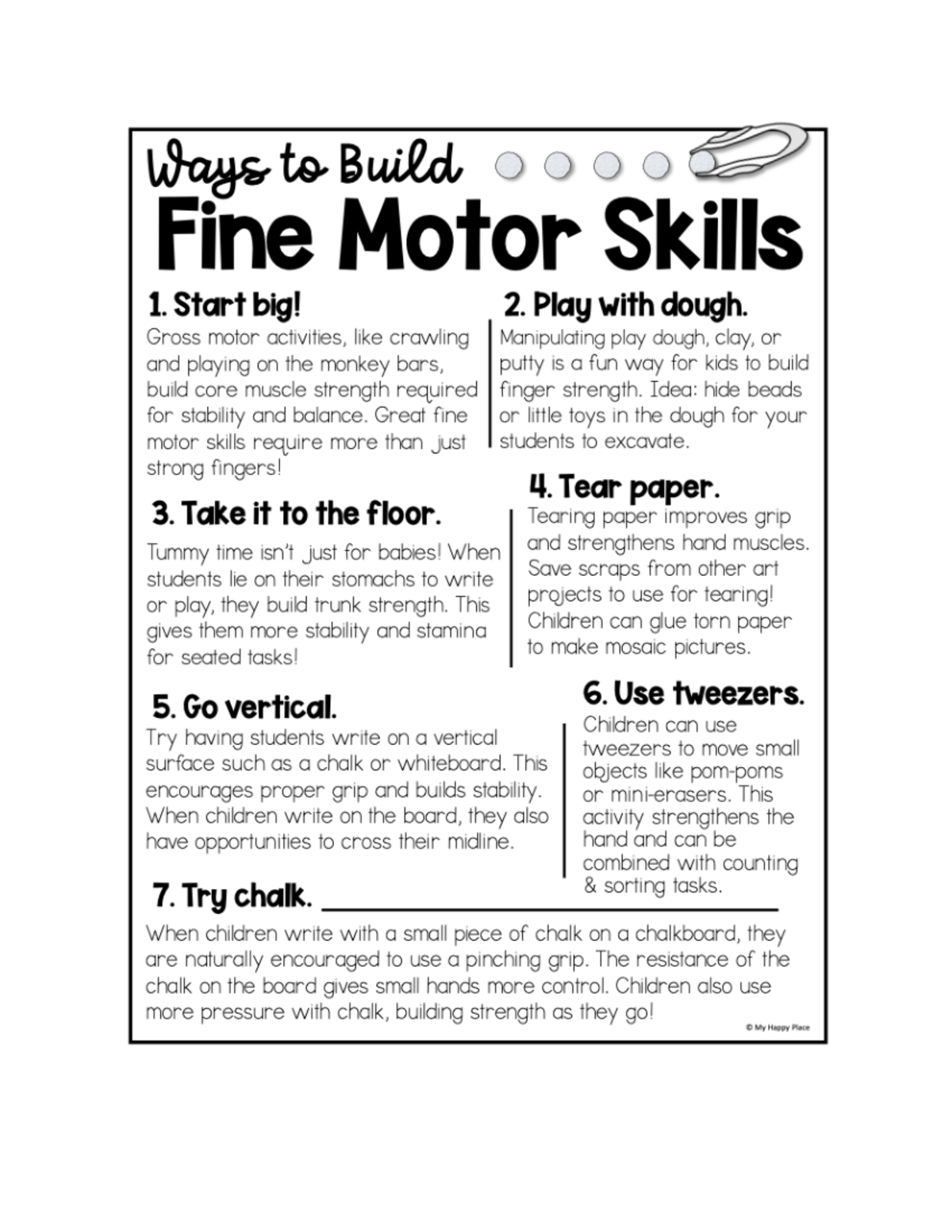 Ways to Build
Fine Motor Skills

1. Start big!
Gross motor activities, like crawling and playing on the monkey bars, build core muscle strength required for stability and balance. Great fine motor skills require more than just strong fingers!

2. Play with dough.
Manipulating play dough, clay, or putty is a fun way for kids to build finger strength. Idea: hide beads or little toys in the dough for your students to excavate.

3. Take it to the floor.
Tummy time isn't just for babies! When students lie on their stomachs to write or play, they build trunk strength. This gives them more stability and stamina for seated tasks!

4. Tear paper.
Tearing paper improves grip and strengthens hand muscles. Save scraps from other art projects to use for tearing! Children can glue torn paper to make mosaic pictures.

5. Go vertical.
Try having students write on a vertical surface such as a chalk or whiteboard. This encourages proper grip and builds stability. When children write on the board, they also have opportunities to cross their midline.

6. Use tweezers.
Children can use tweezers to move small objects like pom-poms or mini-erasers. This activity strengthens the hand and can be combined with counting & sorting tasks.

7. Try chalk.
When children write with a small piece of chalk on a chalkboard, they are naturally encouraged to use a pinching grip. The resistance of the chalk on the board gives small hands more control. Children also use more pressure with chalk, building strength as they go!

© My Happy Place