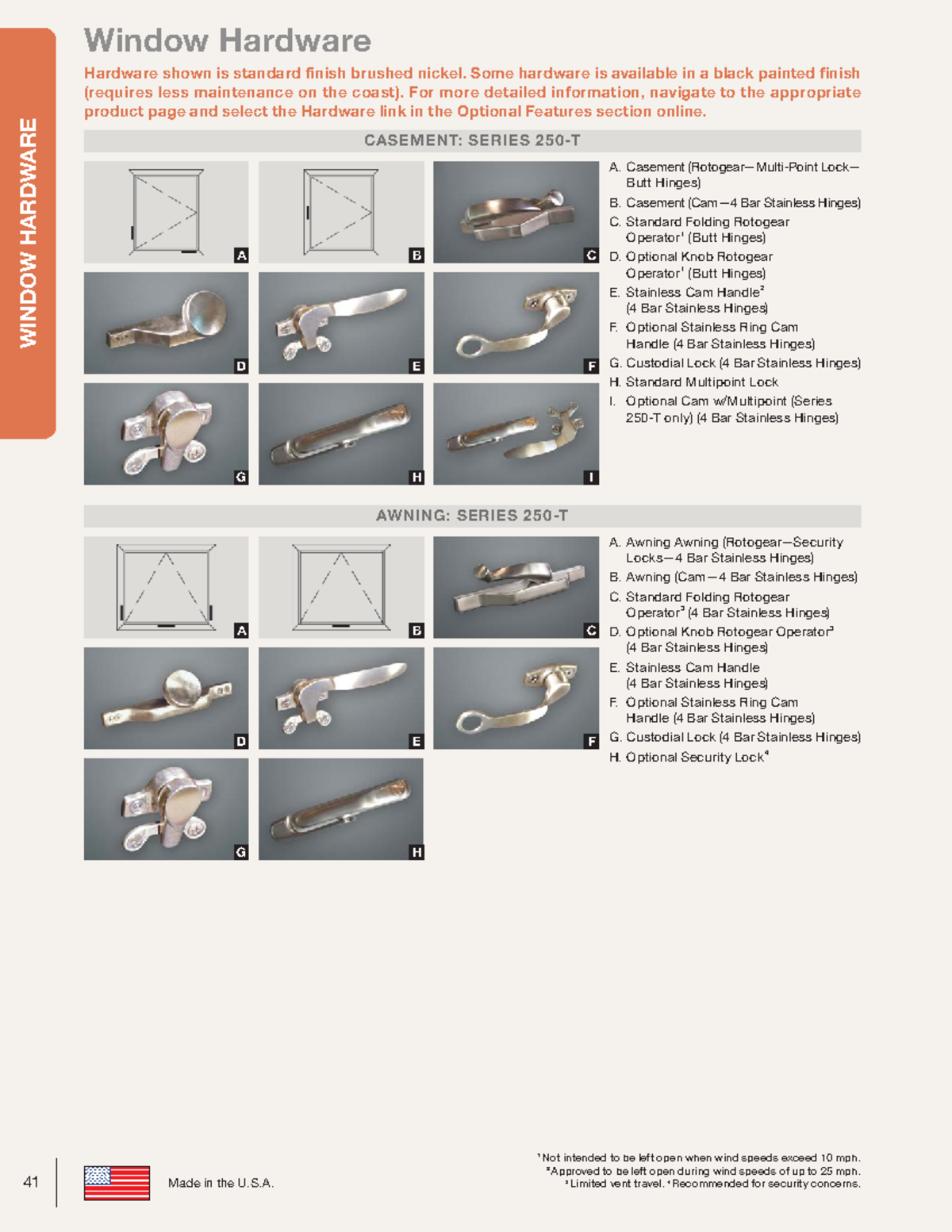 WINDOW HARDWARE

Window Hardware

Hardware shown is standard finish brushed nickel. Some hardware is available in a black painted finish (requires less maintenance on the coast). For more detailed information, navigate to the appropriate product page and select the Hardware link in the Optional Features section online.

CASEMENT: SERIES 250-T

A B C D E F G H I

A. Casement (Rotogear—Multi-Point Lock—Butt Hinges)
B. Casement (Cam—4 Bar Stainless Hinges)
C. Standard Folding Rotogear Operator$^1$ (Butt Hinges)
D. Optional Knob Rotogear Operator$^1$ (Butt Hinges)
E. Stainless Cam Handle$^2$ (4 Bar Stainless Hinges)
F. Optional Stainless Ring Cam Handle (4 Bar Stainless Hinges)
G. Custodial Lock (4 Bar Stainless Hinges)
H. Standard Multipoint Lock
I. Optional Cam w/Multipoint (Series 250-T only) (4 Bar Stainless Hinges)

AWNING: SERIES 250-T

A B C D E F G H

A. Awning Awning (Rotogear—Security Locks—4 Bar Stainless Hinges)
B. Awning (Cam—4 Bar Stainless Hinges)
C. Standard Folding Rotogear Operator$^3$ (4 Bar Stainless Hinges)
D. Optional Knob Rotogear Operator$^3$ (4 Bar Stainless Hinges)
E. Stainless Cam Handle (4 Bar Stainless Hinges)
F. Optional Stainless Ring Cam Handle (4 Bar Stainless Hinges)
G. Custodial Lock (4 Bar Stainless Hinges)
H. Optional Security Lock$^4$

41

Made in the U.S.A.

$^1$Not intended to be left open when wind speeds exceed 10 mph.
$^2$Approved to be left open during wind speeds of up to 25 mph.
$^3$Limited vent travel. $^4$Recommended for security concerns.