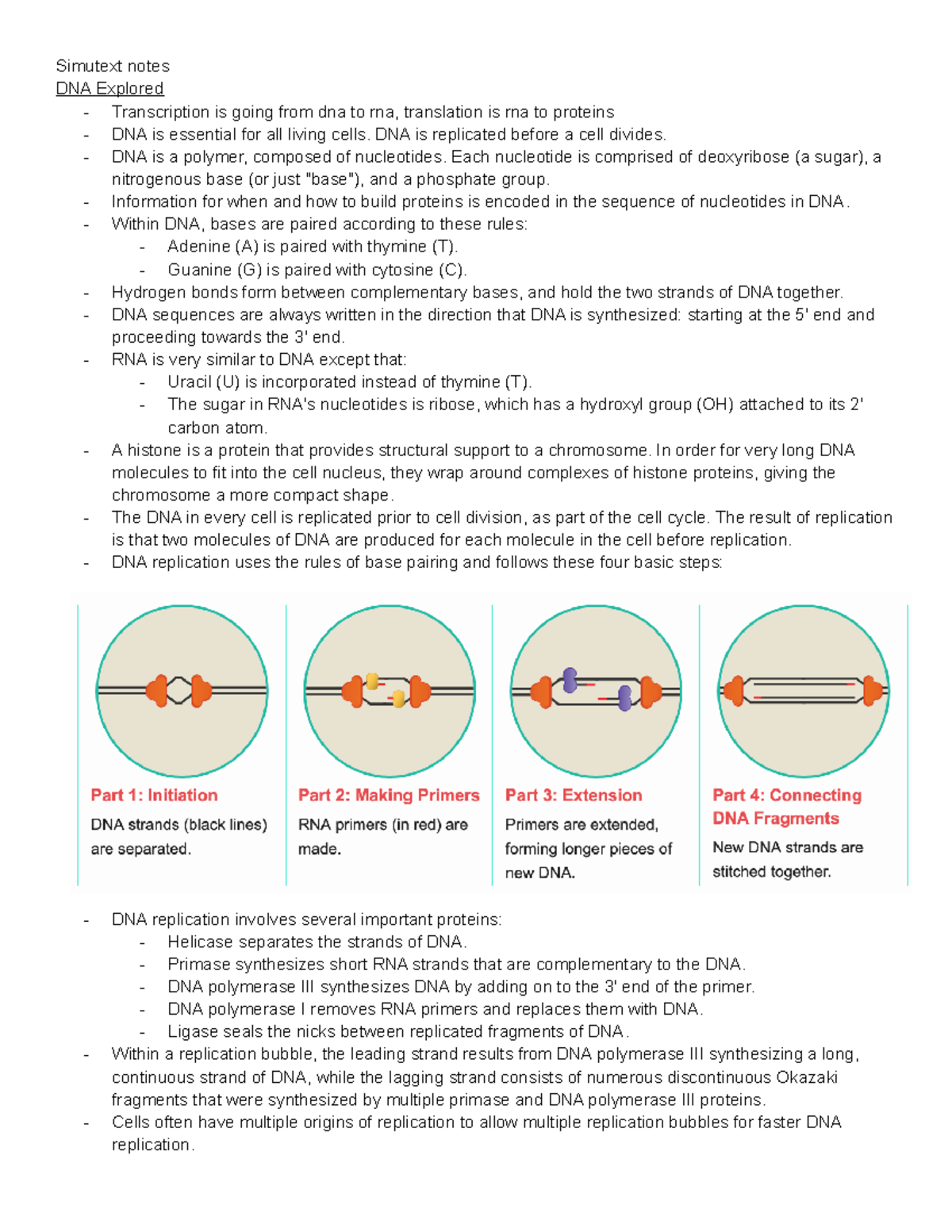 Simutext notes
DNA Explored
- Transcription is going from dna to rna, translation is rna to proteins
- DNA is essential for all living cells. DNA is replicated before a cell divides.
- DNA is a polymer, composed of nucleotides. Each nucleotide is comprised of deoxyribose (a sugar), a nitrogenous base (or just "base"), and a phosphate group.
- Information for when and how to build proteins is encoded in the sequence of nucleotides in DNA.
- Within DNA, bases are paired according to these rules:
  - Adenine (A) is paired with thymine (T).
  - Guanine (G) is paired with cytosine (C).
- Hydrogen bonds form between complementary bases, and hold the two strands of DNA together.
- DNA sequences are always written in the direction that DNA is synthesized: starting at the 5' end and proceeding towards the 3' end.
- RNA is very similar to DNA except that:
  - Uracil (U) is incorporated instead of thymine (T).
  - The sugar in RNA's nucleotides is ribose, which has a hydroxyl group (OH) attached to its 2' carbon atom.
- A histone is a protein that provides structural support to a chromosome. In order for very long DNA molecules to fit into the cell nucleus, they wrap around complexes of histone proteins, giving the chromosome a more compact shape.
- The DNA in every cell is replicated prior to cell division, as part of the cell cycle. The result of replication is that two molecules of DNA are produced for each molecule in the cell before replication.
- DNA replication uses the rules of base pairing and follows these four basic steps:

Part 1: Initiation
DNA strands (black lines) are separated.

Part 2: Making Primers
RNA primers (in red) are made.

Part 3: Extension
Primers are extended, forming longer pieces of new DNA.

Part 4: Connecting DNA Fragments
New DNA strands are stitched together.

- DNA replication involves several important proteins:
  - Helicase separates the strands of DNA.
  - Primase synthesizes short RNA strands that are complementary to the DNA.
  - DNA polymerase III synthesizes DNA by adding on to the 3' end of the primer.
  - DNA polymerase I removes RNA primers and replaces them with DNA.
  - Ligase seals the nicks between replicated fragments of DNA.
- Within a replication bubble, the leading strand results from DNA polymerase III synthesizing a long, continuous strand of DNA, while the lagging strand consists of numerous discontinuous Okazaki fragments that were synthesized by multiple primase and DNA polymerase III proteins.
- Cells often have multiple origins of replication to allow multiple replication bubbles for faster DNA replication.