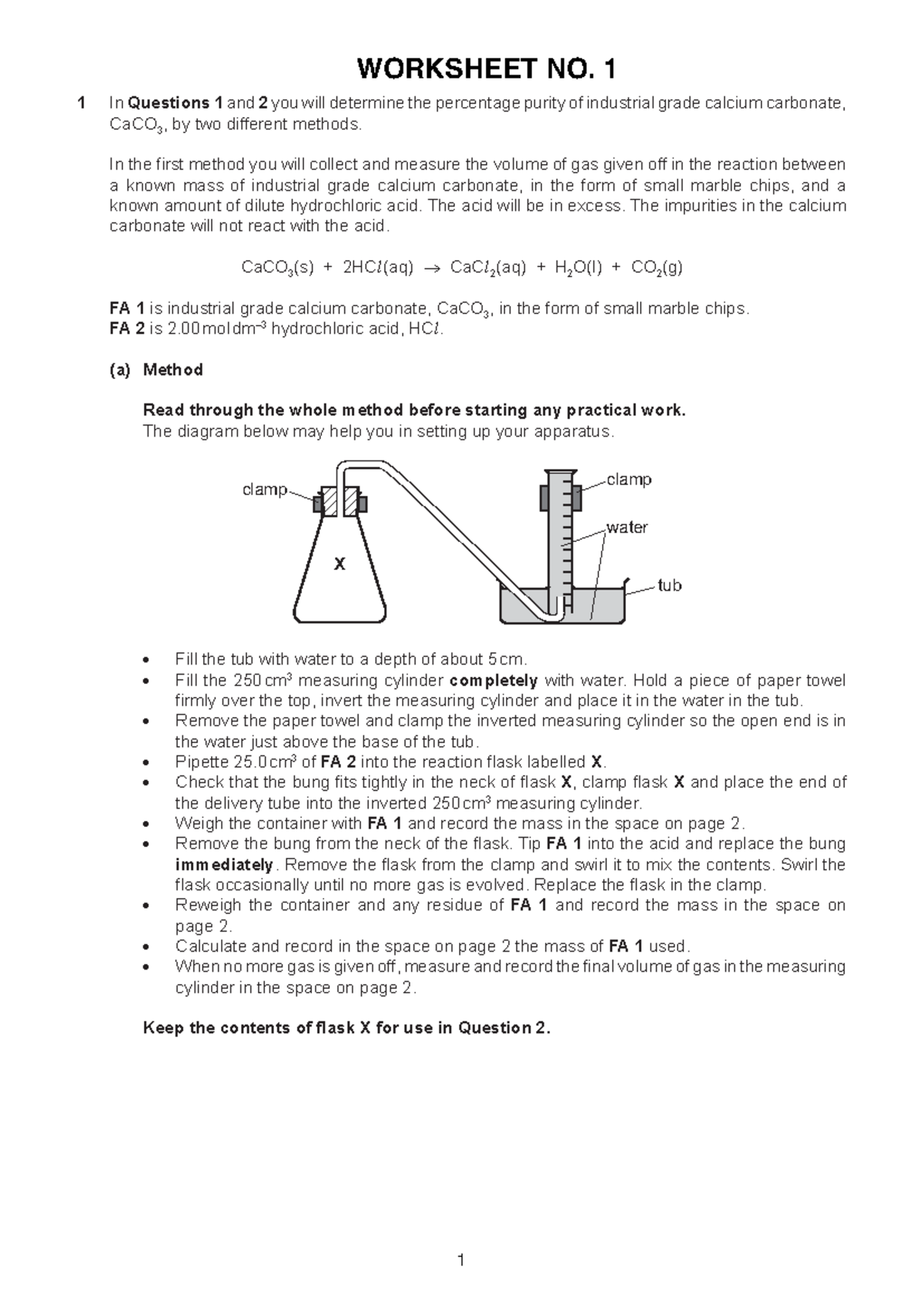 WORKSHEET NO. 1

1 In Questions 1 and 2 you will determine the percentage purity of industrial grade calcium carbonate, $CaCO_3$, by two different methods.

In the first method you will collect and measure the volume of gas given off in the reaction between a known mass of industrial grade calcium carbonate, in the form of small marble chips, and a known amount of dilute hydrochloric acid. The acid will be in excess. The impurities in the calcium carbonate will not react with the acid.

$CaCO_3(s) + 2HCl(aq) \rightarrow CaCl_2(aq) + H_2O(l) + CO_2(g)$

FA 1 is industrial grade calcium carbonate, $CaCO_3$, in the form of small marble chips.
FA 2 is 2.00 mol dm$^{-3}$ hydrochloric acid, $HCl$.

(a) Method

Read through the whole method before starting any practical work.
The diagram below may help you in setting up your apparatus.

clamp
X
clamp
water
tub

• Fill the tub with water to a depth of about 5 cm.
• Fill the 250 cm$^3$ measuring cylinder completely with water. Hold a piece of paper towel firmly over the top, invert the measuring cylinder and place it in the water in the tub.
• Remove the paper towel and clamp the inverted measuring cylinder so the open end is in the water just above the base of the tub.
• Pipette 25.0 cm$^3$ of FA 2 into the reaction flask labelled X.
• Check that the bung fits tightly in the neck of flask X, clamp flask X and place the end of the delivery tube into the inverted 250 cm$^3$ measuring cylinder.
• Weigh the container with FA 1 and record the mass in the space on page 2.
• Remove the bung from the neck of the flask. Tip FA 1 into the acid and replace the bung immediately. Remove the flask from the clamp and swirl it to mix the contents. Swirl the flask occasionally until no more gas is evolved. Replace the flask in the clamp.
• Reweigh the container and any residue of FA 1 and record the mass in the space on page 2.
• Calculate and record in the space on page 2 the mass of FA 1 used.
• When no more gas is given off, measure and record the final volume of gas in the measuring cylinder in the space on page 2.

Keep the contents of flask X for use in Question 2.

1