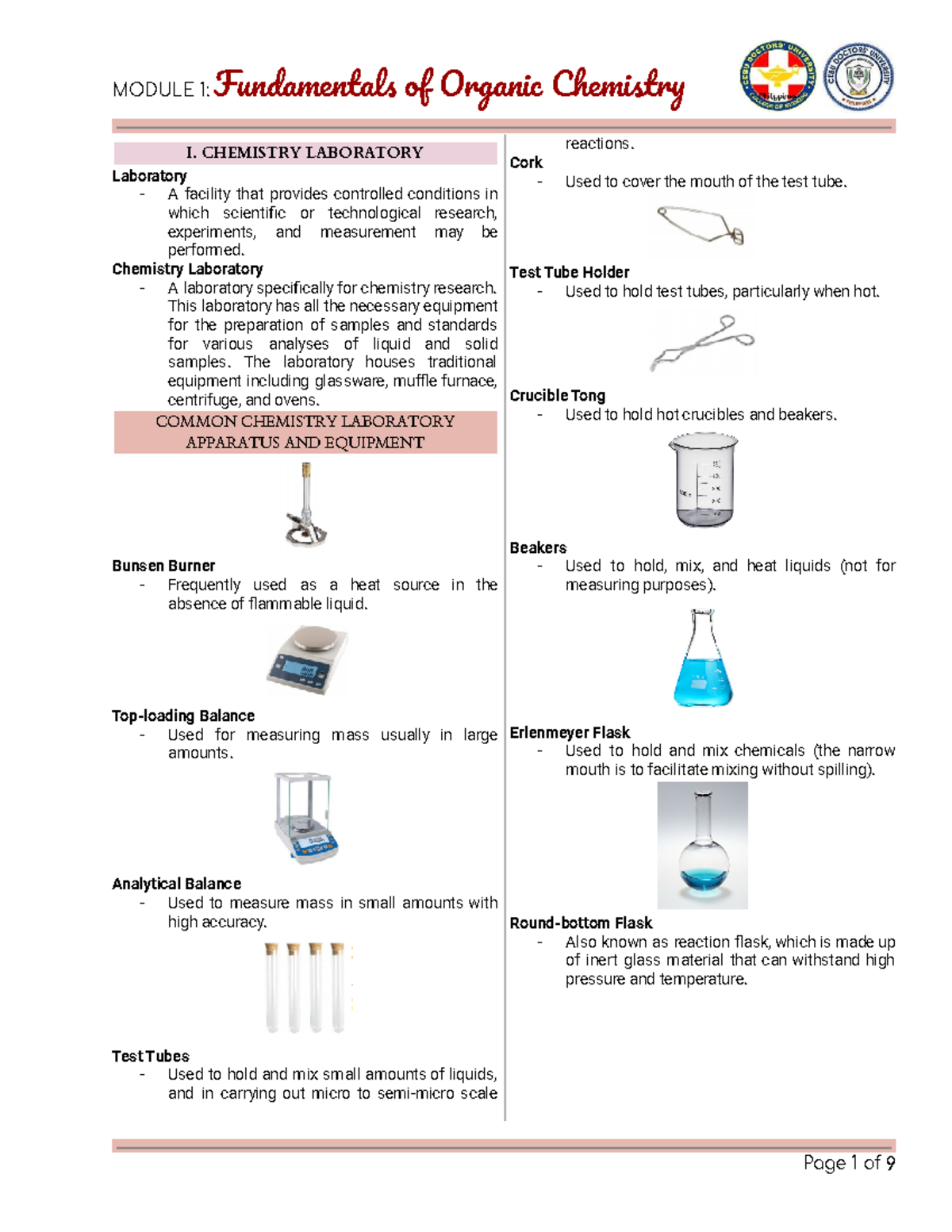 MODULE 1: Fundamentals of Organic Chemistry

CEBU DOCTORS' UNIVERSITY COLLEGE OF NURSING

CEBU DOCTORS' UNIVERSITY

I. CHEMISTRY LABORATORY

Laboratory
- A facility that provides controlled conditions in which scientific or technological research, experiments, and measurement may be performed.

Chemistry Laboratory
- A laboratory specifically for chemistry research. This laboratory has all the necessary equipment for the preparation of samples and standards for various analyses of liquid and solid samples. The laboratory houses traditional equipment including glassware, muffle furnace, centrifuge, and ovens.

COMMON CHEMISTRY LABORATORY APPARATUS AND EQUIPMENT

Bunsen Burner
- Frequently used as a heat source in the absence of flammable liquid.

Top-loading Balance
- Used for measuring mass usually in large amounts.

Analytical Balance
- Used to measure mass in small amounts with high accuracy.

Test Tubes
- Used to hold and mix small amounts of liquids, and in carrying out micro to semi-micro scale reactions.

Cork
- Used to cover the mouth of the test tube.

Test Tube Holder
- Used to hold test tubes, particularly when hot.

Crucible Tong
- Used to hold hot crucibles and beakers.

Beakers
- Used to hold, mix, and heat liquids (not for measuring purposes).

Erlenmeyer Flask
- Used to hold and mix chemicals (the narrow mouth is to facilitate mixing without spilling).

Round-bottom Flask
- Also known as reaction flask, which is made up of inert glass material that can withstand high pressure and temperature.

Page 1 of 9