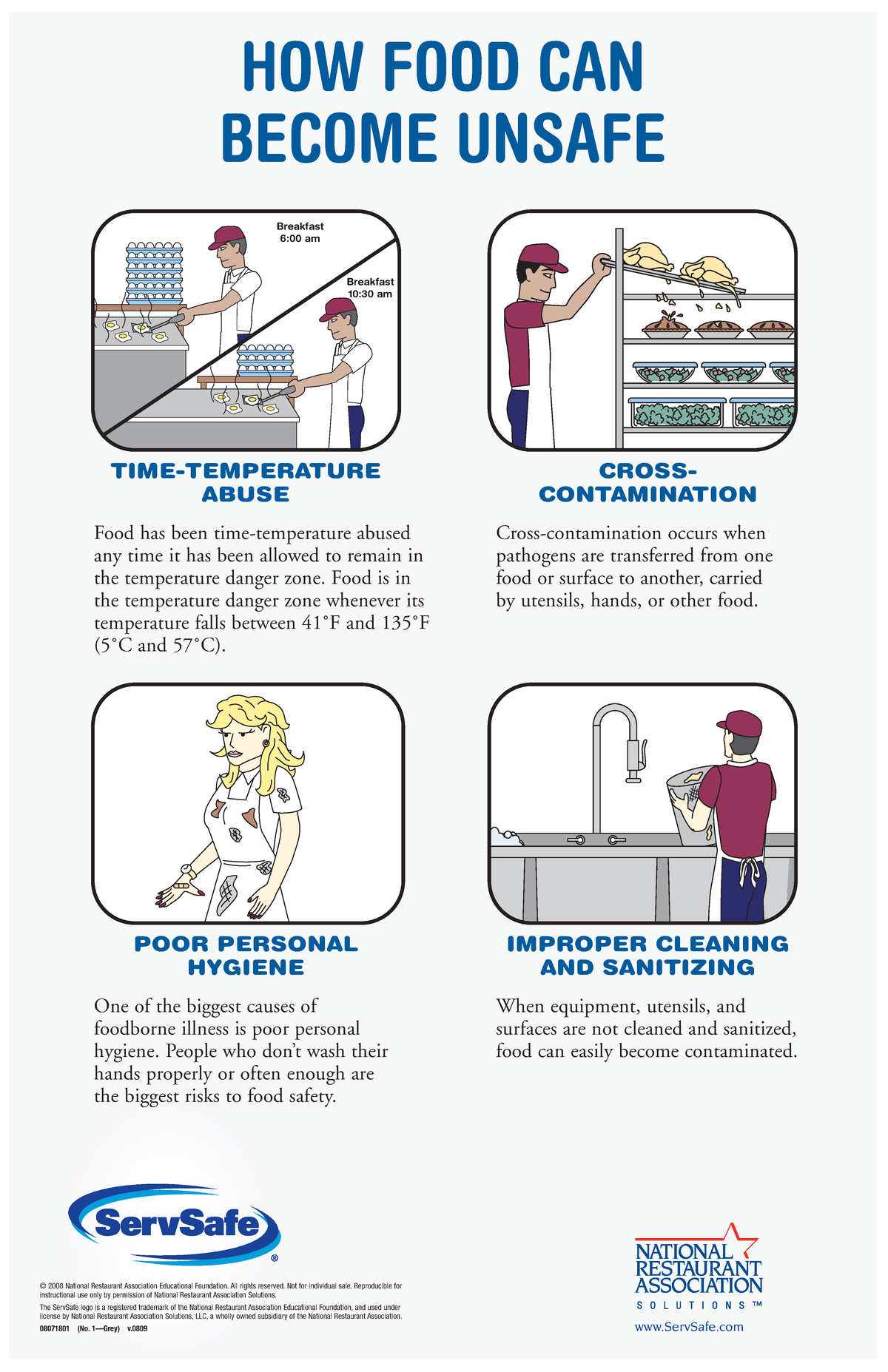 HOW FOOD CAN BECOME UNSAFE

Breakfast 6:00 am

Breakfast 10:30 am

TIME-TEMPERATURE ABUSE

Food has been time-temperature abused any time it has been allowed to remain in the temperature danger zone. Food is in the temperature danger zone whenever its temperature falls between 41°F and 135°F (5°C and 57°C).

CROSS-CONTAMINATION

Cross-contamination occurs when pathogens are transferred from one food or surface to another, carried by utensils, hands, or other food.

POOR PERSONAL HYGIENE

One of the biggest causes of foodborne illness is poor personal hygiene. People who don't wash their hands properly or often enough are the biggest risks to food safety.

IMPROPER CLEANING AND SANITIZING

When equipment, utensils, and surfaces are not cleaned and sanitized, food can easily become contaminated.

ServSafe®

© 2008 National Restaurant Association Educational Foundation. All rights reserved. Not for individual sale. Reproducible for instructional use only by permission of National Restaurant Association Solutions.

The ServSafe logo is a registered trademark of the National Restaurant Association Educational Foundation, and used under license by National Restaurant Association Solutions, LLC, a wholly owned subsidiary of the National Restaurant Association.

08071801 (No. 1—Grey) v.0809

NATIONAL RESTAURANT ASSOCIATION SOLUTIONS™

www.ServSafe.com