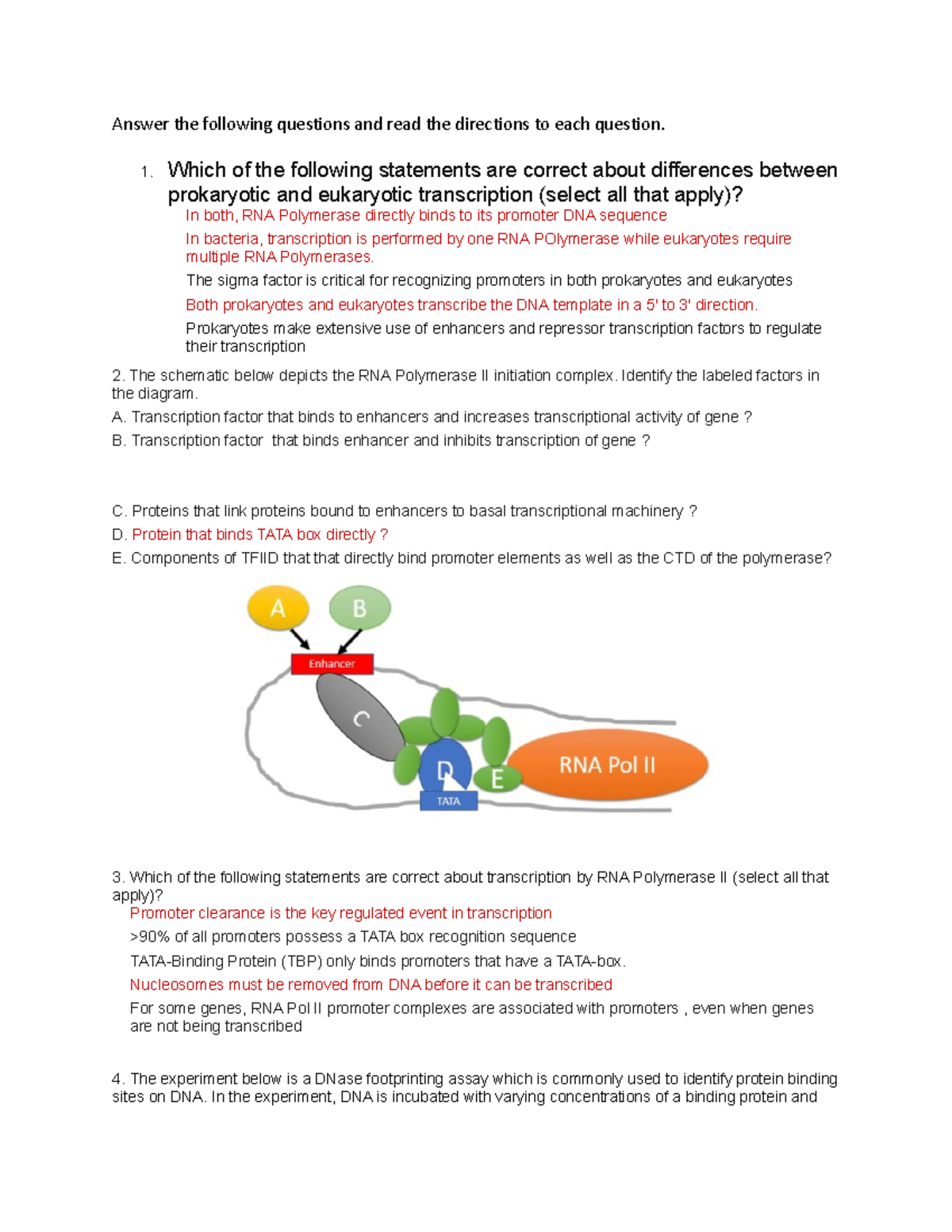 Answer the following questions and read the directions to each question.

1. Which of the following statements are correct about differences between prokaryotic and eukaryotic transcription (select all that apply)?

In both, RNA Polymerase directly binds to its promoter DNA sequence

In bacteria, transcription is performed by one RNA POlymerase while eukaryotes require multiple RNA Polymerases.

The sigma factor is critical for recognizing promoters in both prokaryotes and eukaryotes

Both prokaryotes and eukaryotes transcribe the DNA template in a 5' to 3' direction.

Prokaryotes make extensive use of enhancers and repressor transcription factors to regulate their transcription

2. The schematic below depicts the RNA Polymerase II initiation complex. Identify the labeled factors in the diagram.

A. Transcription factor that binds to enhancers and increases transcriptional activity of gene ?

B. Transcription factor that binds enhancer and inhibits transcription of gene ?

C. Proteins that link proteins bound to enhancers to basal transcriptional machinery ?

D. Protein that binds TATA box directly ?

E. Components of TFIID that that directly bind promoter elements as well as the CTD of the polymerase?

A

B

Enhancer

C

D

E

TATA

RNA Pol II

3. Which of the following statements are correct about transcription by RNA Polymerase II (select all that apply)?

Promoter clearance is the key regulated event in transcription

>90% of all promoters possess a TATA box recognition sequence

TATA-Binding Protein (TBP) only binds promoters that have a TATA-box.

Nucleosomes must be removed from DNA before it can be transcribed

For some genes, RNA Pol II promoter complexes are associated with promoters , even when genes are not being transcribed

4. The experiment below is a DNase footprinting assay which is commonly used to identify protein binding sites on DNA. In the experiment, DNA is incubated with varying concentrations of a binding protein and