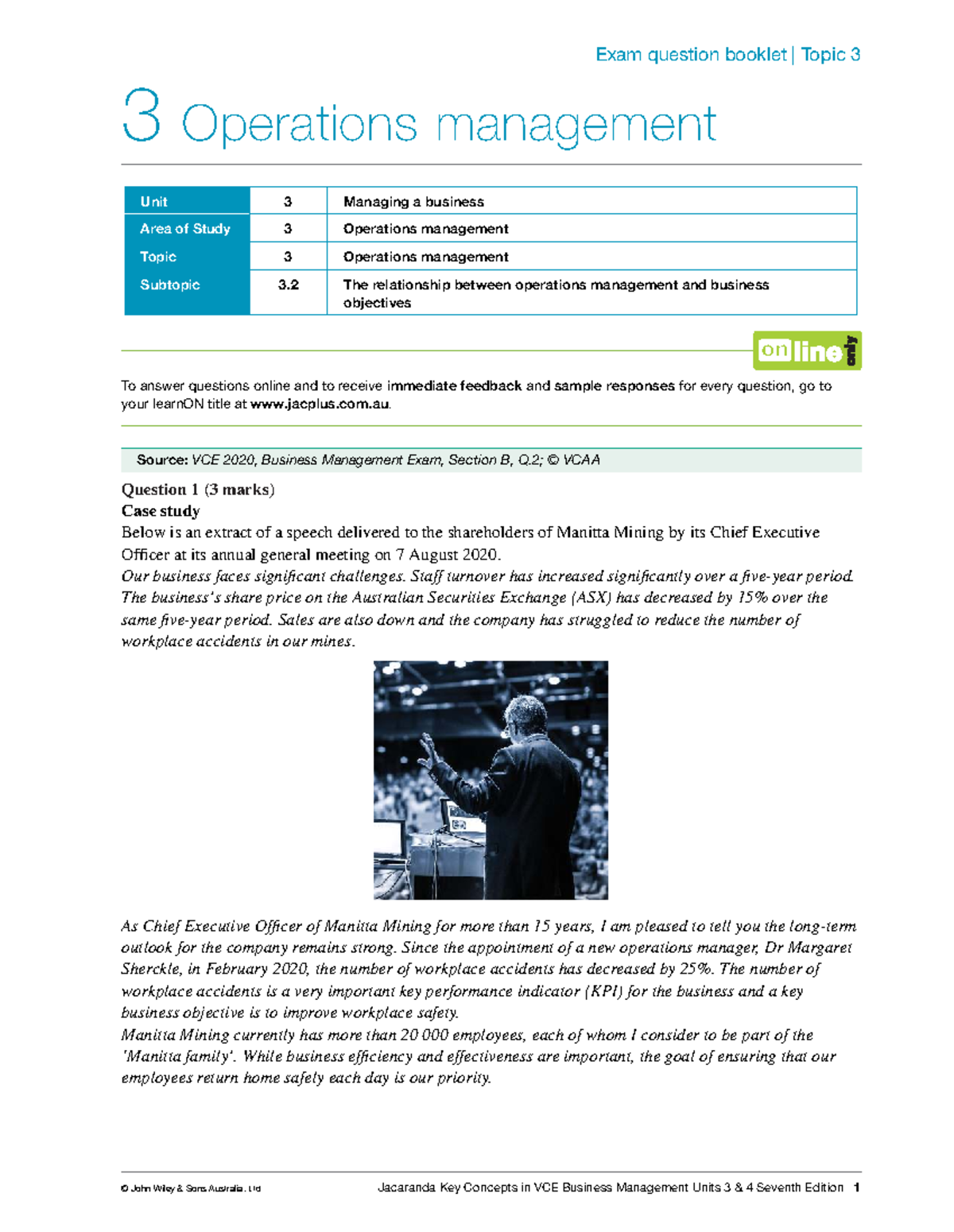 Exam question booklet | Topic 3

3 Operations management

| Unit | 3 | Managing a business |
|---|---|---|
| Area of Study | 3 | Operations management |
| Topic | 3 | Operations management |
| Subtopic | 3.2 | The relationship between operations management and business objectives |

online only

To answer questions online and to receive immediate feedback and sample responses for every question, go to your learnON title at www.jacplus.com.au.

Source: VCE 2020, Business Management Exam, Section B, Q.2; © VCAA

Question 1 (3 marks)
Case study
Below is an extract of a speech delivered to the shareholders of Manitta Mining by its Chief Executive Officer at its annual general meeting on 7 August 2020.
Our business faces significant challenges. Staff turnover has increased significantly over a five-year period. The business's share price on the Australian Securities Exchange (ASX) has decreased by 15% over the same five-year period. Sales are also down and the company has struggled to reduce the number of workplace accidents in our mines.

As Chief Executive Officer of Manitta Mining for more than 15 years, I am pleased to tell you the long-term outlook for the company remains strong. Since the appointment of a new operations manager, Dr Margaret Sherckle, in February 2020, the number of workplace accidents has decreased by 25%. The number of workplace accidents is a very important key performance indicator (KPI) for the business and a key business objective is to improve workplace safety.
Manitta Mining currently has more than 20 000 employees, each of whom I consider to be part of the 'Manitta family'. While business efficiency and effectiveness are important, the goal of ensuring that our employees return home safely each day is our priority.

© John Wiley & Sons Australia, Ltd

Jacaranda Key Concepts in VCE Business Management Units 3 & 4 Seventh Edition 1