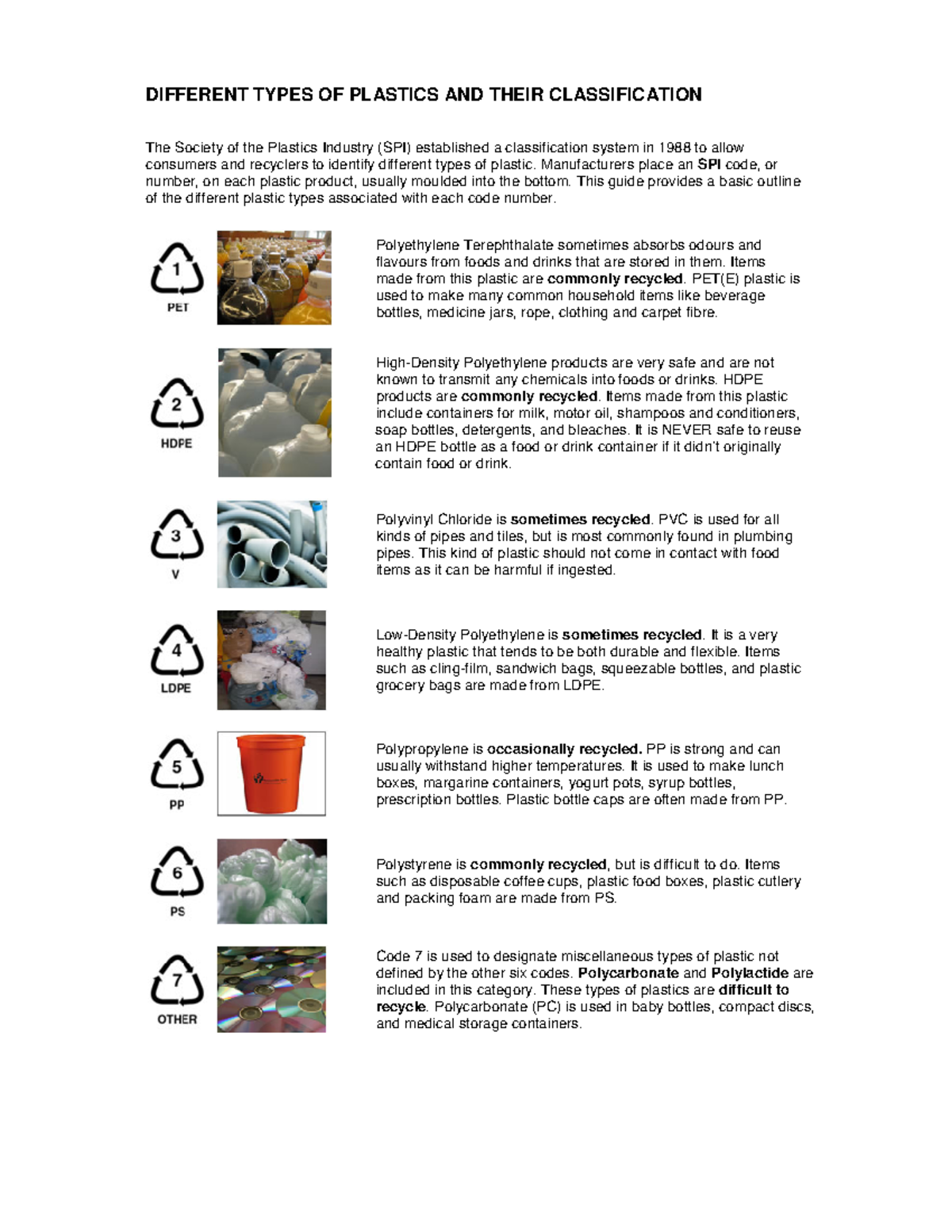 DIFFERENT TYPES OF PLASTICS AND THEIR CLASSIFICATION

The Society of the Plastics Industry (SPI) established a classification system in 1988 to allow consumers and recyclers to identify different types of plastic. Manufacturers place an SPI code, or number, on each plastic product, usually moulded into the bottom. This guide provides a basic outline of the different plastic types associated with each code number.

1
PET

Polyethylene Terephthalate sometimes absorbs odours and flavours from foods and drinks that are stored in them. Items made from this plastic are commonly recycled. PET(E) plastic is used to make many common household items like beverage bottles, medicine jars, rope, clothing and carpet fibre.

2
HDPE

High-Density Polyethylene products are very safe and are not known to transmit any chemicals into foods or drinks. HDPE products are commonly recycled. Items made from this plastic include containers for milk, motor oil, shampoos and conditioners, soap bottles, detergents, and bleaches. It is NEVER safe to reuse an HDPE bottle as a food or drink container if it didn't originally contain food or drink.

3
V

Polyvinyl Chloride is sometimes recycled. PVC is used for all kinds of pipes and tiles, but is most commonly found in plumbing pipes. This kind of plastic should not come in contact with food items as it can be harmful if ingested.

4
LDPE

Low-Density Polyethylene is sometimes recycled. It is a very healthy plastic that tends to be both durable and flexible. Items such as cling-film, sandwich bags, squeezable bottles, and plastic grocery bags are made from LDPE.

5
PP

Polypropylene is occasionally recycled. PP is strong and can usually withstand higher temperatures. It is used to make lunch boxes, margarine containers, yogurt pots, syrup bottles, prescription bottles. Plastic bottle caps are often made from PP.

6
PS

Polystyrene is commonly recycled, but is difficult to do. Items such as disposable coffee cups, plastic food boxes, plastic cutlery and packing foam are made from PS.

7
OTHER

Code 7 is used to designate miscellaneous types of plastic not defined by the other six codes. Polycarbonate and Polylactide are included in this category. These types of plastics are difficult to recycle. Polycarbonate (PC) is used in baby bottles, compact discs, and medical storage containers.