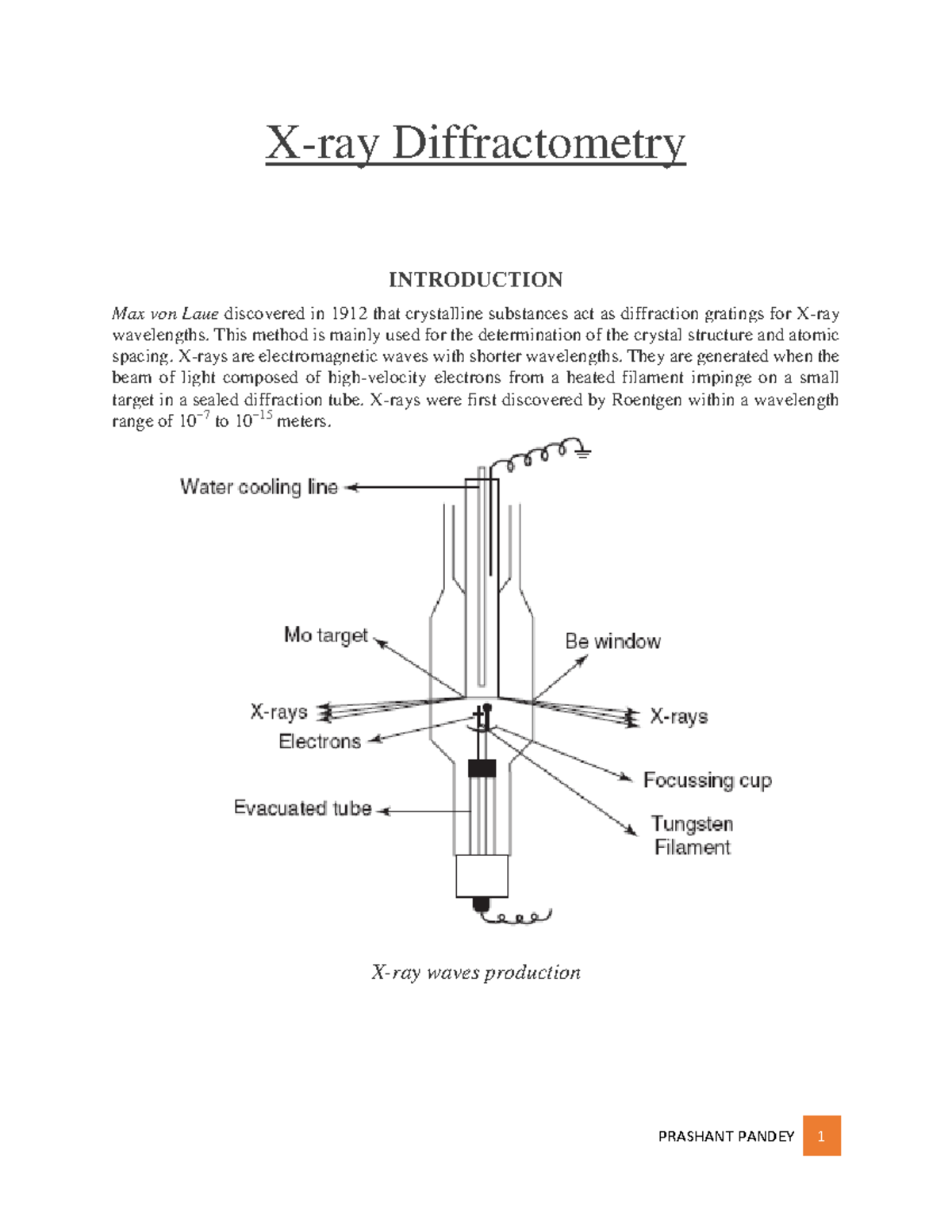 X-ray Diffractometry

INTRODUCTION

Max von Laue discovered in 1912 that crystalline substances act as diffraction gratings for X-ray wavelengths. This method is mainly used for the determination of the crystal structure and atomic spacing. X-rays are electromagnetic waves with shorter wavelengths. They are generated when the beam of light composed of high-velocity electrons from a heated filament impinge on a small target in a sealed diffraction tube. X-rays were first discovered by Roentgen within a wavelength range of $10^{-7}$ to $10^{-15}$ meters.

Water cooling line
Mo target
Be window
X-rays
X-rays
Electrons
Focussing cup
Evacuated tube
Tungsten Filament

X-ray waves production

PRASHANT PANDEY 1