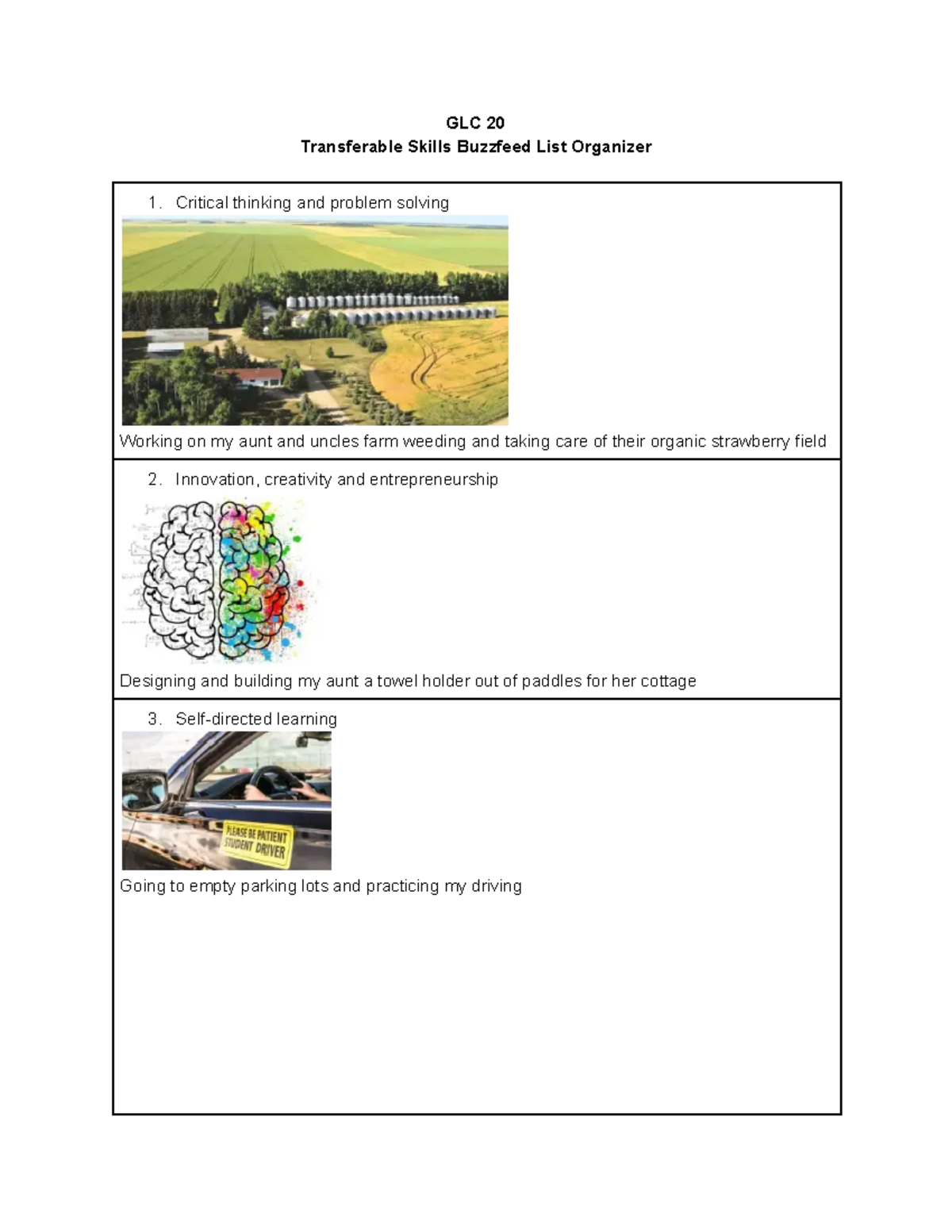 GLC 20
Transferable Skills Buzzfeed List Organizer

1. Critical thinking and problem solving

Working on my aunt and uncles farm weeding and taking care of their organic strawberry field

2. Innovation, creativity and entrepreneurship

Designing and building my aunt a towel holder out of paddles for her cottage

3. Self-directed learning

PLEASE BE PATIENT STUDENT DRIVER

Going to empty parking lots and practicing my driving