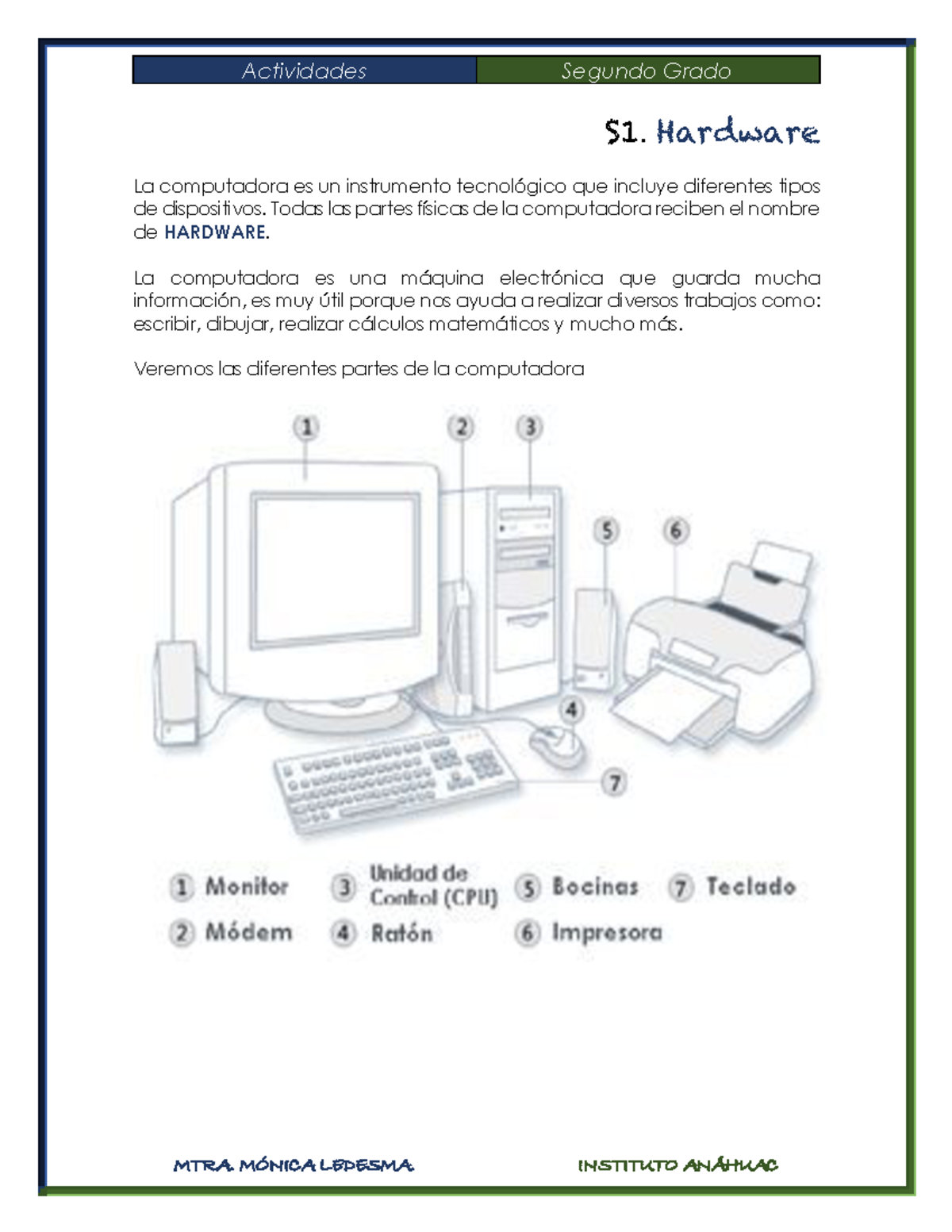 Actividades Segundo Grado

S1. Hardware

La computadora es un instrumento tecnológico que incluye diferentes tipos de dispositivos. Todas las partes físicas de la computadora reciben el nombre de HARDWARE.

La computadora es una máquina electrónica que guarda mucha información, es muy útil porque nos ayuda a realizar diversos trabajos como: escribir, dibujar, realizar cálculos matemáticos y mucho más.

Veremos las diferentes partes de la computadora

1 2 3 5 6 4 7

1 Monitor
2 Módem
3 Unidad de Control (CPU)
4 Ratón
5 Bocinas
6 Impresora
7 Teclado

MTRA. MÓNICA LEDESMA INSTITUTO ANÁHUAC