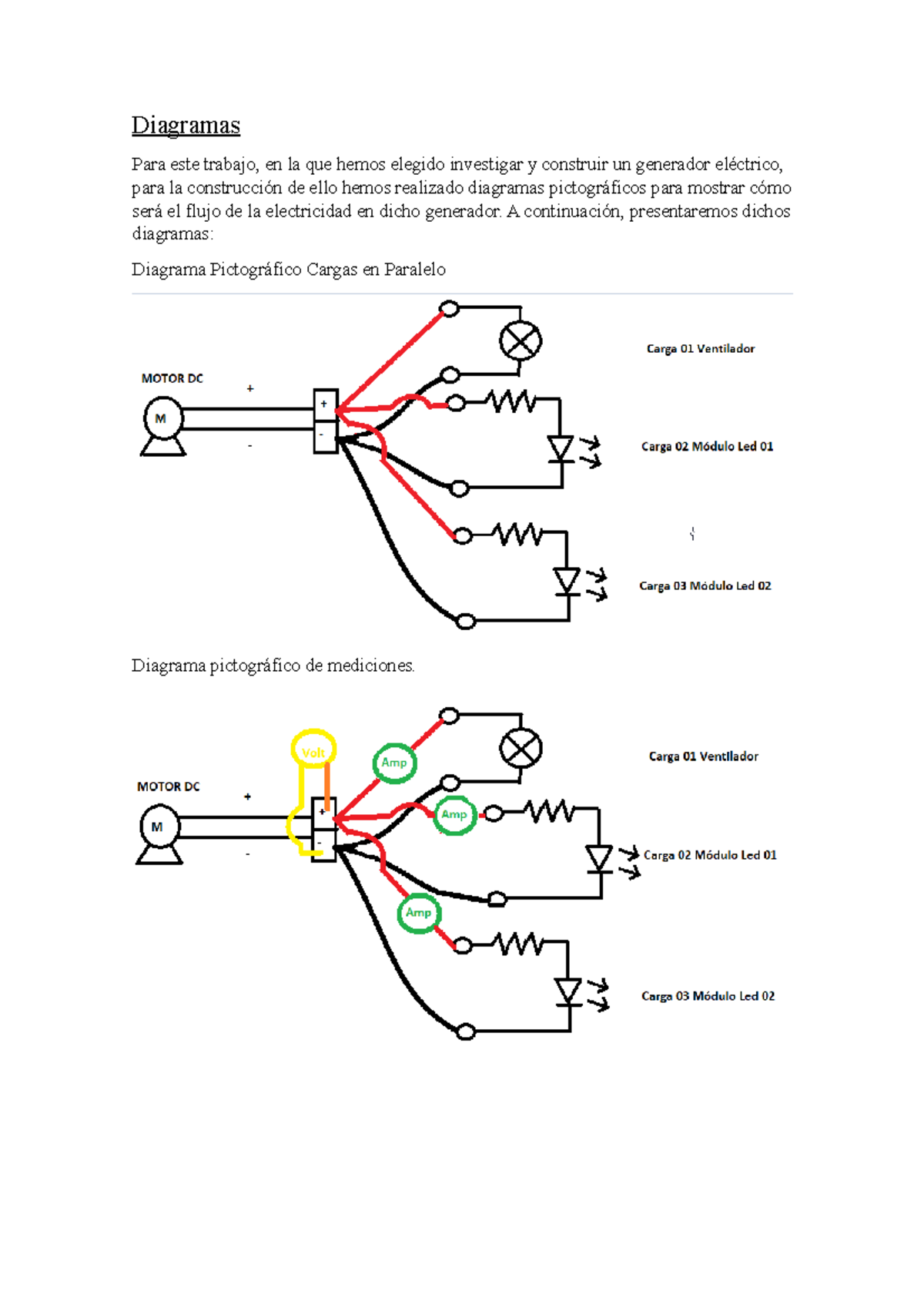 Diagramas

Para este trabajo, en la que hemos elegido investigar y construir un generador eléctrico, para la construcción de ello hemos realizado diagramas pictográficos para mostrar cómo será el flujo de la electricidad en dicho generador. A continuación, presentaremos dichos diagramas:

Diagrama Pictográfico Cargas en Paralelo

MOTOR DC
M
+
-
+
-
Carga 01 Ventilador
Carga 02 Módulo Led 01
Carga 03 Módulo Led 02

Diagrama pictográfico de mediciones.

MOTOR DC
M
+
-
Volt
+
-
Amp
Amp
Amp
Carga 01 Ventilador
Carga 02 Módulo Led 01
Carga 03 Módulo Led 02