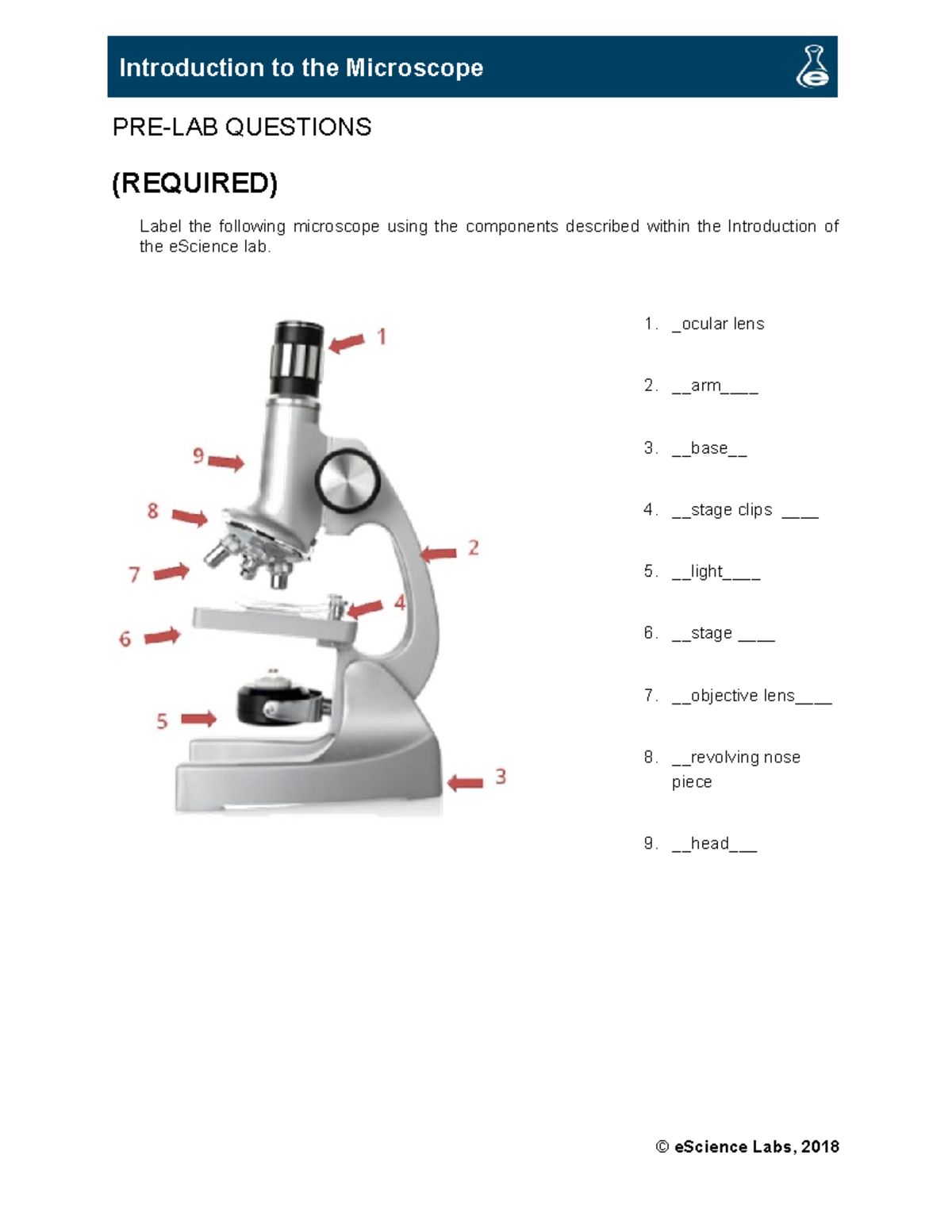 Introduction to the Microscope

PRE-LAB QUESTIONS

(REQUIRED)

Label the following microscope using the components described within the Introduction of the eScience lab.

1
9
8
7
2
4
6
5
3

1. _ocular lens
2. __arm____
3. __base__
4. __stage clips ____
5. __light____
6. __stage ____
7. __objective lens____
8. __revolving nose piece
9. __head___

© eScience Labs, 2018