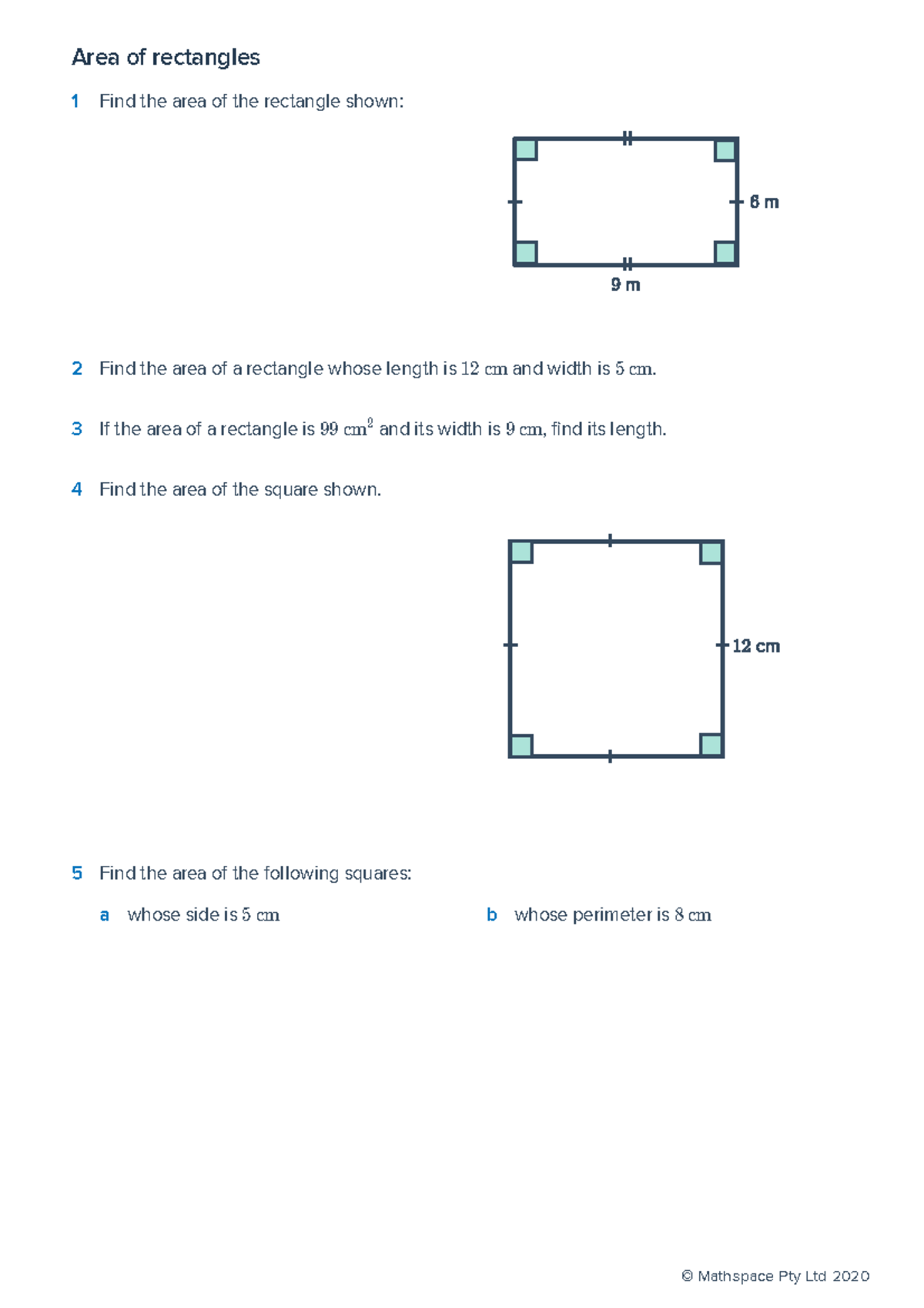 Area of rectangles

1 Find the area of the rectangle shown:

6 m

9 m

2 Find the area of a rectangle whose length is $12$ cm and width is $5$ cm.

3 If the area of a rectangle is $99$ cm$^2$ and its width is $9$ cm, find its length.

4 Find the area of the square shown.

12 cm

5 Find the area of the following squares:

a whose side is $5$ cm

b whose perimeter is $8$ cm

© Mathspace Pty Ltd 2020