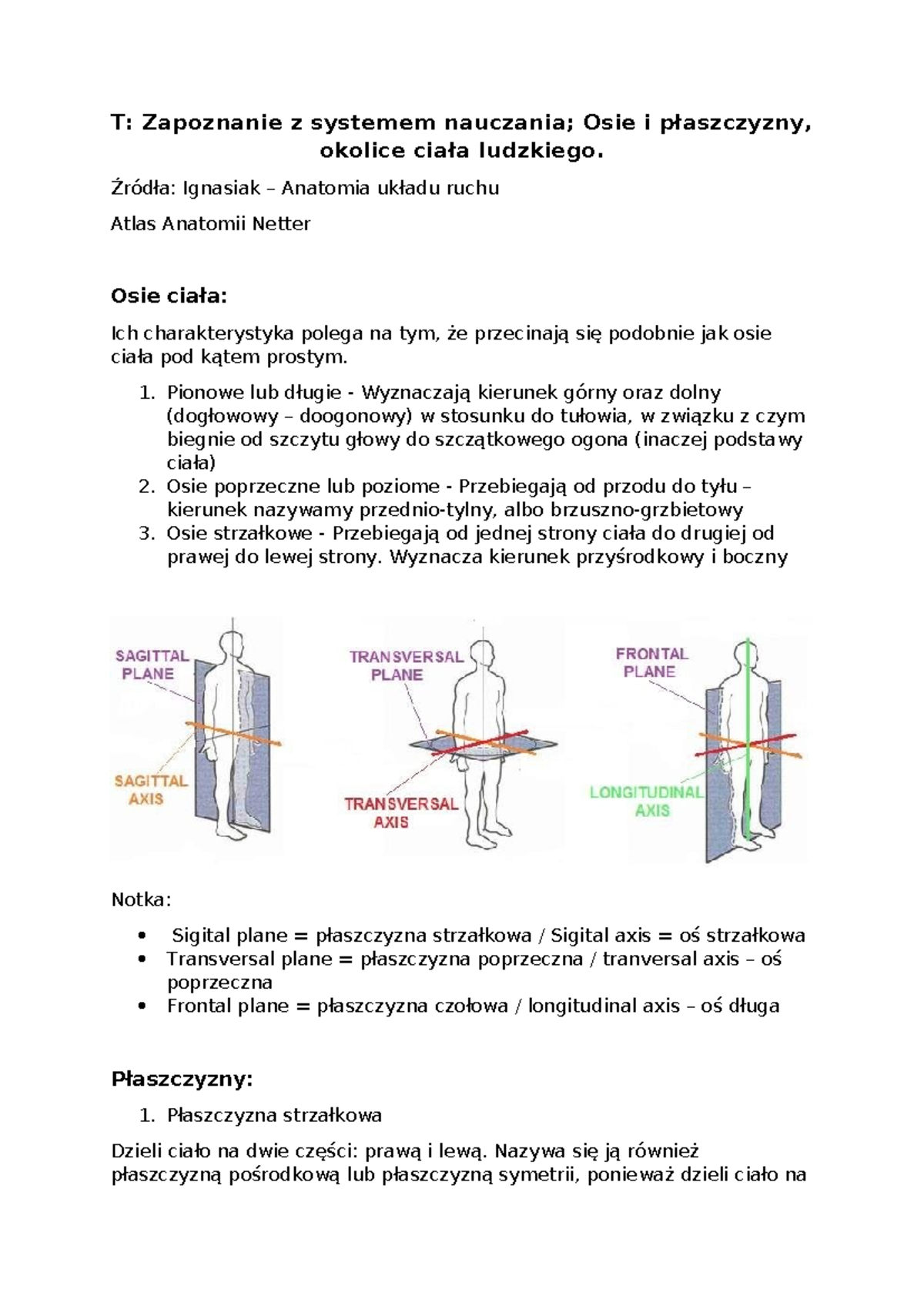 T: Zapoznanie z systemem nauczania; Osie i płaszczyzny, okolice ciała ludzkiego.

Źródła: Ignasiak – Anatomia układu ruchu

Atlas Anatomii Netter

Osie ciała:

Ich charakterystyka polega na tym, że przecinają się podobnie jak osie ciała pod kątem prostym.

1. Pionowe lub długie - Wyznaczają kierunek górny oraz dolny (dogłowowy – doogonowy) w stosunku do tułowia, w związku z czym biegnie od szczytu głowy do szczątkowego ogona (inaczej podstawy ciała)
2. Osie poprzeczne lub poziome - Przebiegają od przodu do tyłu – kierunek nazywamy przednio-tylny, albo brzuszno-grzbietowy
3. Osie strzałkowe - Przebiegają od jednej strony ciała do drugiej od prawej do lewej strony. Wyznacza kierunek przyśrodkowy i boczny

SAGITTAL PLANE
SAGITTAL AXIS
TRANSVERSAL PLANE
TRANSVERSAL AXIS
FRONTAL PLANE
LONGITUDINAL AXIS

Notka:

• Sigital plane = płaszczyzna strzałkowa / Sigital axis = oś strzałkowa
• Transversal plane = płaszczyzna poprzeczna / tranversal axis – oś poprzeczna
• Frontal plane = płaszczyzna czołowa / longitudinal axis – oś długa

Płaszczyzny:

1. Płaszczyzna strzałkowa

Dzieli ciało na dwie części: prawą i lewą. Nazywa się ją również płaszczyzną pośrodkową lub płaszczyzną symetrii, ponieważ dzieli ciało na