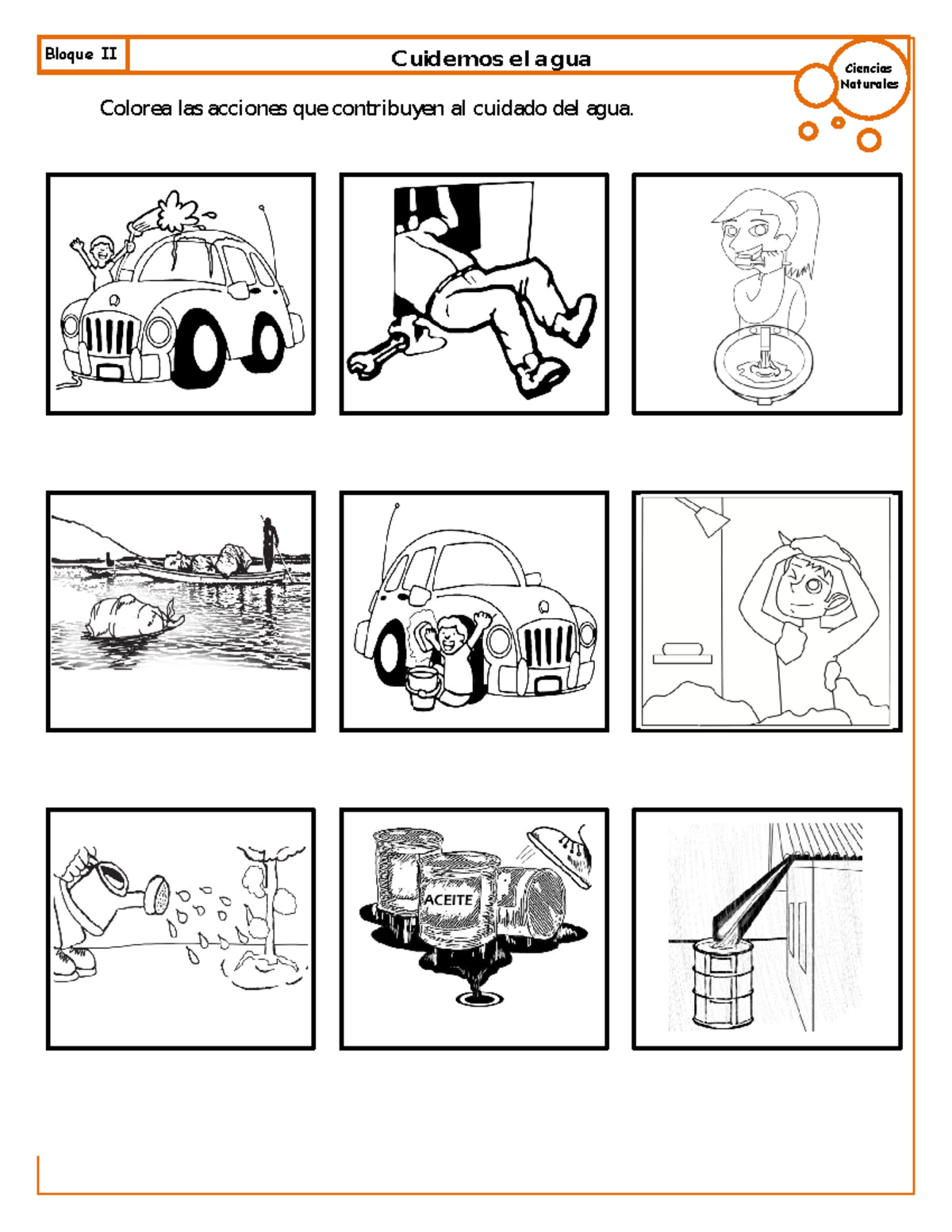 Bloque II

Cuidemos el agua

Ciencias Naturales

Colorea las acciones que contribuyen al cuidado del agua.

ACEITE