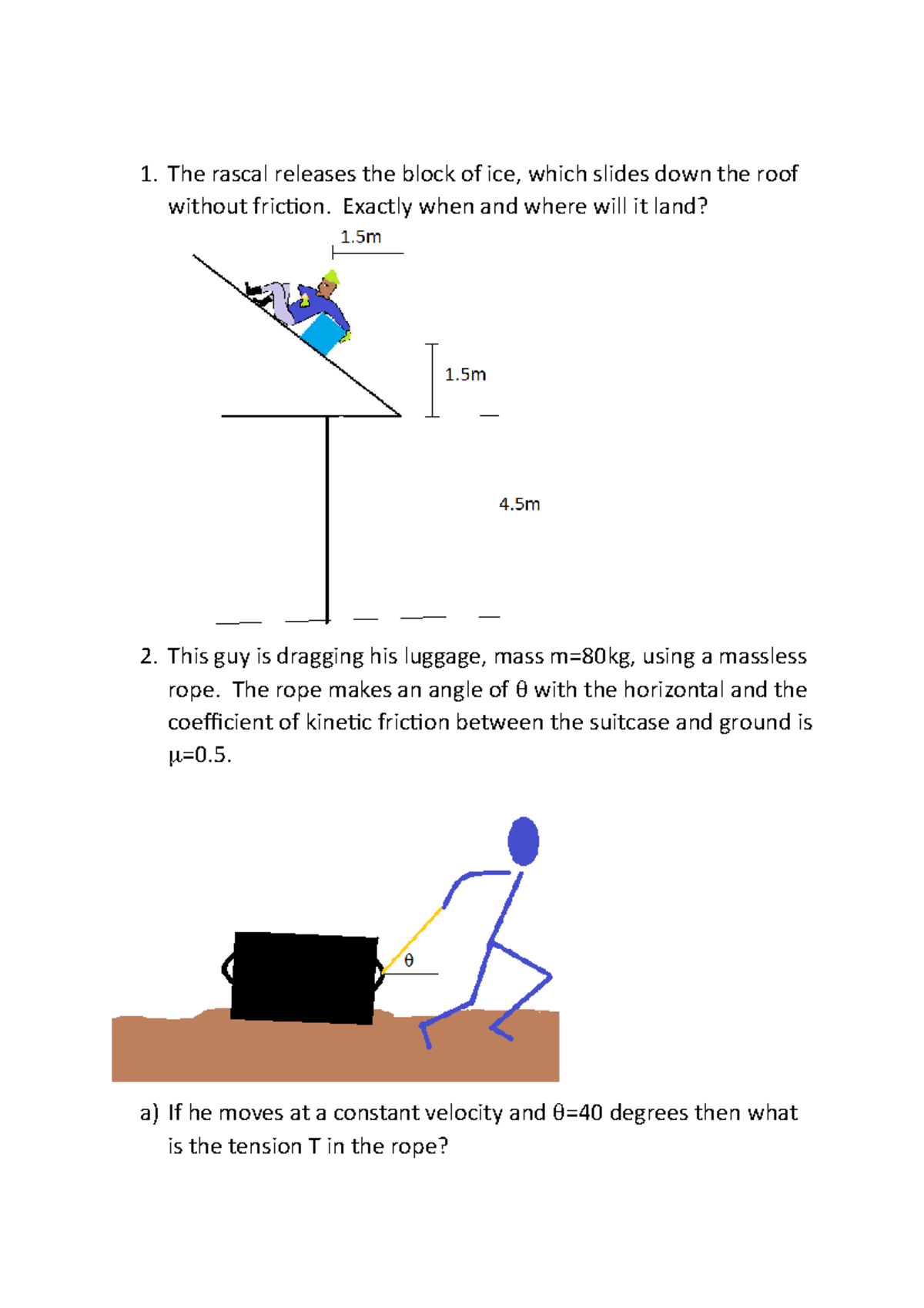 1. The rascal releases the block of ice, which slides down the roof without friction. Exactly when and where will it land?

1.5m

1.5m

4.5m

2. This guy is dragging his luggage, mass m=80kg, using a massless rope. The rope makes an angle of θ with the horizontal and the coefficient of kinetic friction between the suitcase and ground is μ=0.5.

θ

a) If he moves at a constant velocity and θ=40 degrees then what is the tension T in the rope?