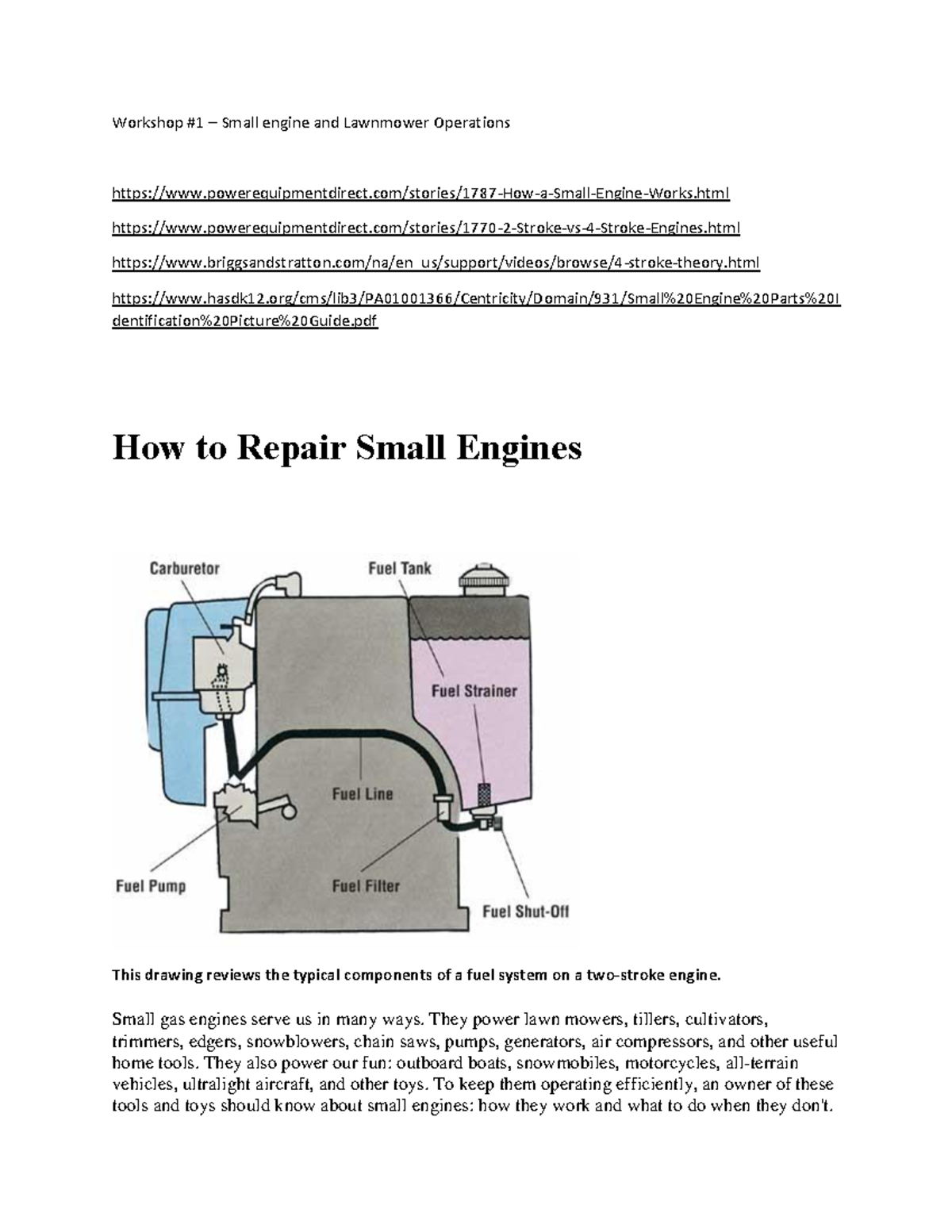 Workshop #1 – Small engine and Lawnmower Operations

https://www.powerequipmentdirect.com/stories/1787-How-a-Small-Engine-Works.html

https://www.powerequipmentdirect.com/stories/1770-2-Stroke-vs-4-Stroke-Engines.html

https://www.briggsandstratton.com/na/en_us/support/videos/browse/4-stroke-theory.html

https://www.hasdk12.org/cms/lib3/PA01001366/Centricity/Domain/931/Small%20Engine%20Parts%20Identification%20Picture%20Guide.pdf

How to Repair Small Engines

Carburetor
Fuel Tank
Fuel Strainer
Fuel Line
Fuel Pump
Fuel Filter
Fuel Shut-Off

This drawing reviews the typical components of a fuel system on a two-stroke engine.

Small gas engines serve us in many ways. They power lawn mowers, tillers, cultivators, trimmers, edgers, snowblowers, chain saws, pumps, generators, air compressors, and other useful home tools. They also power our fun: outboard boats, snowmobiles, motorcycles, all-terrain vehicles, ultralight aircraft, and other toys. To keep them operating efficiently, an owner of these tools and toys should know about small engines: how they work and what to do when they don't.