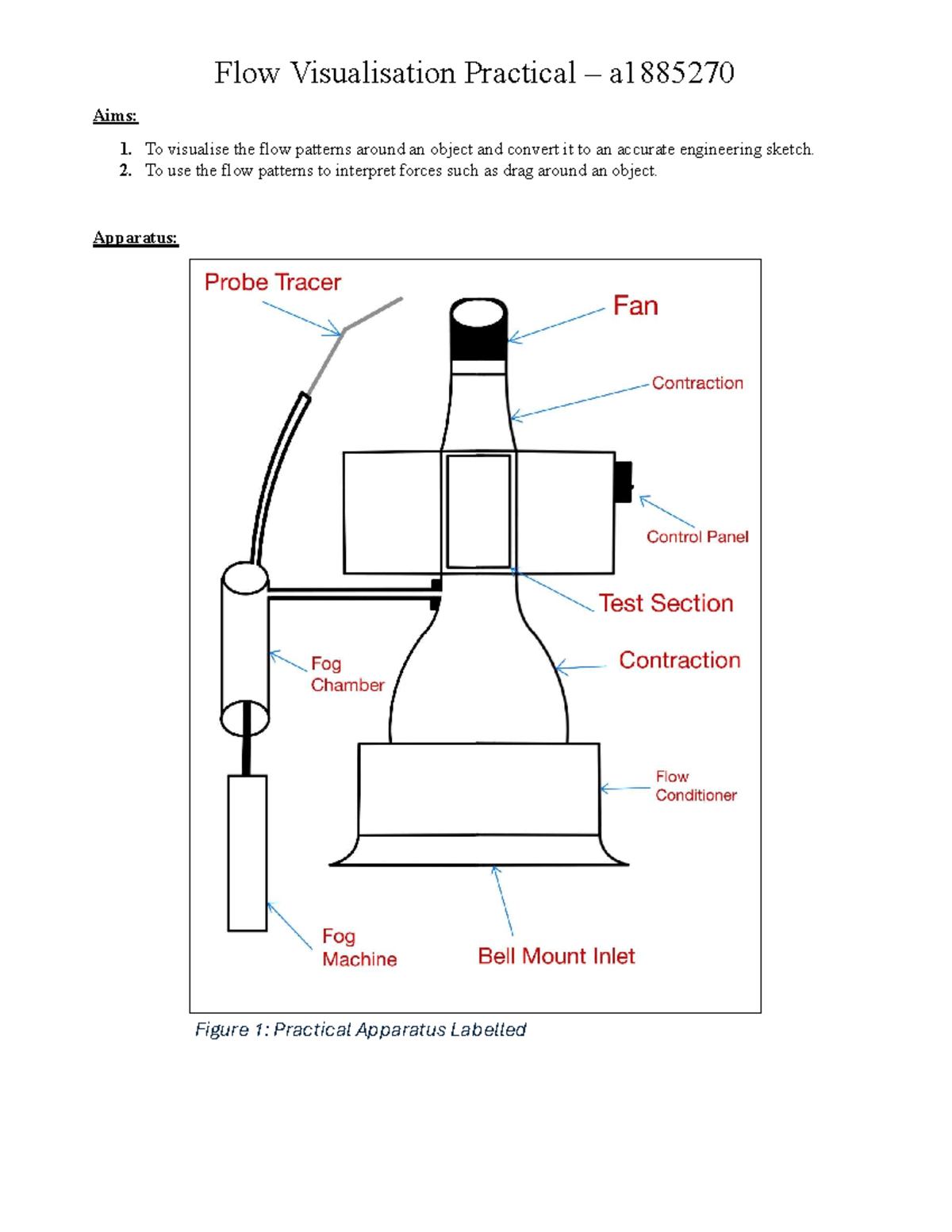 Flow Visualisation Practical – a1885270

Aims:

1. To visualise the flow patterns around an object and convert it to an accurate engineering sketch.
2. To use the flow patterns to interpret forces such as drag around an object.

Apparatus:

Probe Tracer

Fan

Contraction

Control Panel

Test Section

Contraction

Fog Chamber

Flow Conditioner

Fog Machine

Bell Mount Inlet

Figure 1: Practical Apparatus Labelled