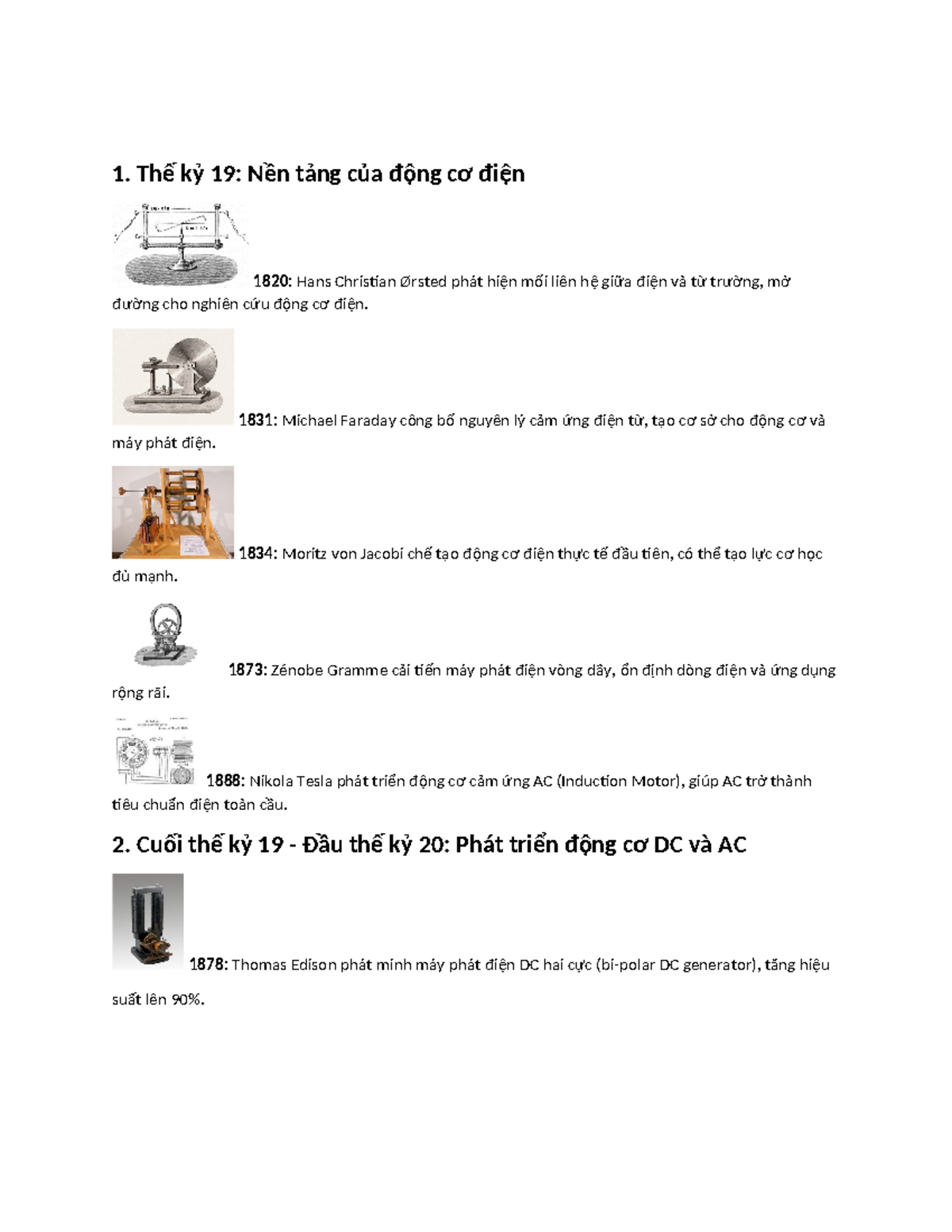 1. Thế kỷ 19: Nền tảng của động cơ điện

1820: Hans Christian Ørsted phát hiện mối liên hệ giữa điện và từ trường, mở đường cho nghiên cứu động cơ điện.

1831: Michael Faraday công bố nguyên lý cảm ứng điện từ, tạo cơ sở cho động cơ và máy phát điện.

1834: Moritz von Jacobi chế tạo động cơ điện thực tế đầu tiên, có thể tạo lực cơ học đủ mạnh.

1873: Zénobe Gramme cải tiến máy phát điện vòng dây, ổn định dòng điện và ứng dụng rộng rãi.

1888: Nikola Tesla phát triển động cơ cảm ứng AC (Induction Motor), giúp AC trở thành tiêu chuẩn điện toàn cầu.

2. Cuối thế kỷ 19 - Đầu thế kỷ 20: Phát triển động cơ DC và AC

1878: Thomas Edison phát minh máy phát điện DC hai cực (bi-polar DC generator), tăng hiệu suất lên 90%.