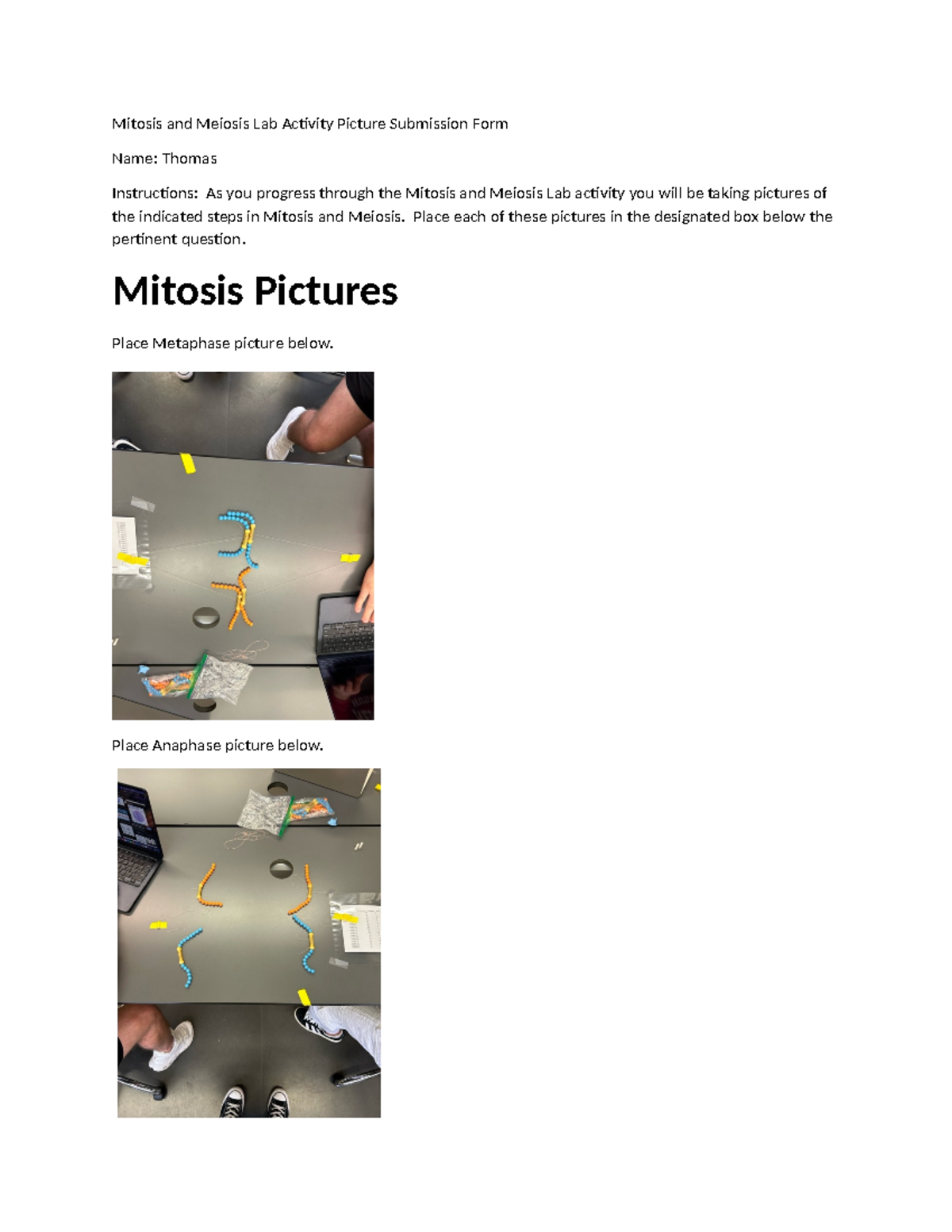 Mitosis and Meiosis Lab Activity Picture Submission Form

Name: Thomas

Instructions: As you progress through the Mitosis and Meiosis Lab activity you will be taking pictures of the indicated steps in Mitosis and Meiosis. Place each of these pictures in the designated box below the pertinent question.

Mitosis Pictures

Place Metaphase picture below.

Place Anaphase picture below.