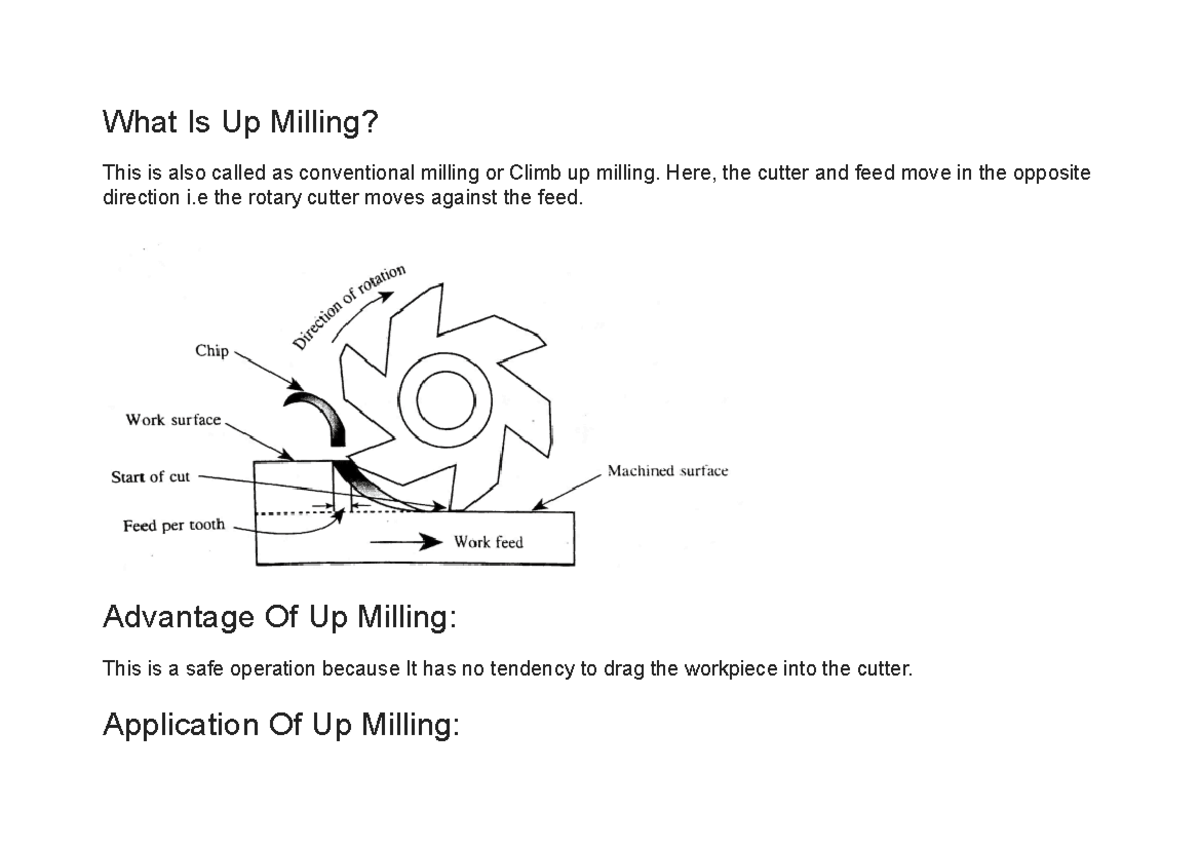 What Is Up Milling?

This is also called as conventional milling or Climb up milling. Here, the cutter and feed move in the opposite direction i.e the rotary cutter moves against the feed.

Direction of rotation

Chip

Work surface

Start of cut

Feed per tooth

Machined surface

Work feed

Advantage Of Up Milling:

This is a safe operation because It has no tendency to drag the workpiece into the cutter.

Application Of Up Milling: