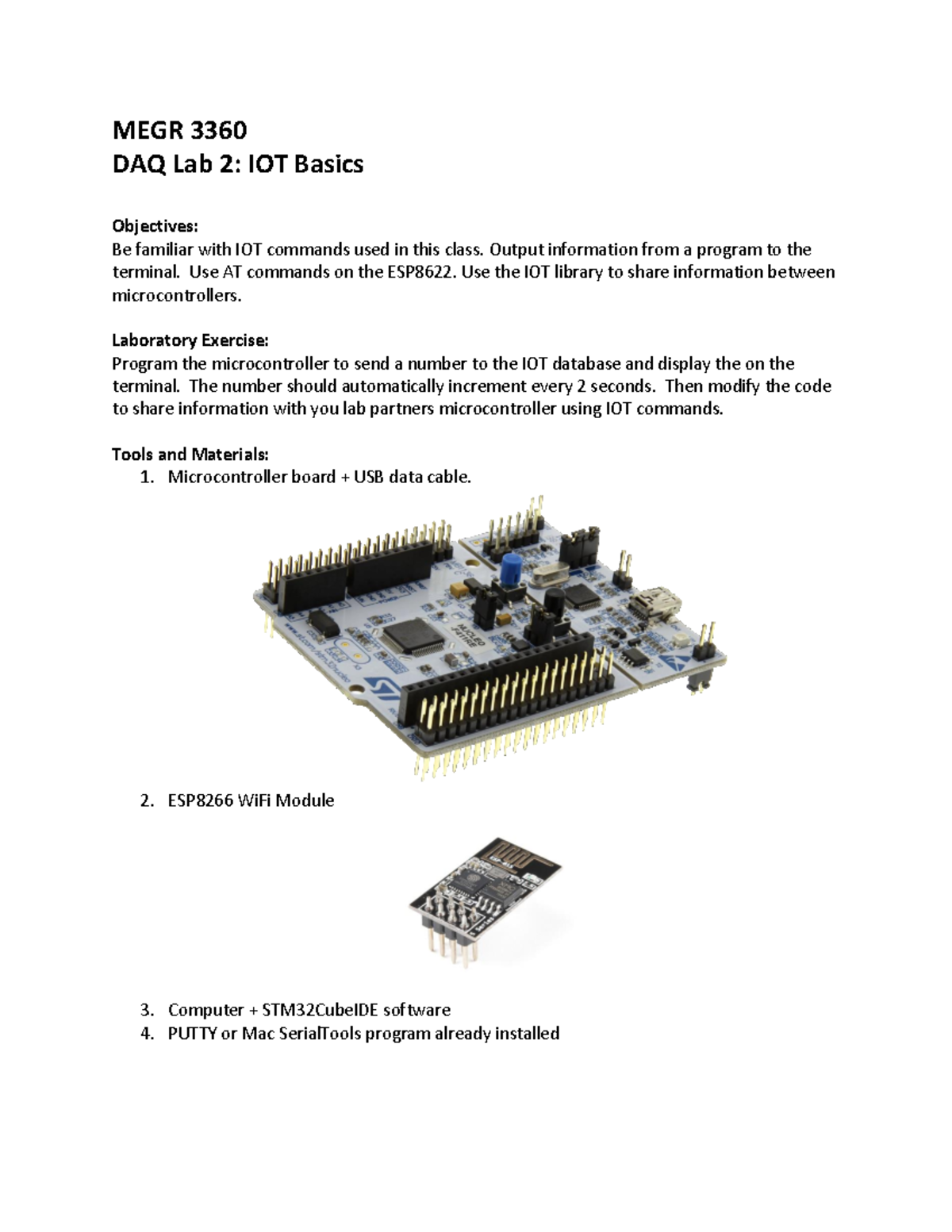 MEGR 3360
DAQ Lab 2: IOT Basics

Objectives:
Be familiar with IOT commands used in this class. Output information from a program to the terminal. Use AT commands on the ESP8622. Use the IOT library to share information between microcontrollers.

Laboratory Exercise:
Program the microcontroller to send a number to the IOT database and display the on the terminal. The number should automatically increment every 2 seconds. Then modify the code to share information with you lab partners microcontroller using IOT commands.

Tools and Materials:
1. Microcontroller board + USB data cable.

2. ESP8266 WiFi Module

3. Computer + STM32CubeIDE software
4. PUTTY or Mac SerialTools program already installed