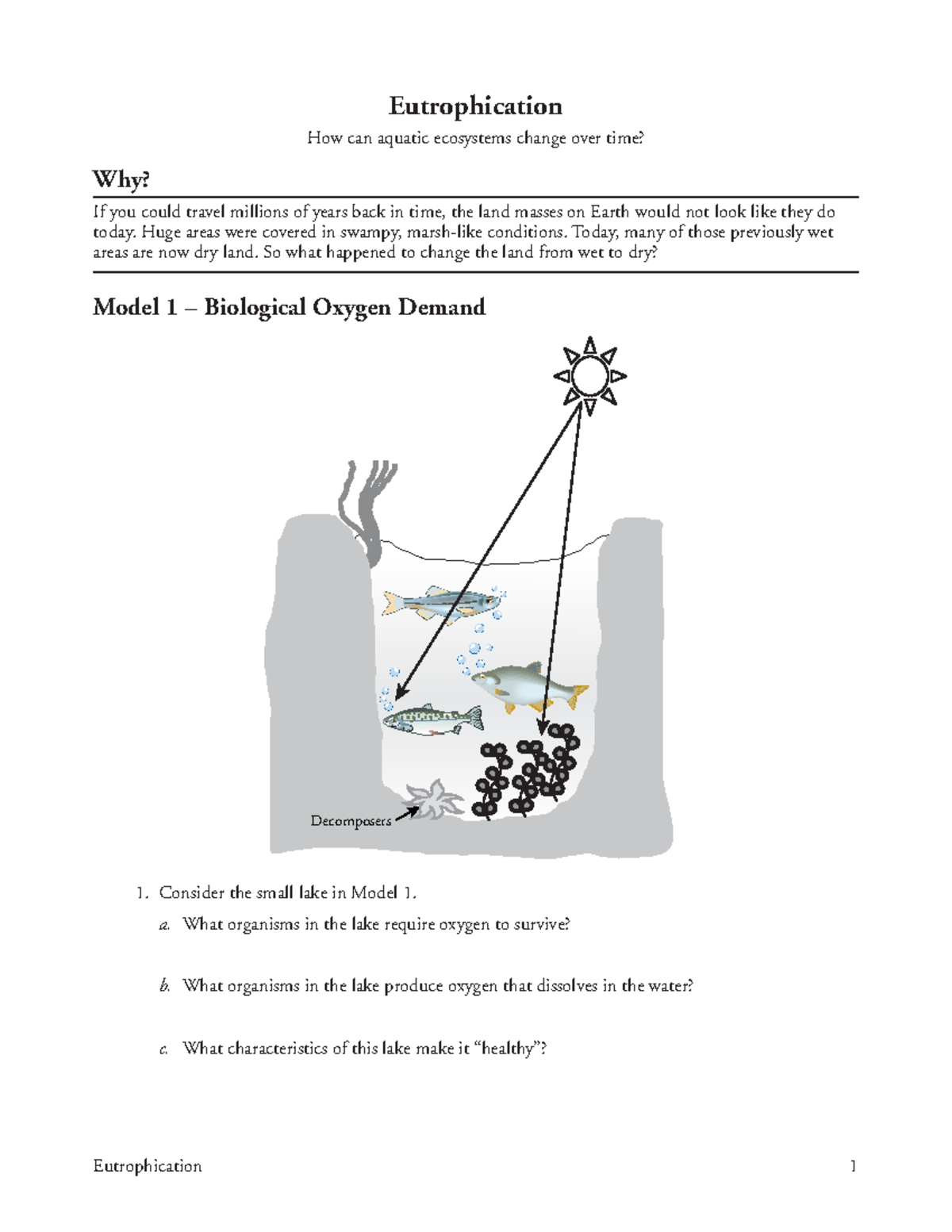 Eutrophication

How can aquatic ecosystems change over time?

Why?

If you could travel millions of years back in time, the land masses on Earth would not look like they do today. Huge areas were covered in swampy, marsh-like conditions. Today, many of those previously wet areas are now dry land. So what happened to change the land from wet to dry?

Model 1 – Biological Oxygen Demand

Decomposers

1. Consider the small lake in Model 1.

a. What organisms in the lake require oxygen to survive?

b. What organisms in the lake produce oxygen that dissolves in the water?

c. What characteristics of this lake make it “healthy”?

Eutrophication 1