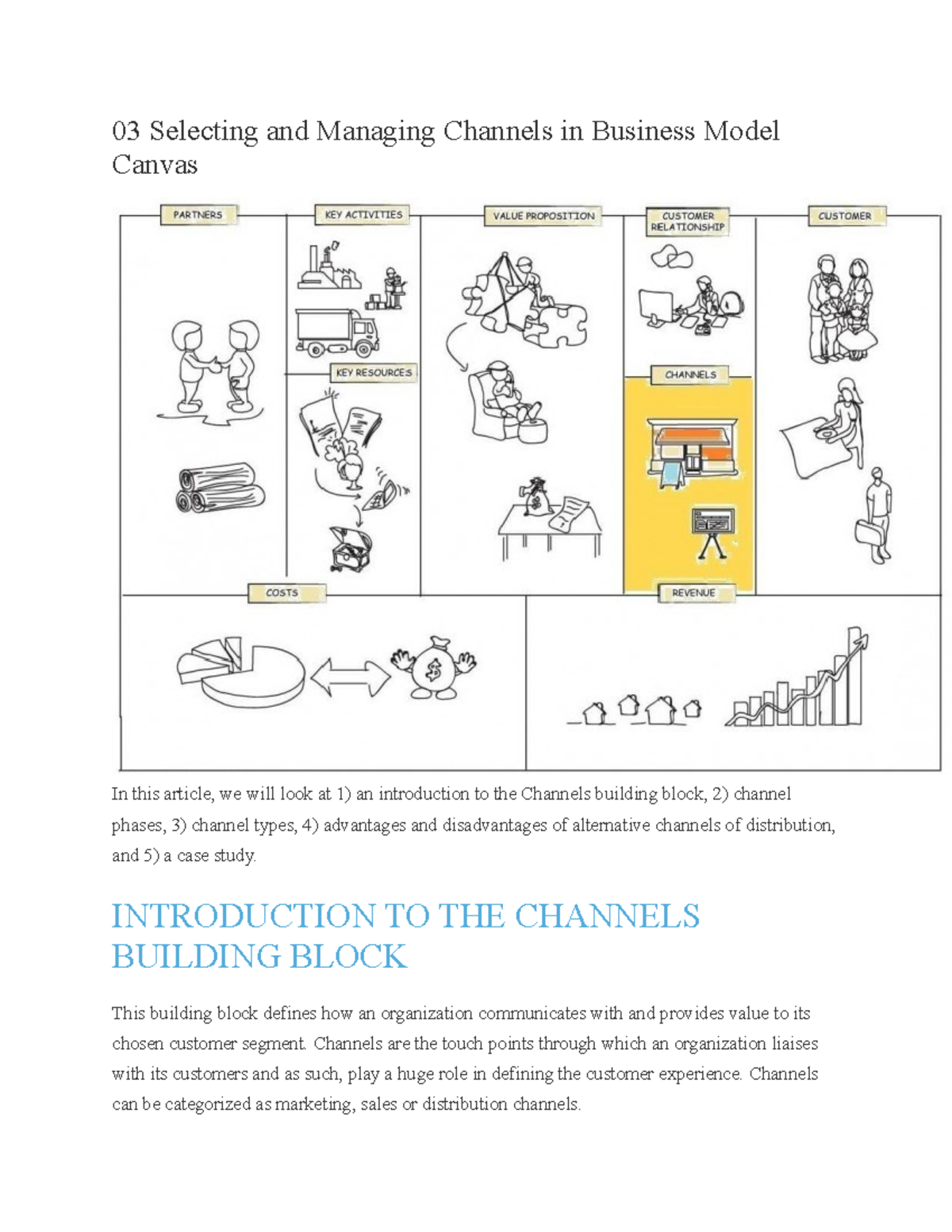 03 Selecting and Managing Channels in Business Model Canvas

PARTNERS

KEY ACTIVITIES

KEY RESOURCES

VALUE PROPOSITION

CUSTOMER RELATIONSHIP

CHANNELS

CUSTOMER

COSTS

REVENUE

In this article, we will look at 1) an introduction to the Channels building block, 2) channel phases, 3) channel types, 4) advantages and disadvantages of alternative channels of distribution, and 5) a case study.

INTRODUCTION TO THE CHANNELS BUILDING BLOCK

This building block defines how an organization communicates with and provides value to its chosen customer segment. Channels are the touch points through which an organization liaises with its customers and as such, play a huge role in defining the customer experience. Channels can be categorized as marketing, sales or distribution channels.