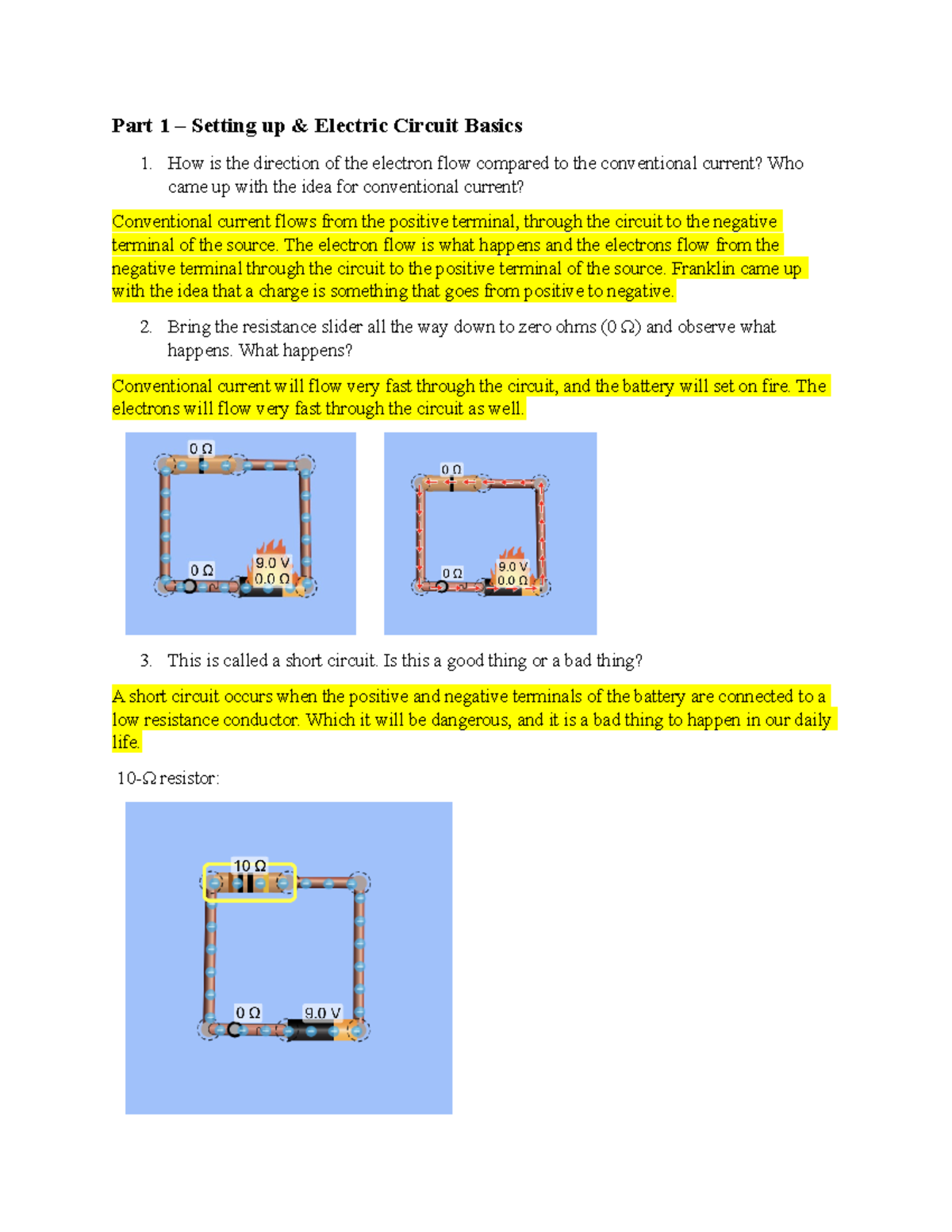 Part 1 – Setting up & Electric Circuit Basics

1. How is the direction of the electron flow compared to the conventional current? Who came up with the idea for conventional current?

Conventional current flows from the positive terminal, through the circuit to the negative terminal of the source. The electron flow is what happens and the electrons flow from the negative terminal through the circuit to the positive terminal of the source. Franklin came up with the idea that a charge is something that goes from positive to negative.

2. Bring the resistance slider all the way down to zero ohms (0 Ω) and observe what happens. What happens?

Conventional current will flow very fast through the circuit, and the battery will set on fire. The electrons will flow very fast through the circuit as well.

0 Ω
0 Ω
9.0 V
0.0 Ω

0 Ω
0 Ω
9.0 V
0.0 Ω

3. This is called a short circuit. Is this a good thing or a bad thing?

A short circuit occurs when the positive and negative terminals of the battery are connected to a low resistance conductor. Which it will be dangerous, and it is a bad thing to happen in our daily life.

10-Ω resistor:

10 Ω
0 Ω
9.0 V