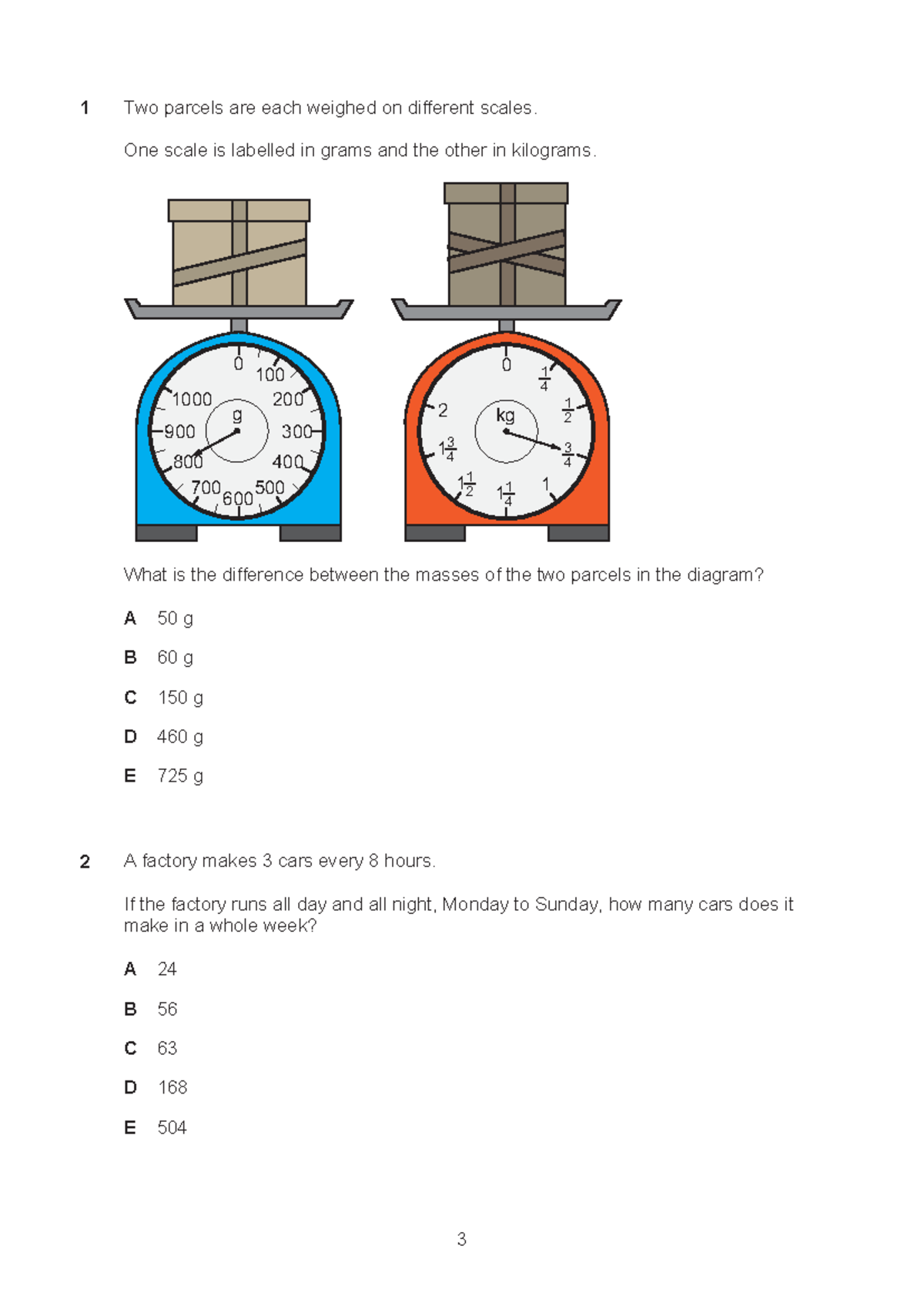 1 Two parcels are each weighed on different scales.

One scale is labelled in grams and the other in kilograms.

0
100
200
300
400
500
600
700
800
900
1000
g

0
$\frac{1}{4}$
$\frac{1}{2}$
$\frac{3}{4}$
1
$1\frac{1}{4}$
$1\frac{1}{2}$
$1\frac{3}{4}$
2
kg

What is the difference between the masses of the two parcels in the diagram?

A 50 g

B 60 g

C 150 g

D 460 g

E 725 g

2 A factory makes 3 cars every 8 hours.

If the factory runs all day and all night, Monday to Sunday, how many cars does it make in a whole week?

A 24

B 56

C 63

D 168

E 504

3