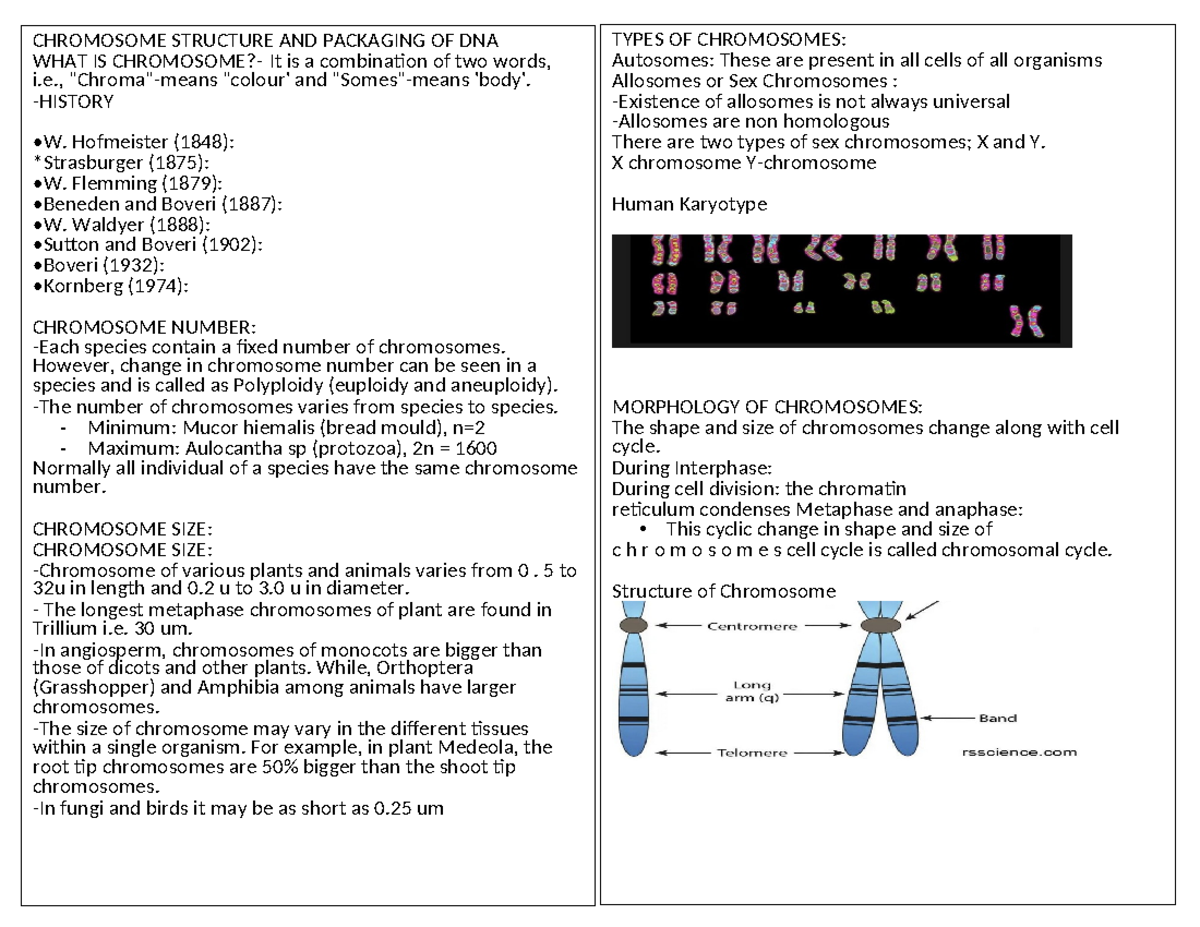 CHROMOSOME STRUCTURE AND PACKAGING OF DNA
WHAT IS CHROMOSOME?- It is a combination of two words, i.e., "Chroma"-means "colour' and "Somes"-means 'body'.
-HISTORY

•W. Hofmeister (1848):
*Strasburger (1875):
•W. Flemming (1879):
•Beneden and Boveri (1887):
•W. Waldyer (1888):
•Sutton and Boveri (1902):
•Boveri (1932):
•Kornberg (1974):

CHROMOSOME NUMBER:
-Each species contain a fixed number of chromosomes. However, change in chromosome number can be seen in a species and is called as Polyploidy (euploidy and aneuploidy).
-The number of chromosomes varies from species to species.
- Minimum: Mucor hiemalis (bread mould), n=2
- Maximum: Aulocantha sp (protozoa), 2n = 1600
Normally all individual of a species have the same chromosome number.

CHROMOSOME SIZE:
CHROMOSOME SIZE:
-Chromosome of various plants and animals varies from 0 . 5 to 32u in length and 0.2 u to 3.0 u in diameter.
- The longest metaphase chromosomes of plant are found in Trillium i.e. 30 um.
-In angiosperm, chromosomes of monocots are bigger than those of dicots and other plants. While, Orthoptera (Grasshopper) and Amphibia among animals have larger chromosomes.
-The size of chromosome may vary in the different tissues within a single organism. For example, in plant Medeola, the root tip chromosomes are 50% bigger than the shoot tip chromosomes.
-In fungi and birds it may be as short as 0.25 um

TYPES OF CHROMOSOMES:
Autosomes: These are present in all cells of all organisms
Allosomes or Sex Chromosomes :
-Existence of allosomes is not always universal
-Allosomes are non homologous
There are two types of sex chromosomes; X and Y.
X chromosome Y-chromosome

Human Karyotype

MORPHOLOGY OF CHROMOSOMES:
The shape and size of chromosomes change along with cell cycle.
During Interphase:
During cell division: the chromatin reticulum condenses Metaphase and anaphase:
• This cyclic change in shape and size of c h r o m o s o m e s cell cycle is called chromosomal cycle.

Structure of Chromosome
Centromere
Long arm (q)
Band
Telomere
rsscience.com