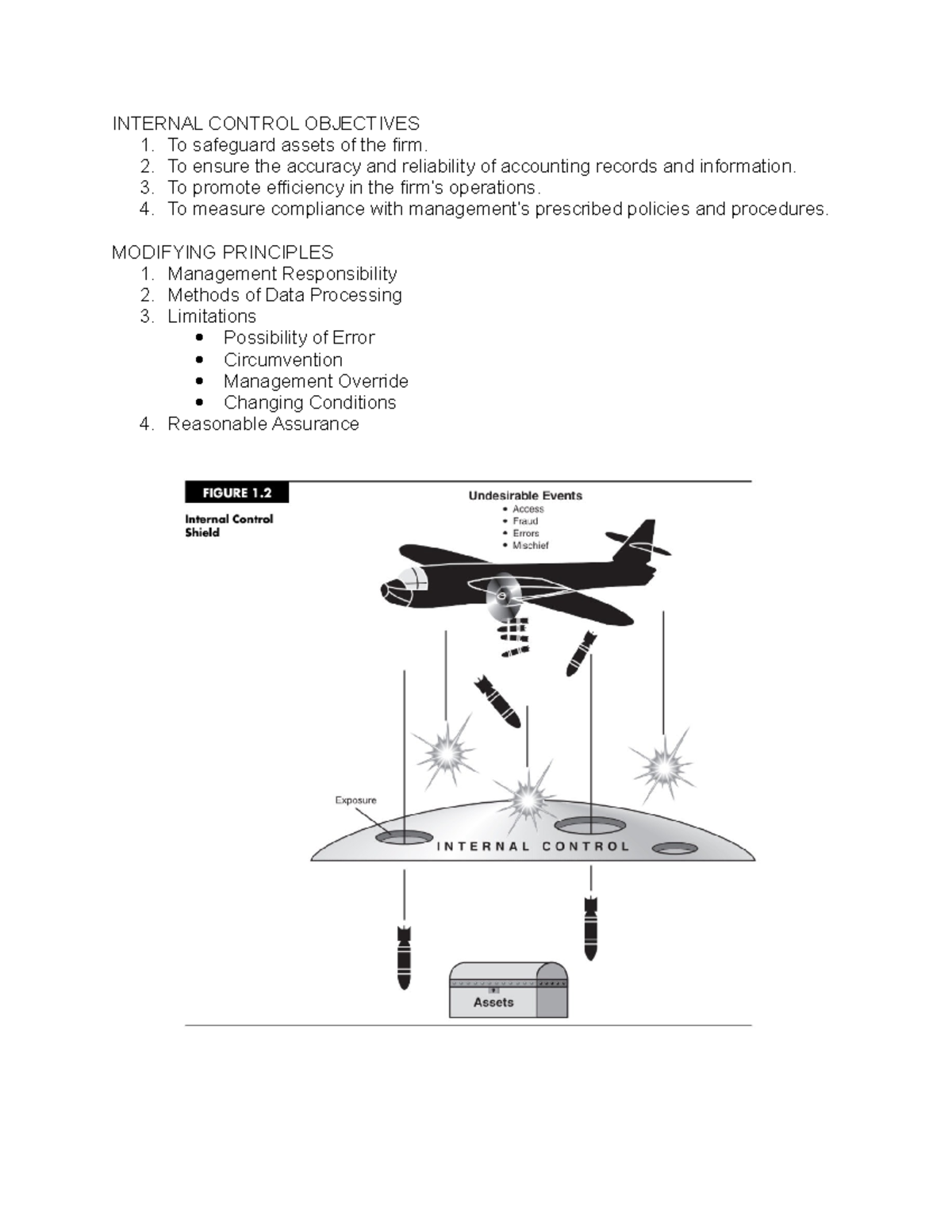 INTERNAL CONTROL OBJECTIVES
1. To safeguard assets of the firm.
2. To ensure the accuracy and reliability of accounting records and information.
3. To promote efficiency in the firm's operations.
4. To measure compliance with management's prescribed policies and procedures.

MODIFYING PRINCIPLES
1. Management Responsibility
2. Methods of Data Processing
3. Limitations
• Possibility of Error
• Circumvention
• Management Override
• Changing Conditions
4. Reasonable Assurance

FIGURE 1.2
Internal Control Shield

Undesirable Events
• Access
• Fraud
• Errors
• Mischief

Exposure

INTERNAL CONTROL

Assets