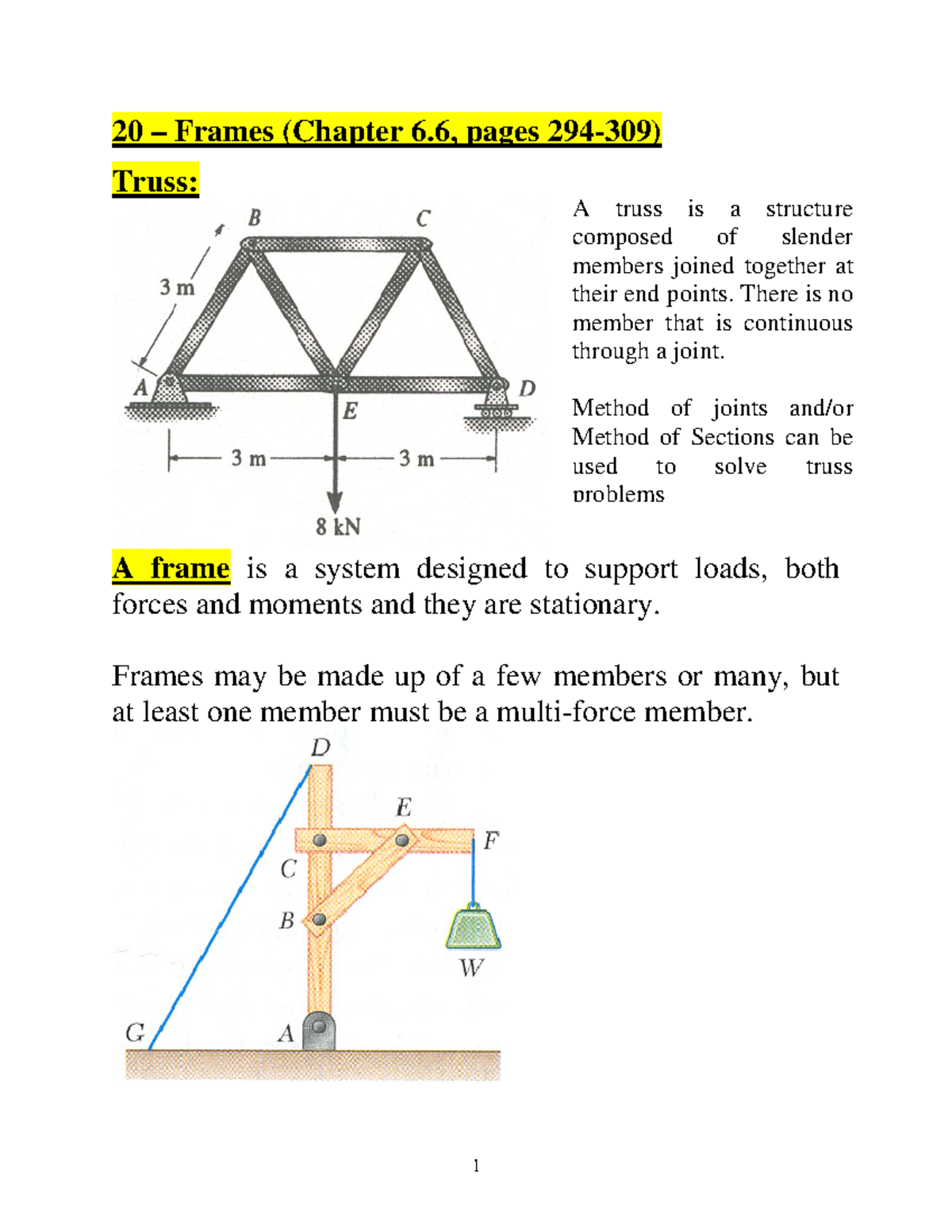 20 – Frames (Chapter 6.6, pages 294-309)

Truss:

B
C
3 m
A
E
D
3 m
3 m
8 kN

A truss is a structure composed of slender members joined together at their end points. There is no member that is continuous through a joint.

Method of joints and/or Method of Sections can be used to solve truss problems

A frame is a system designed to support loads, both forces and moments and they are stationary.

Frames may be made up of a few members or many, but at least one member must be a multi-force member.

D
E
F
C
B
W
G
A

1