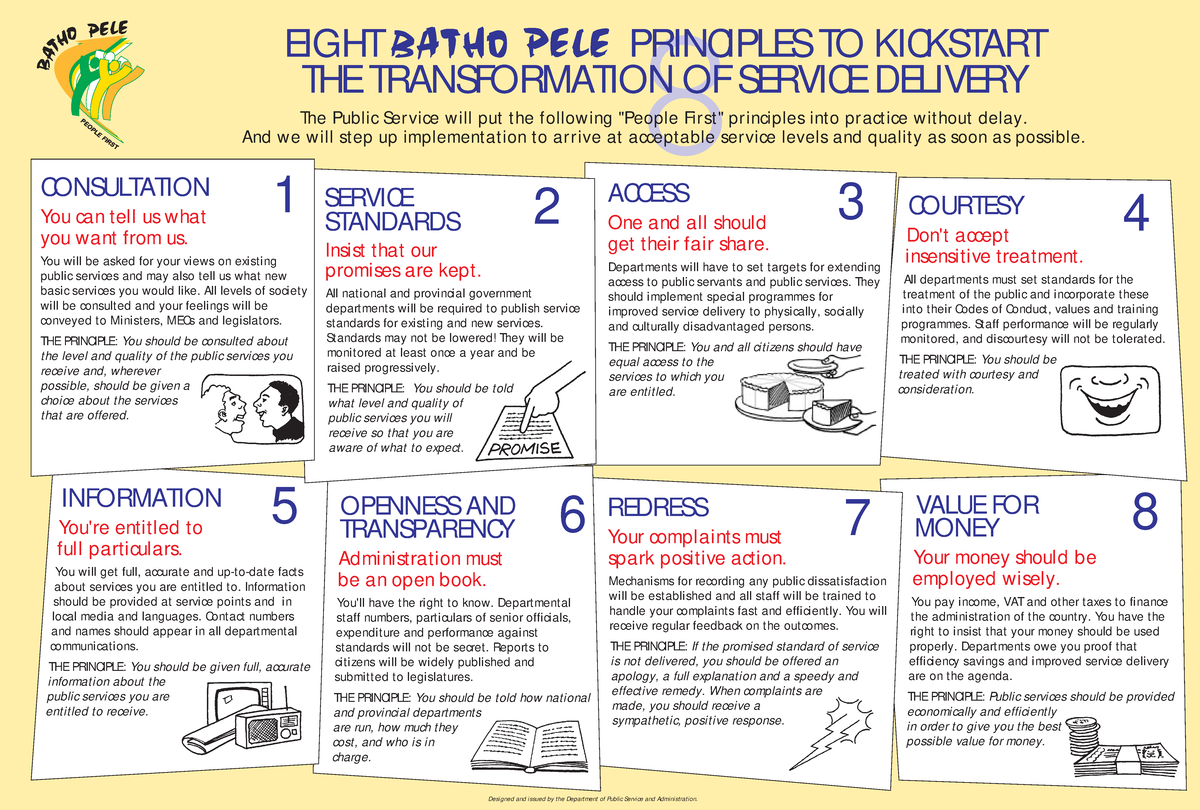 BATHO PELE
PEOPLE FIRST

EIGHT BATHO PELE PRINCIPLES TO KICKSTART THE TRANSFORMATION OF SERVICE DELIVERY

The Public Service will put the following "People First" principles into practice without delay. And we will step up implementation to arrive at acceptable service levels and quality as soon as possible.

CONSULTATION 1
You can tell us what you want from us.
You will be asked for your views on existing public services and may also tell us what new basic services you would like. All levels of society will be consulted and your feelings will be conveyed to Ministers, MECs and legislators.
THE PRINCIPLE: You should be consulted about the level and quality of the public services you receive and, wherever possible, should be given a choice about the services that are offered.

SERVICE STANDARDS 2
Insist that our promises are kept.
All national and provincial government departments will be required to publish service standards for existing and new services. Standards may not be lowered! They will be monitored at least once a year and be raised progressively.
THE PRINCIPLE: You should be told what level and quality of public services you will receive so that you are aware of what to expect.
PROMISE

ACCESS 3
One and all should get their fair share.
Departments will have to set targets for extending access to public servants and public services. They should implement special programmes for improved service delivery to physically, socially and culturally disadvantaged persons.
THE PRINCIPLE: You and all citizens should have equal access to the services to which you are entitled.

COURTESY 4
Don't accept insensitive treatment.
All departments must set standards for the treatment of the public and incorporate these into their Codes of Conduct, values and training programmes. Staff performance will be regularly monitored, and discourtesy will not be tolerated.
THE PRINCIPLE: You should be treated with courtesy and consideration.

INFORMATION 5
You're entitled to full particulars.
You will get full, accurate and up-to-date facts about services you are entitled to. Information should be provided at service points and in local media and languages. Contact numbers and names should appear in all departmental communications.
THE PRINCIPLE: You should be given full, accurate information about the public services you are entitled to receive.

OPENNESS AND TRANSPARENCY 6
Administration must be an open book.
You'll have the right to know. Departmental staff numbers, particulars of senior officials, expenditure and performance against standards will not be secret. Reports to citizens will be widely published and submitted to legislatures.
THE PRINCIPLE: You should be told how national and provincial departments are run, how much they cost, and who is in charge.

REDRESS 7
Your complaints must spark positive action.
Mechanisms for recording any public dissatisfaction will be established and all staff will be trained to handle your complaints fast and efficiently. You will receive regular feedback on the outcomes.
THE PRINCIPLE: If the promised standard of service is not delivered, you should be offered an apology, a full explanation and a speedy and effective remedy. When complaints are made, you should receive a sympathetic, positive response.

VALUE FOR MONEY 8
Your money should be employed wisely.
You pay income, VAT and other taxes to finance the administration of the country. You have the right to insist that your money should be used properly. Departments owe you proof that efficiency savings and improved service delivery are on the agenda.
THE PRINCIPLE: Public services should be provided economically and efficiently in order to give you the best possible value for money.

Designed and issued by the Department of Public Service and Administration.