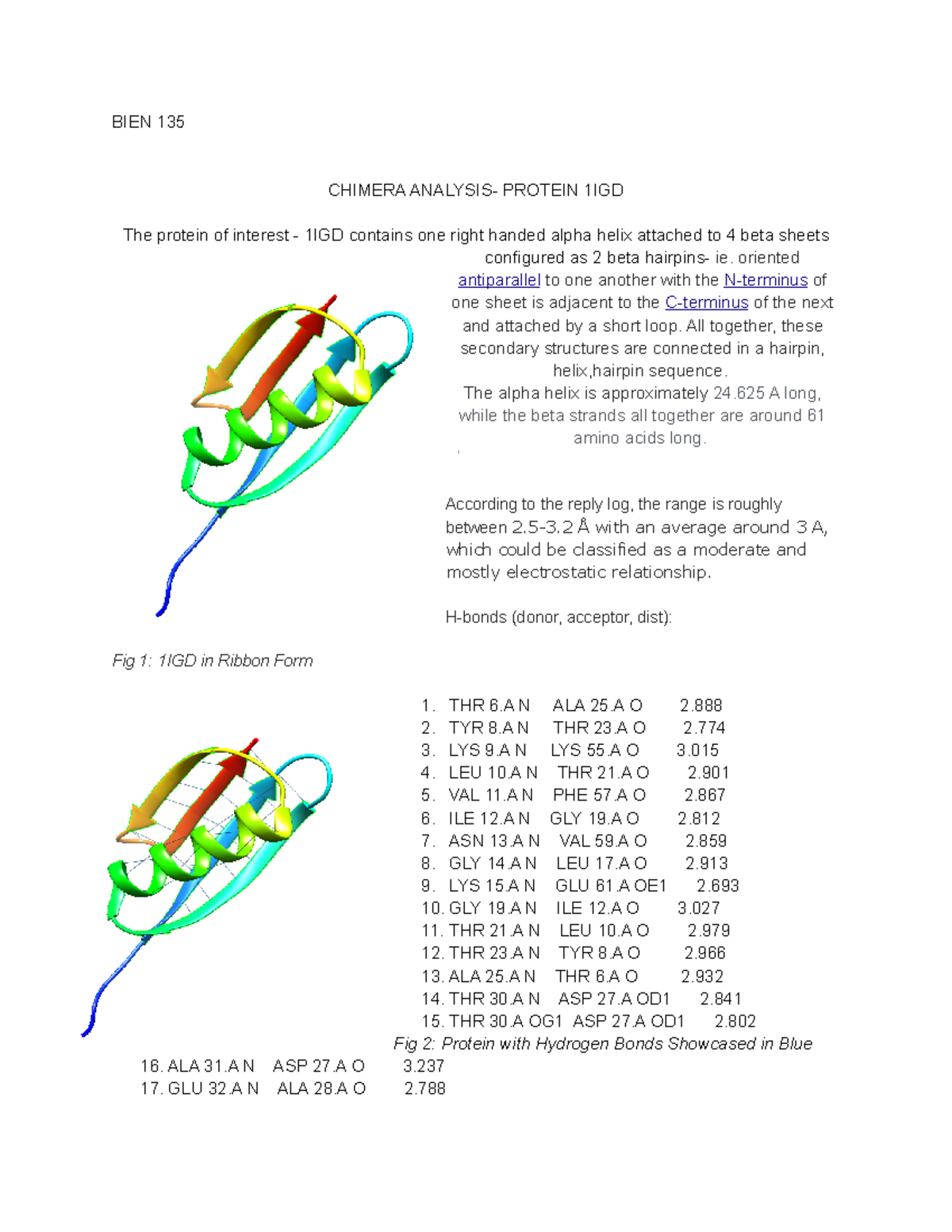 BIEN 135

CHIMERA ANALYSIS- PROTEIN 1IGD

The protein of interest - 1IGD contains one right handed alpha helix attached to 4 beta sheets configured as 2 beta hairpins- ie. oriented antiparallel to one another with the N-terminus of one sheet is adjacent to the C-terminus of the next and attached by a short loop. All together, these secondary structures are connected in a hairpin, helix,hairpin sequence.
The alpha helix is approximately 24.625 A long, while the beta strands all together are around 61 amino acids long.

According to the reply log, the range is roughly between 2.5-3.2 Å with an average around 3 A, which could be classified as a moderate and mostly electrostatic relationship.

H-bonds (donor, acceptor, dist):

Fig 1: 1IGD in Ribbon Form

1. THR 6.A N ALA 25.A O 2.888
2. TYR 8.A N THR 23.A O 2.774
3. LYS 9.A N LYS 55.A O 3.015
4. LEU 10.A N THR 21.A O 2.901
5. VAL 11.A N PHE 57.A O 2.867
6. ILE 12.A N GLY 19.A O 2.812
7. ASN 13.A N VAL 59.A O 2.859
8. GLY 14.A N LEU 17.A O 2.913
9. LYS 15.A N GLU 61.A OE1 2.693
10. GLY 19.A N ILE 12.A O 3.027
11. THR 21.A N LEU 10.A O 2.979
12. THR 23.A N TYR 8.A O 2.966
13. ALA 25.A N THR 6.A O 2.932
14. THR 30.A N ASP 27.A OD1 2.841
15. THR 30.A OG1 ASP 27.A OD1 2.802

Fig 2: Protein with Hydrogen Bonds Showcased in Blue

16. ALA 31.A N ASP 27.A O 3.237
17. GLU 32.A N ALA 28.A O 2.788