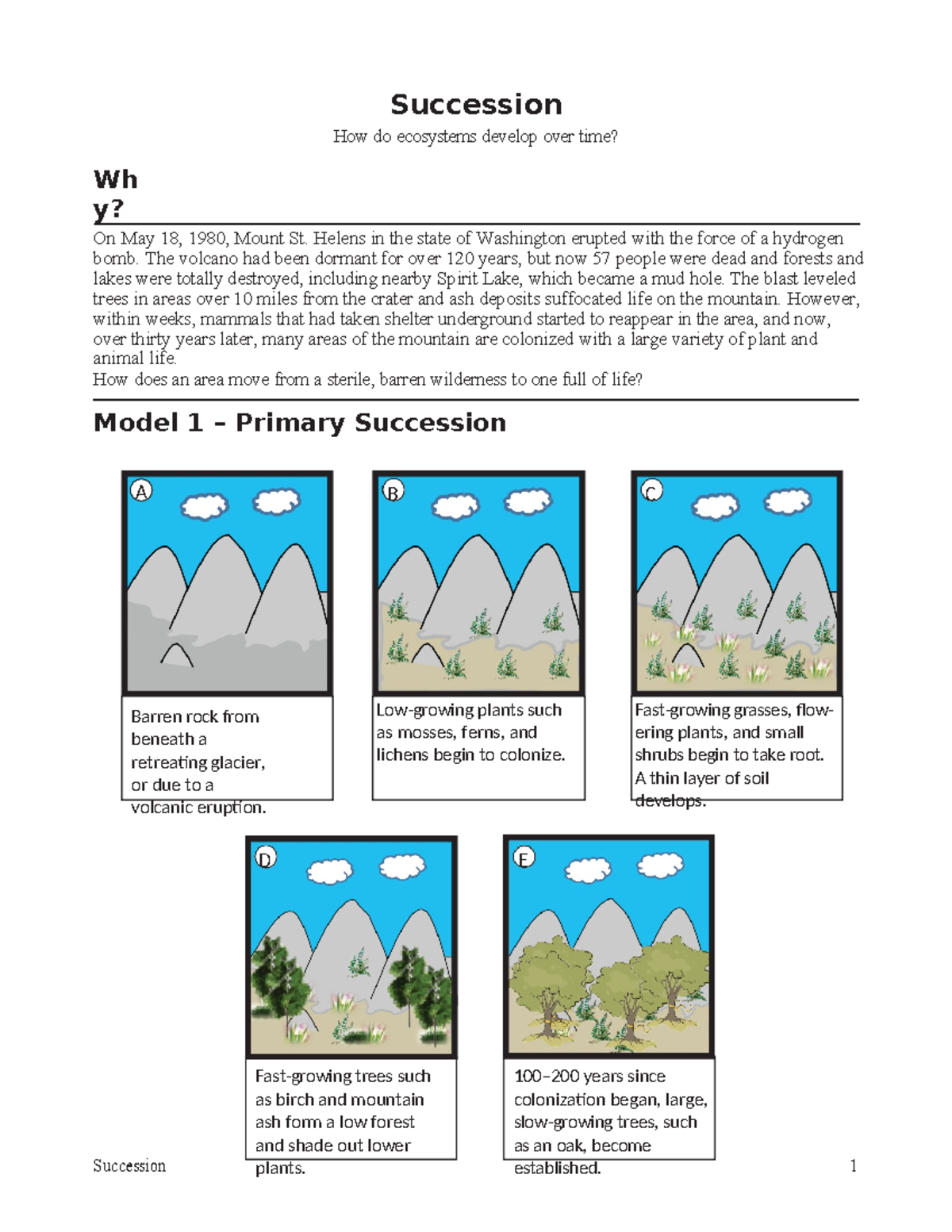 Succession

How do ecosystems develop over time?

Wh
y?

On May 18, 1980, Mount St. Helens in the state of Washington erupted with the force of a hydrogen bomb. The volcano had been dormant for over 120 years, but now 57 people were dead and forests and lakes were totally destroyed, including nearby Spirit Lake, which became a mud hole. The blast leveled trees in areas over 10 miles from the crater and ash deposits suffocated life on the mountain. However, within weeks, mammals that had taken shelter underground started to reappear in the area, and now, over thirty years later, many areas of the mountain are colonized with a large variety of plant and animal life.
How does an area move from a sterile, barren wilderness to one full of life?

Model 1 – Primary Succession

A

Barren rock from beneath a retreating glacier, or due to a volcanic eruption.

B

Low-growing plants such as mosses, ferns, and lichens begin to colonize.

C

Fast-growing grasses, flowering plants, and small shrubs begin to take root. A thin layer of soil develops.

D

Fast-growing trees such as birch and mountain ash form a low forest and shade out lower plants.

E

100–200 years since colonization began, large, slow-growing trees, such as an oak, become established.

Succession

1