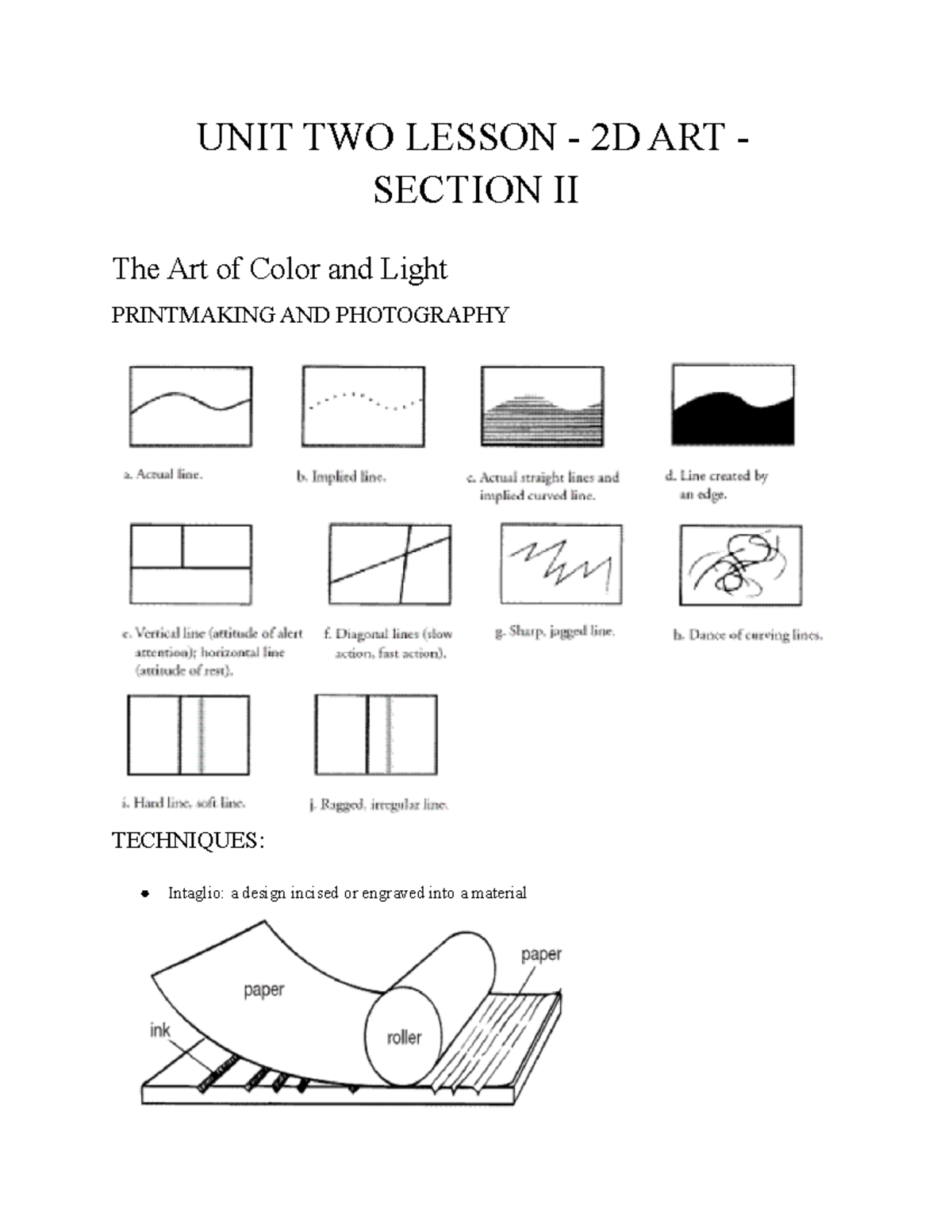 UNIT TWO LESSON - 2D ART - SECTION II

The Art of Color and Light

PRINTMAKING AND PHOTOGRAPHY

a. Actual line.

b. Implied line.

c. Actual straight lines and implied curved line.

d. Line created by an edge.

e. Vertical line (attitude of alert attention); horizontal line (attitude of rest).

f. Diagonal lines (slow action, fast action).

g. Sharp, jagged line.

h. Dance of curving lines.

i. Hard line, soft line.

j. Ragged, irregular line.

TECHNIQUES:

• Intaglio: a design incised or engraved into a material

paper

paper

ink

roller