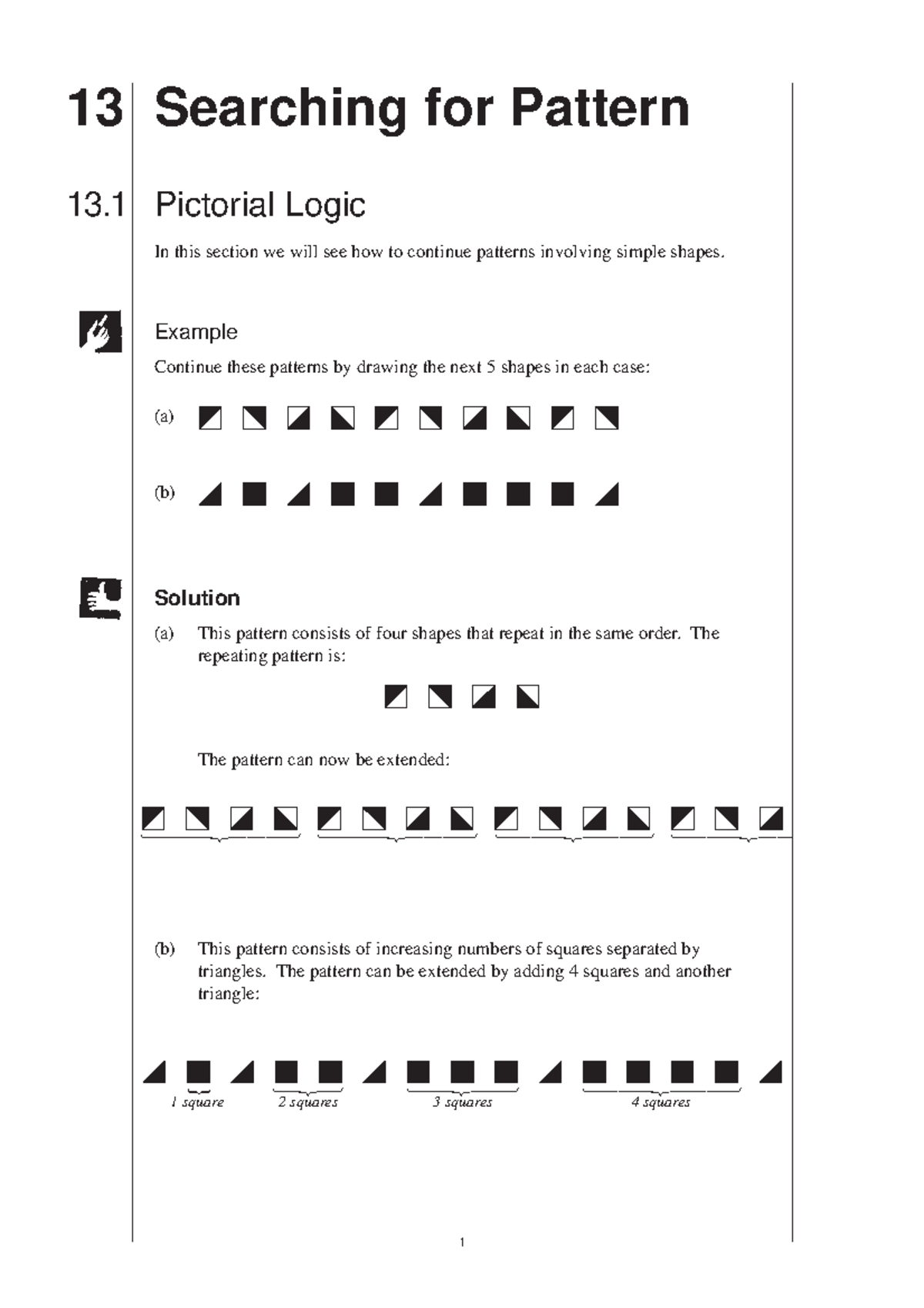 13 Searching for Pattern

13.1 Pictorial Logic

In this section we will see how to continue patterns involving simple shapes.

Example

Continue these patterns by drawing the next 5 shapes in each case:

(a)

(b)

Solution

(a) This pattern consists of four shapes that repeat in the same order. The repeating pattern is:

The pattern can now be extended:

(b) This pattern consists of increasing numbers of squares separated by triangles. The pattern can be extended by adding 4 squares and another triangle:

1 square 2 squares 3 squares 4 squares

1