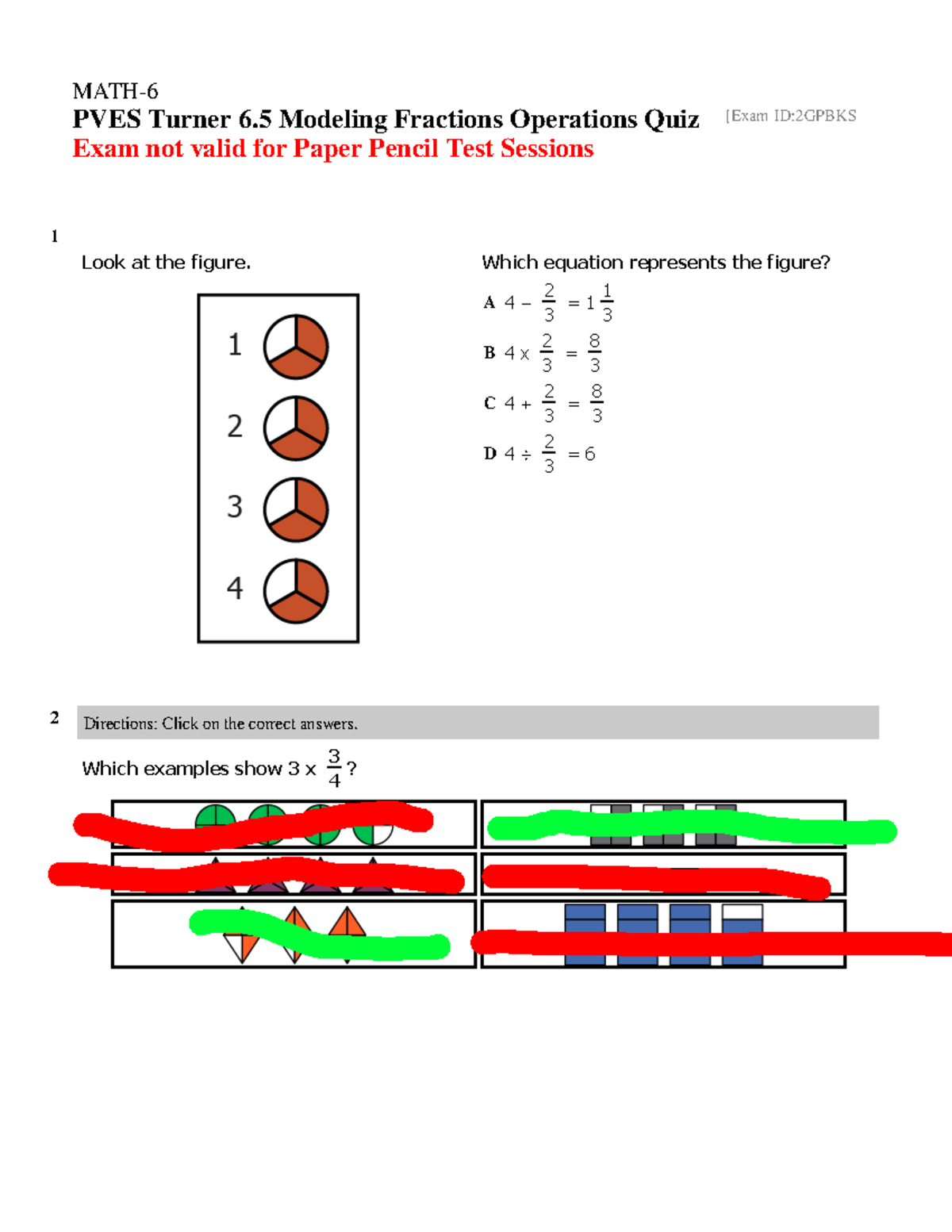 MATH-6
PVES Turner 6.5 Modeling Fractions Operations Quiz [Exam ID:2GPBKS
Exam not valid for Paper Pencil Test Sessions

1

Look at the figure.

1
2
3
4

Which equation represents the figure?

A $4 - \frac{2}{3} = 1\frac{1}{3}$

B $4 \times \frac{2}{3} = \frac{8}{3}$

C $4 + \frac{2}{3} = \frac{8}{3}$

D $4 \div \frac{2}{3} = 6$

2

Directions: Click on the correct answers.

Which examples show $3 \times \frac{3}{4}$?