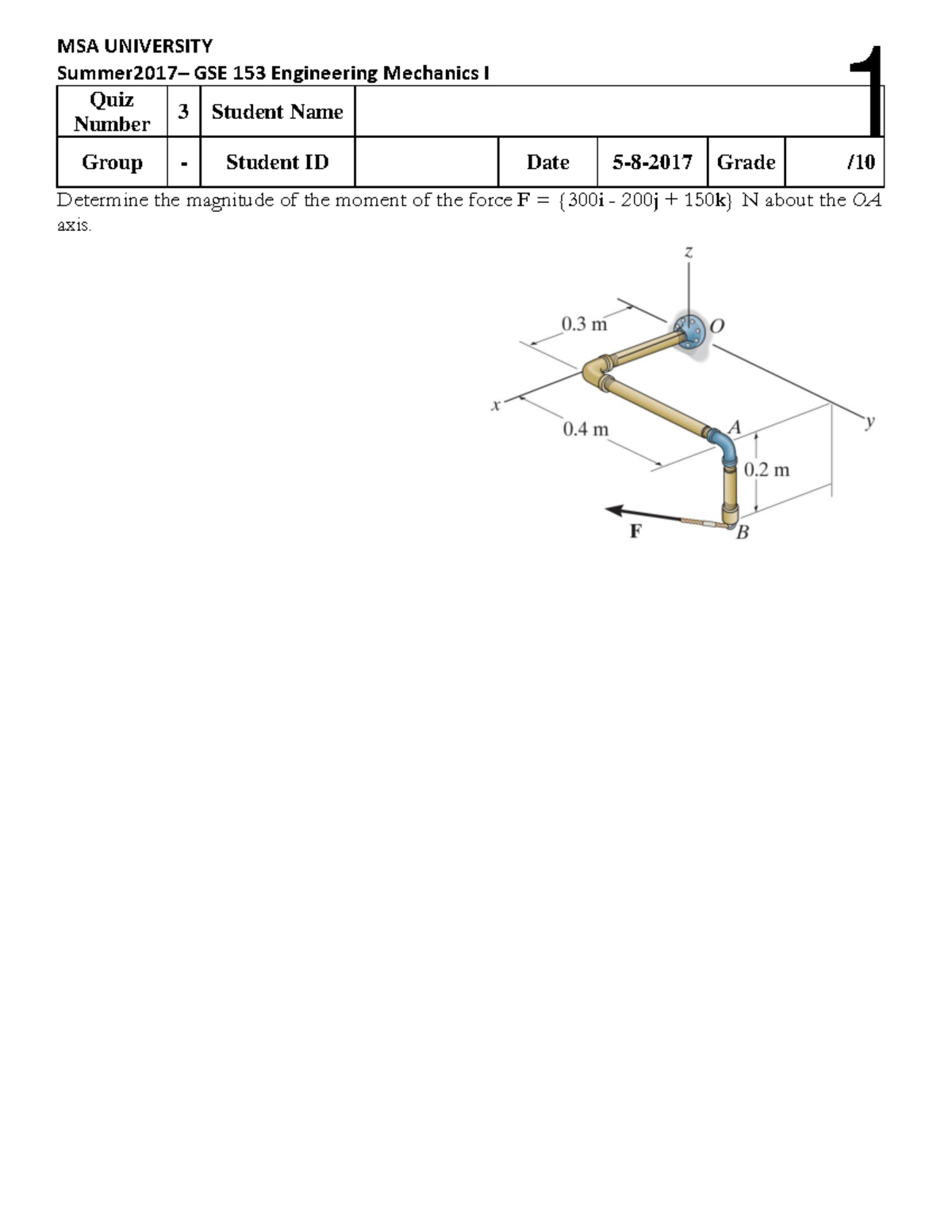 MSA UNIVERSITY
Summer2017– GSE 153 Engineering Mechanics I

1

| Quiz Number | 3 | Student Name | | | | | |
|---|---|---|---|---|---|---|---|
| Group | - | Student ID | | Date | 5-8-2017 | Grade | /10 |

Determine the magnitude of the moment of the force $\mathbf{F} = \{300\mathbf{i} - 200\mathbf{j} + 150\mathbf{k}\}$ N about the $OA$ axis.

z
0.3 m
O
x
0.4 m
A
y
0.2 m
F
B