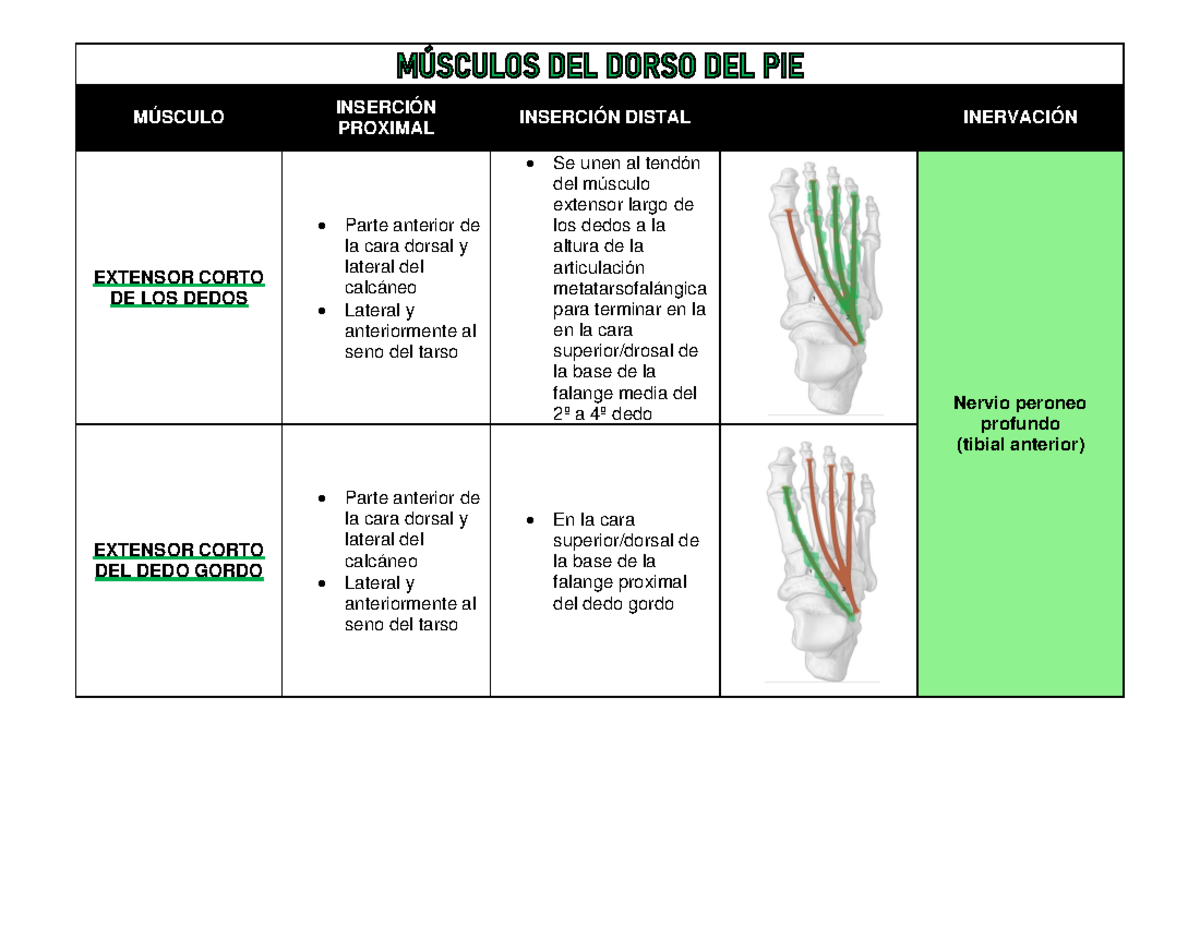 MÚSCULOS DEL DORSO DEL PIE

| MÚSCULO | INSERCIÓN PROXIMAL | INSERCIÓN DISTAL | | INERVACIÓN |
|---|---|---|---|---|
| EXTENSOR CORTO DE LOS DEDOS | • Parte anterior de la cara dorsal y lateral del calcáneo • Lateral y anteriormente al seno del tarso | • Se unen al tendón del músculo extensor largo de los dedos a la altura de la articulación metatarsofalángica para terminar en la en la cara superior/drosal de la base de la falange media del 2º a 4º dedo | | Nervio peroneo profundo (tibial anterior) |
| EXTENSOR CORTO DEL DEDO GORDO | • Parte anterior de la cara dorsal y lateral del calcáneo • Lateral y anteriormente al seno del tarso | • En la cara superior/dorsal de la base de la falange proximal del dedo gordo | | |