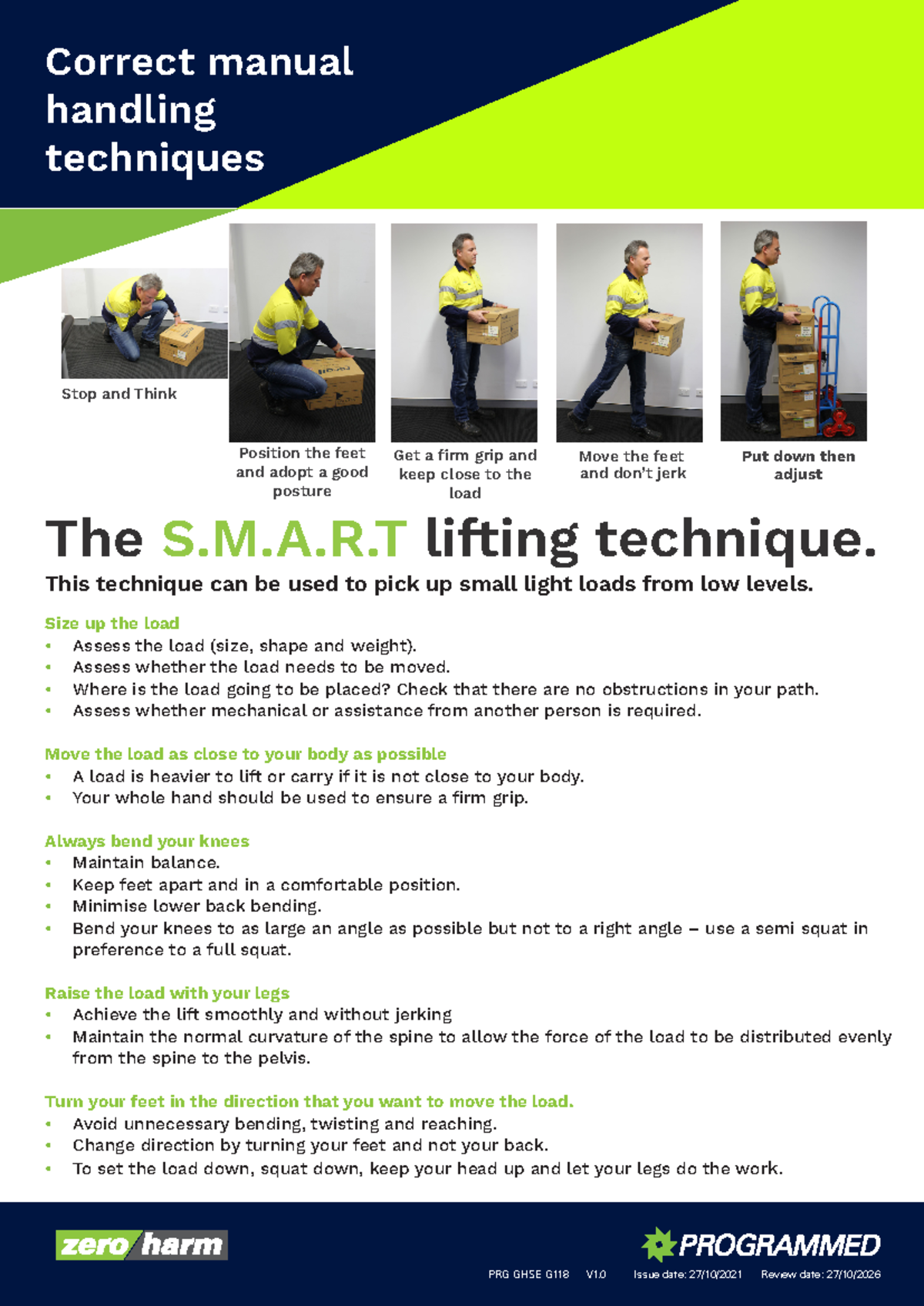 Correct manual handling techniques

Stop and Think

Position the feet and adopt a good posture

Get a firm grip and keep close to the load

Move the feet and don't jerk

Put down then adjust

The S.M.A.R.T lifting technique.

This technique can be used to pick up small light loads from low levels.

Size up the load
• Assess the load (size, shape and weight).
• Assess whether the load needs to be moved.
• Where is the load going to be placed? Check that there are no obstructions in your path.
• Assess whether mechanical or assistance from another person is required.

Move the load as close to your body as possible
• A load is heavier to lift or carry if it is not close to your body.
• Your whole hand should be used to ensure a firm grip.

Always bend your knees
• Maintain balance.
• Keep feet apart and in a comfortable position.
• Minimise lower back bending.
• Bend your knees to as large an angle as possible but not to a right angle – use a semi squat in preference to a full squat.

Raise the load with your legs
• Achieve the lift smoothly and without jerking
• Maintain the normal curvature of the spine to allow the force of the load to be distributed evenly from the spine to the pelvis.

Turn your feet in the direction that you want to move the load.
• Avoid unnecessary bending, twisting and reaching.
• Change direction by turning your feet and not your back.
• To set the load down, squat down, keep your head up and let your legs do the work.

zero harm

PROGRAMMED

PRG GHSE G118 V1.0 Issue date: 27/10/2021 Review date: 27/10/2026