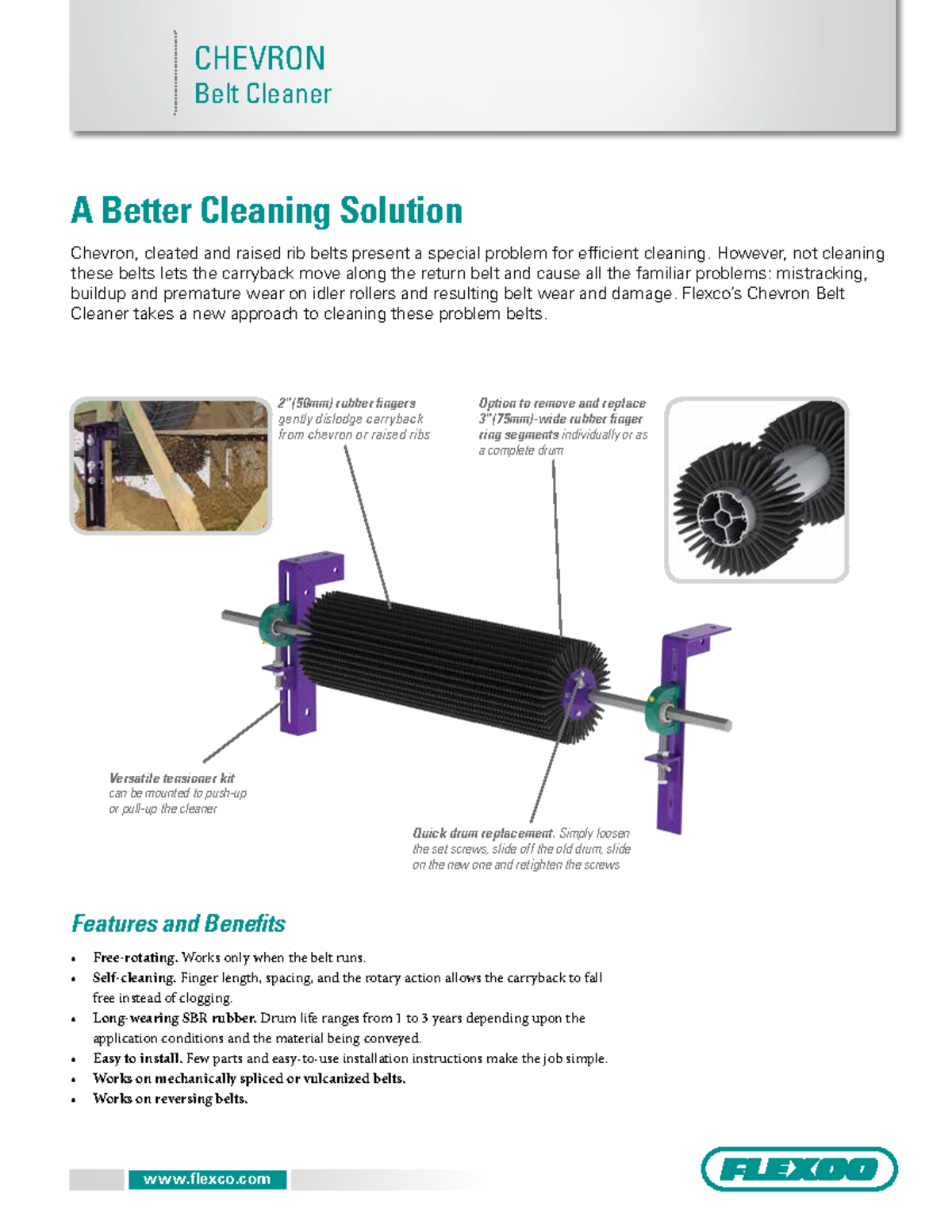 CHEVRON
Belt Cleaner

A Better Cleaning Solution

Chevron, cleated and raised rib belts present a special problem for efficient cleaning. However, not cleaning these belts lets the carryback move along the return belt and cause all the familiar problems: mistracking, buildup and premature wear on idler rollers and resulting belt wear and damage. Flexco's Chevron Belt Cleaner takes a new approach to cleaning these problem belts.

2"(50mm) rubber fingers gently dislodge carryback from chevron or raised ribs

Option to remove and replace 3"(75mm)-wide rubber finger ring segments individually or as a complete drum

Versatile tensioner kit can be mounted to push-up or pull-up the cleaner

Quick drum replacement. Simply loosen the set screws, slide off the old drum, slide on the new one and retighten the screws

Features and Benefits

• Free-rotating. Works only when the belt runs.
• Self-cleaning. Finger length, spacing, and the rotary action allows the carryback to fall free instead of clogging.
• Long-wearing SBR rubber. Drum life ranges from 1 to 3 years depending upon the application conditions and the material being conveyed.
• Easy to install. Few parts and easy-to-use installation instructions make the job simple.
• Works on mechanically spliced or vulcanized belts.
• Works on reversing belts.

www.flexco.com

FLEXCO