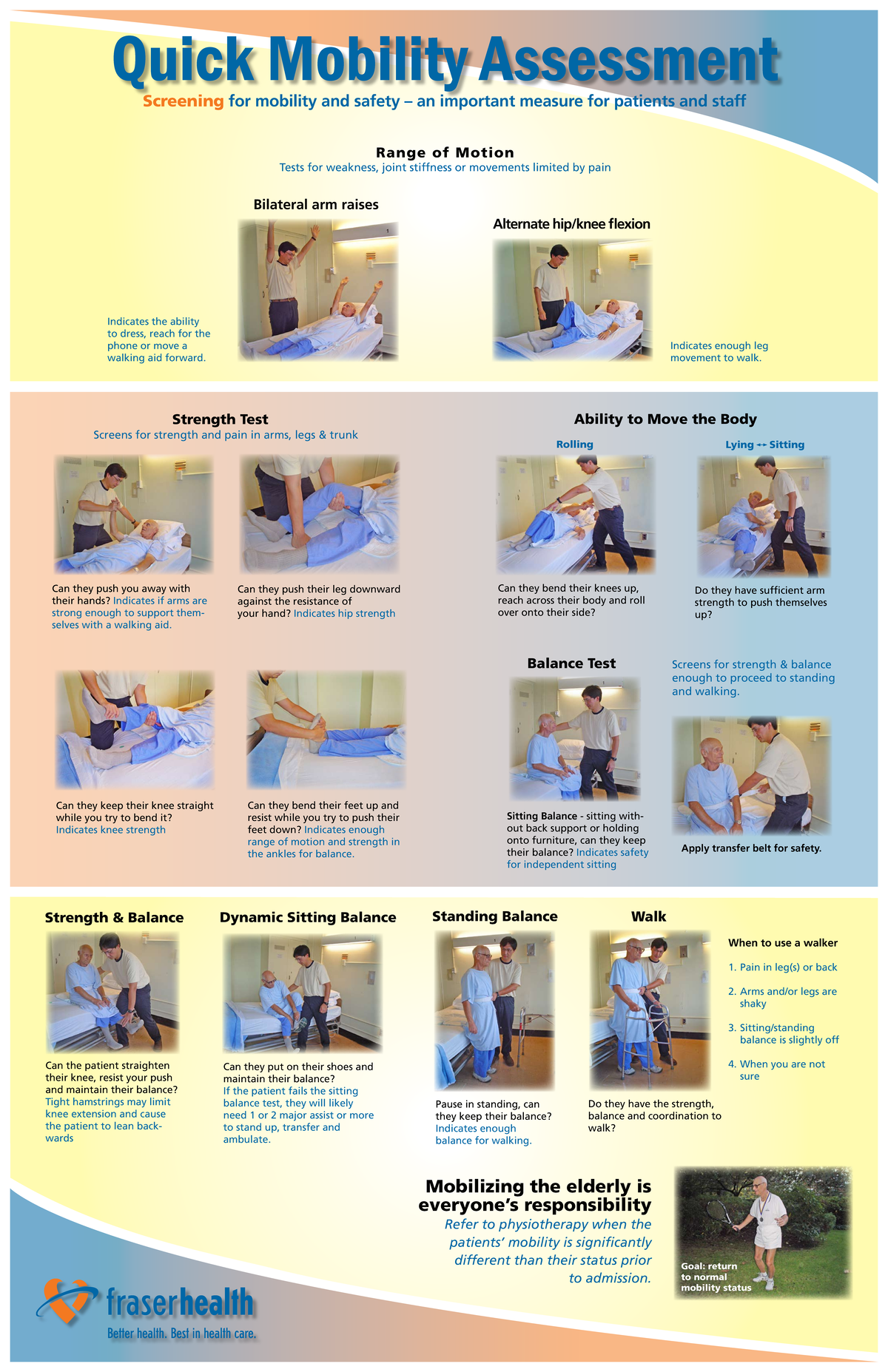 Quick Mobility Assessment

Screening for mobility and safety – an important measure for patients and staff

Range of Motion

Tests for weakness, joint stiffness or movements limited by pain

Bilateral arm raises

Indicates the ability to dress, reach for the phone or move a walking aid forward.

Alternate hip/knee flexion

Indicates enough leg movement to walk.

Strength Test

Screens for strength and pain in arms, legs & trunk

Can they push you away with their hands? Indicates if arms are strong enough to support themselves with a walking aid.

Can they push their leg downward against the resistance of your hand? Indicates hip strength

Can they keep their knee straight while you try to bend it? Indicates knee strength

Can they bend their feet up and resist while you try to push their feet down? Indicates enough range of motion and strength in the ankles for balance.

Ability to Move the Body

Rolling

Can they bend their knees up, reach across their body and roll over onto their side?

Lying ↔ Sitting

Do they have sufficient arm strength to push themselves up?

Balance Test

Screens for strength & balance enough to proceed to standing and walking.

Sitting Balance - sitting without back support or holding onto furniture, can they keep their balance? Indicates safety for independent sitting

Apply transfer belt for safety.

Strength & Balance

Can the patient straighten their knee, resist your push and maintain their balance? Tight hamstrings may limit knee extension and cause the patient to lean backwards

Dynamic Sitting Balance

Can they put on their shoes and maintain their balance? If the patient fails the sitting balance test, they will likely need 1 or 2 major assist or more to stand up, transfer and ambulate.

Standing Balance

Pause in standing, can they keep their balance? Indicates enough balance for walking.

Walk

Do they have the strength, balance and coordination to walk?

When to use a walker

1. Pain in leg(s) or back

2. Arms and/or legs are shaky

3. Sitting/standing balance is slightly off

4. When you are not sure

Mobilizing the elderly is everyone's responsibility

Refer to physiotherapy when the patients' mobility is significantly different than their status prior to admission.

Goal: return to normal mobility status

fraserhealth

Better health. Best in health care.