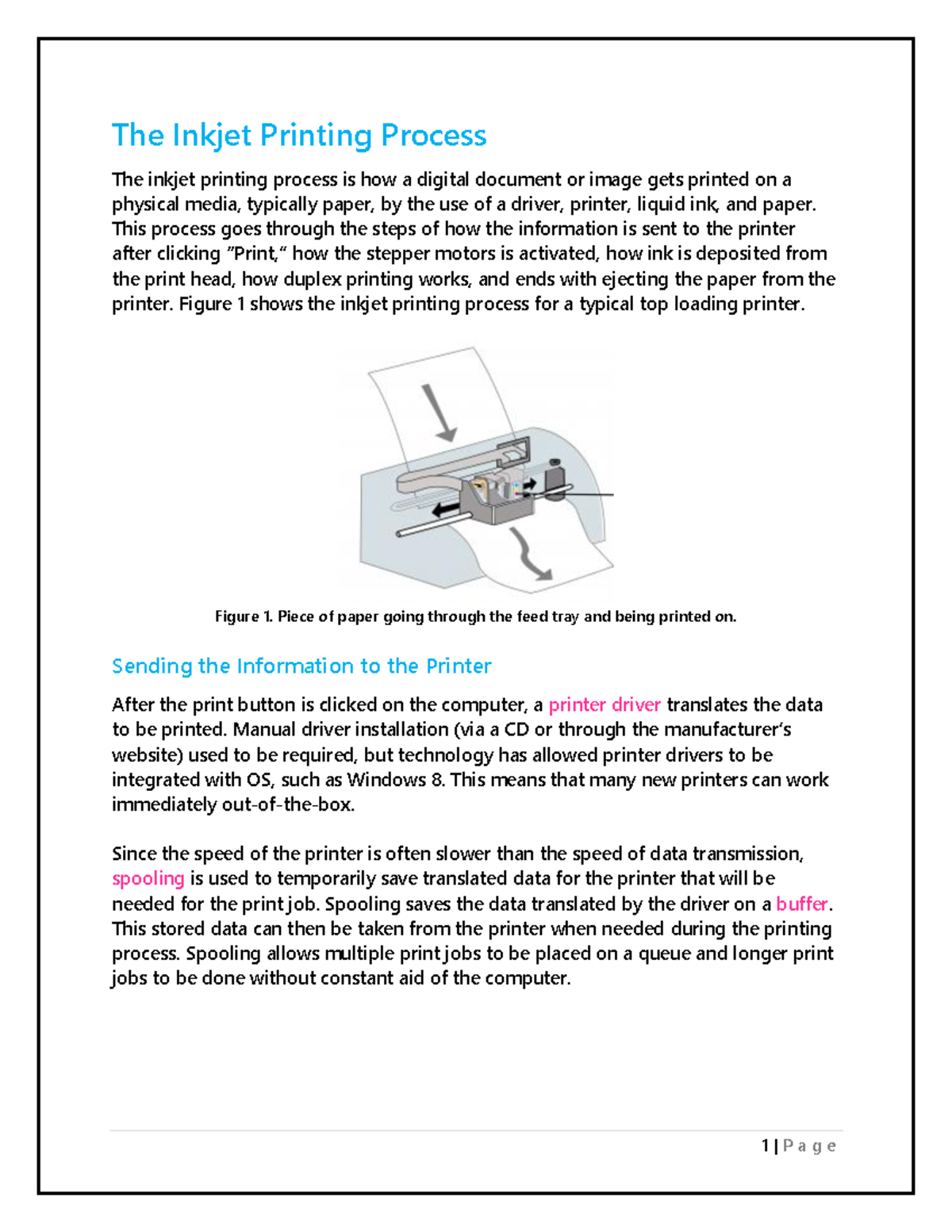 The Inkjet Printing Process

The inkjet printing process is how a digital document or image gets printed on a physical media, typically paper, by the use of a driver, printer, liquid ink, and paper. This process goes through the steps of how the information is sent to the printer after clicking "Print," how the stepper motors is activated, how ink is deposited from the print head, how duplex printing works, and ends with ejecting the paper from the printer. Figure 1 shows the inkjet printing process for a typical top loading printer.

Figure 1. Piece of paper going through the feed tray and being printed on.

Sending the Information to the Printer

After the print button is clicked on the computer, a printer driver translates the data to be printed. Manual driver installation (via a CD or through the manufacturer's website) used to be required, but technology has allowed printer drivers to be integrated with OS, such as Windows 8. This means that many new printers can work immediately out-of-the-box.

Since the speed of the printer is often slower than the speed of data transmission, spooling is used to temporarily save translated data for the printer that will be needed for the print job. Spooling saves the data translated by the driver on a buffer. This stored data can then be taken from the printer when needed during the printing process. Spooling allows multiple print jobs to be placed on a queue and longer print jobs to be done without constant aid of the computer.

1 | P a g e