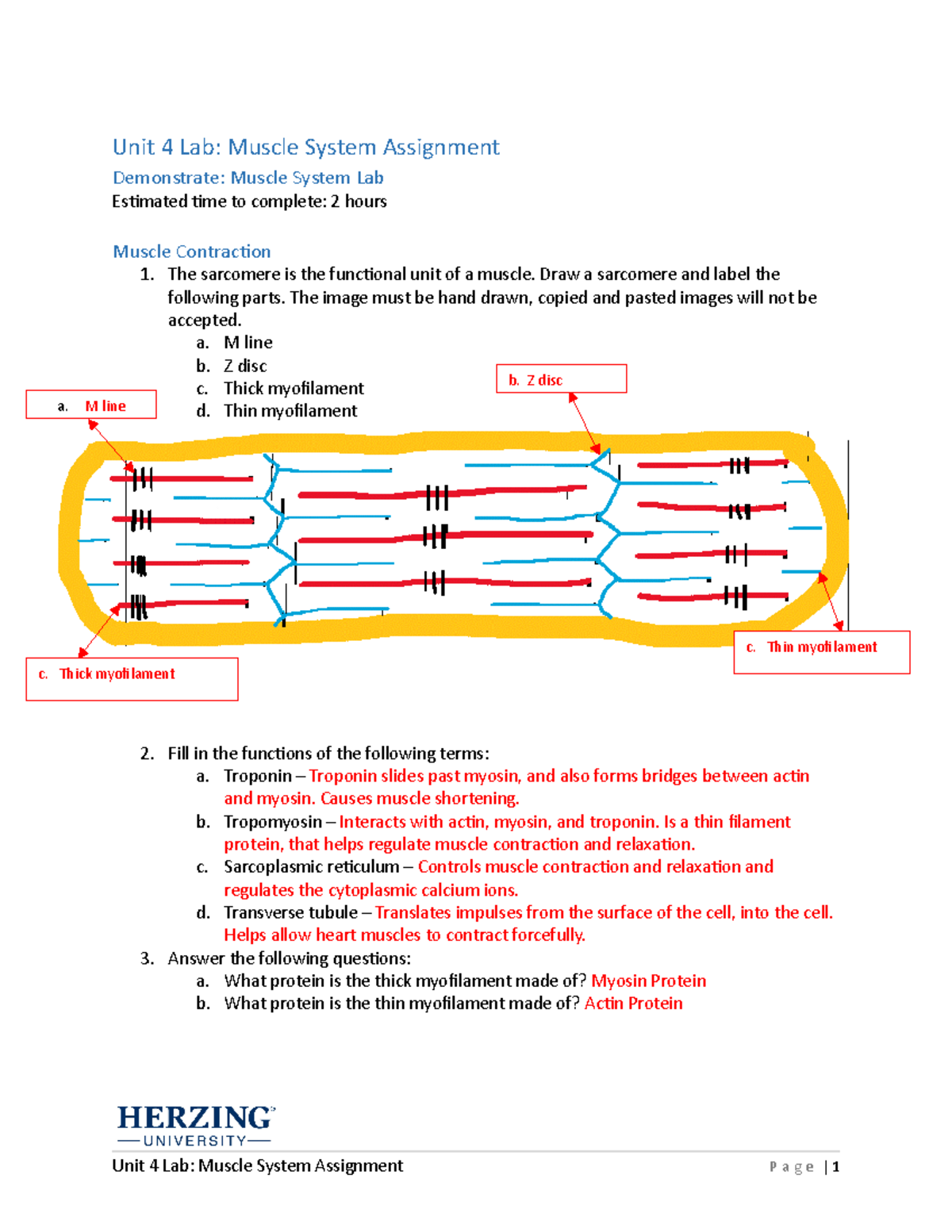 Unit 4 Lab: Muscle System Assignment

Demonstrate: Muscle System Lab

Estimated time to complete: 2 hours

Muscle Contraction

1. The sarcomere is the functional unit of a muscle. Draw a sarcomere and label the following parts. The image must be hand drawn, copied and pasted images will not be accepted.
a. M line
b. Z disc
c. Thick myofilament
d. Thin myofilament

a. M line

b. Z disc

c. Thick myofilament

c. Thin myofilament

2. Fill in the functions of the following terms:
a. Troponin – Troponin slides past myosin, and also forms bridges between actin and myosin. Causes muscle shortening.
b. Tropomyosin – Interacts with actin, myosin, and troponin. Is a thin filament protein, that helps regulate muscle contraction and relaxation.
c. Sarcoplasmic reticulum – Controls muscle contraction and relaxation and regulates the cytoplasmic calcium ions.
d. Transverse tubule – Translates impulses from the surface of the cell, into the cell. Helps allow heart muscles to contract forcefully.

3. Answer the following questions:
a. What protein is the thick myofilament made of? Myosin Protein
b. What protein is the thin myofilament made of? Actin Protein

HERZING UNIVERSITY

Unit 4 Lab: Muscle System Assignment

Page | 1