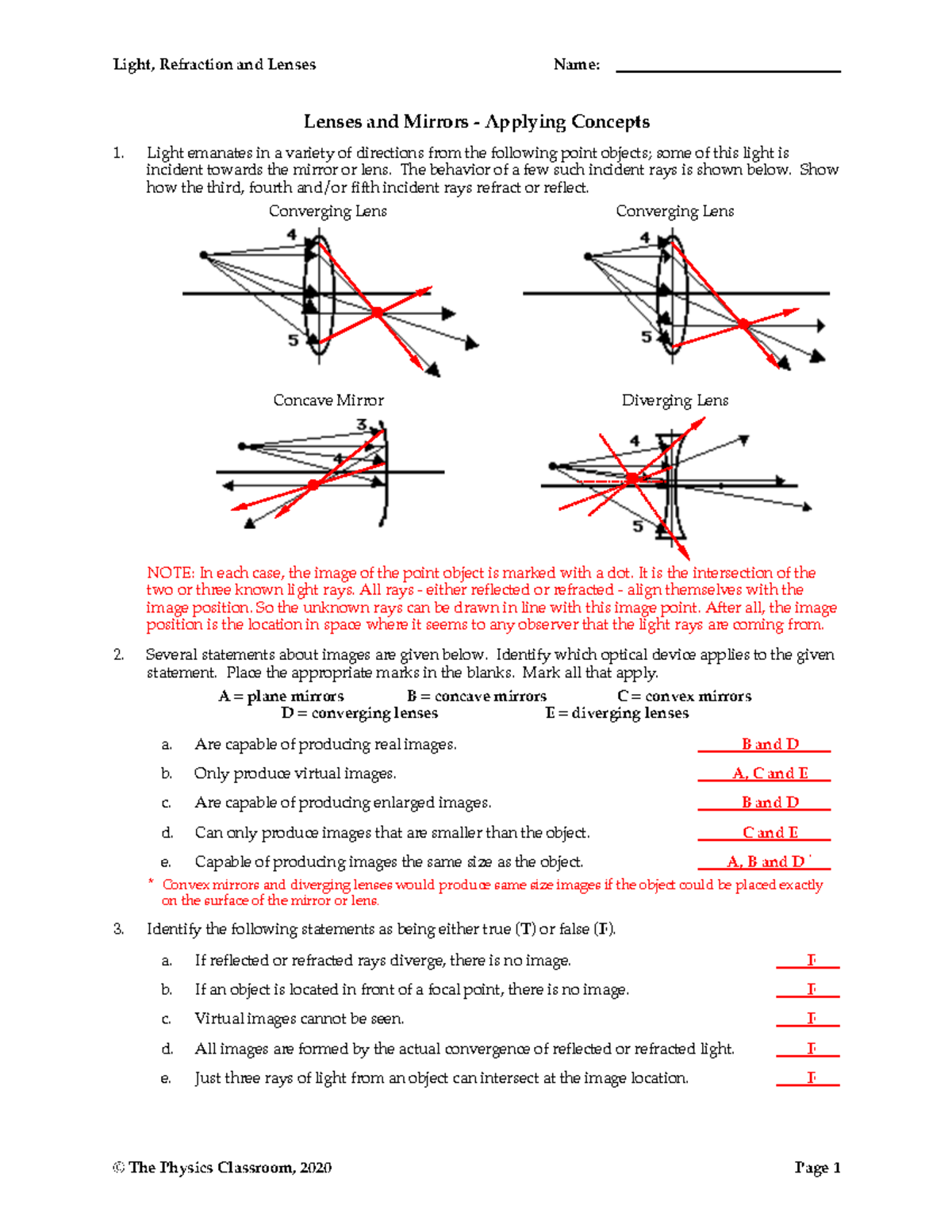 Light, Refraction and Lenses

Name:

Lenses and Mirrors - Applying Concepts

1. Light emanates in a variety of directions from the following point objects; some of this light is incident towards the mirror or lens. The behavior of a few such incident rays is shown below. Show how the third, fourth and/or fifth incident rays refract or reflect.

Converging Lens

4

5

Converging Lens

4

5

Concave Mirror

3

4

Diverging Lens

4

5

NOTE: In each case, the image of the point object is marked with a dot. It is the intersection of the two or three known light rays. All rays - either reflected or refracted - align themselves with the image position. So the unknown rays can be drawn in line with this image point. After all, the image position is the location in space where it seems to any observer that the light rays are coming from.

2. Several statements about images are given below. Identify which optical device applies to the given statement. Place the appropriate marks in the blanks. Mark all that apply.

A = plane mirrors B = concave mirrors C = convex mirrors
D = converging lenses E = diverging lenses

a. Are capable of producing real images. B and D

b. Only produce virtual images. A, C and E

c. Are capable of producing enlarged images. B and D

d. Can only produce images that are smaller than the object. C and E

e. Capable of producing images the same size as the object. A, B and D *

* Convex mirrors and diverging lenses would produce same size images if the object could be placed exactly on the surface of the mirror or lens.

3. Identify the following statements as being either true (T) or false (F).

a. If reflected or refracted rays diverge, there is no image. F

b. If an object is located in front of a focal point, there is no image. F

c. Virtual images cannot be seen. F

d. All images are formed by the actual convergence of reflected or refracted light. F

e. Just three rays of light from an object can intersect at the image location. F

© The Physics Classroom, 2020

Page 1