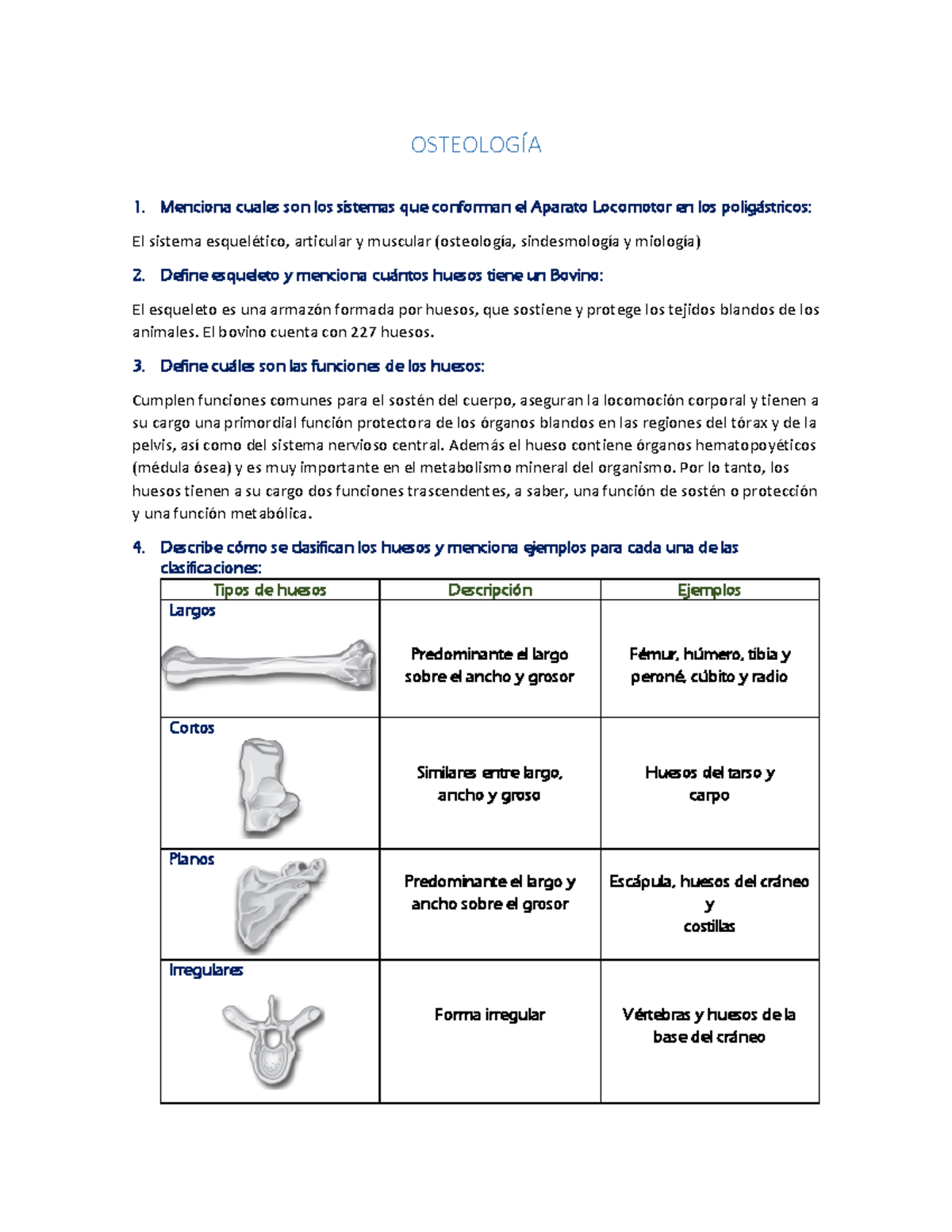 OSTEOLOGÍA

1. Menciona cuales son los sistemas que conforman el Aparato Locomotor en los poligástricos:

El sistema esquelético, articular y muscular (osteología, sindesmología y miología)

2. Define esqueleto y menciona cuántos huesos tiene un Bovino:

El esqueleto es una armazón formada por huesos, que sostiene y protege los tejidos blandos de los animales. El bovino cuenta con 227 huesos.

3. Define cuáles son las funciones de los huesos:

Cumplen funciones comunes para el sostén del cuerpo, aseguran la locomoción corporal y tienen a su cargo una primordial función protectora de los órganos blandos en las regiones del tórax y de la pelvis, así como del sistema nervioso central. Además el hueso contiene órganos hematopoyéticos (médula ósea) y es muy importante en el metabolismo mineral del organismo. Por lo tanto, los huesos tienen a su cargo dos funciones trascendentes, a saber, una función de sostén o protección y una función metabólica.

4. Describe cómo se clasifican los huesos y menciona ejemplos para cada una de las clasificaciones:

| Tipos de huesos | Descripción | Ejemplos |
|---|---|---|
| Largos | Predominante el largo sobre el ancho y grosor | Fémur, húmero, tibia y peroné, cúbito y radio |
| Cortos | Similares entre largo, ancho y groso | Huesos del tarso y carpo |
| Planos | Predominante el largo y ancho sobre el grosor | Escápula, huesos del cráneo y costillas |
| Irregulares | Forma irregular | Vértebras y huesos de la base del cráneo |