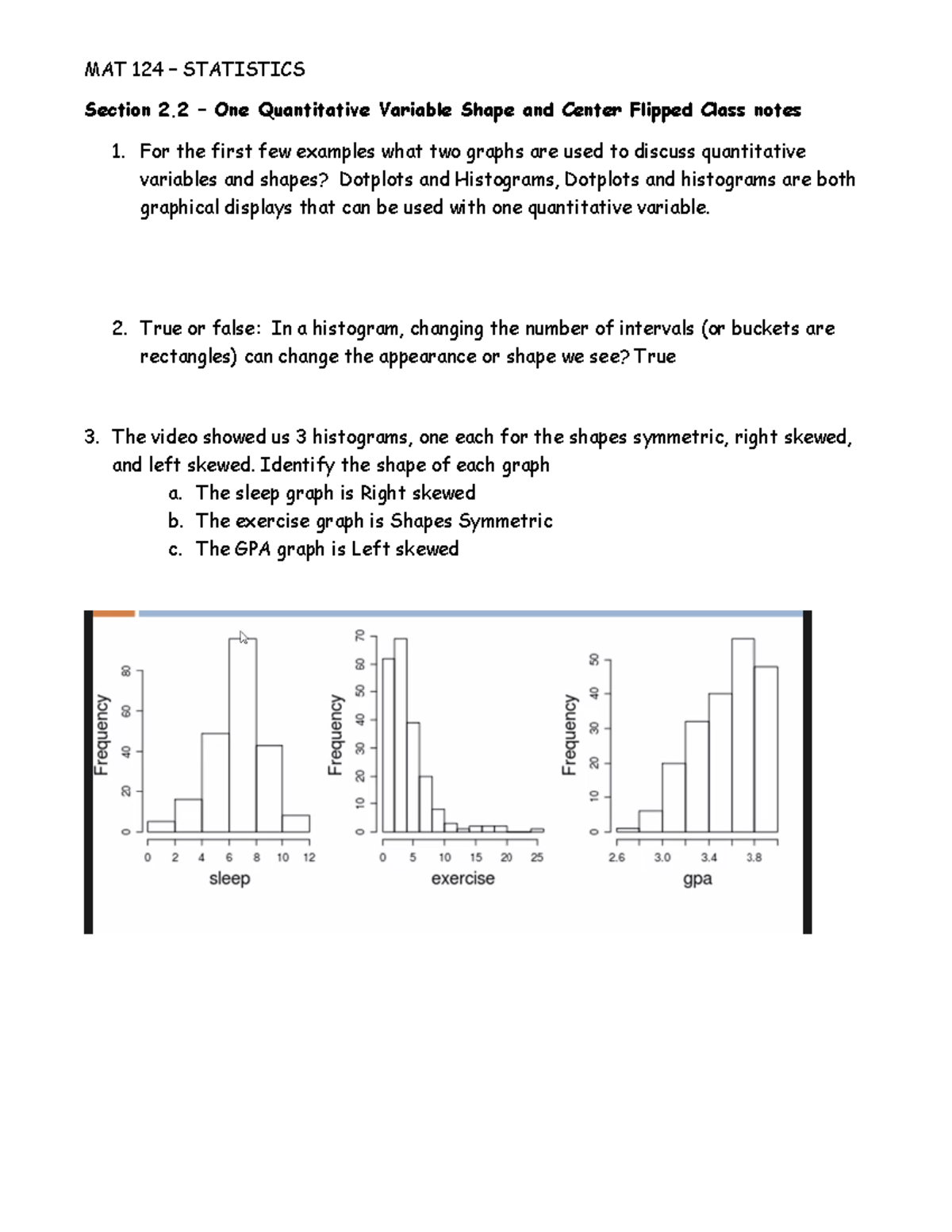 MAT 124 – STATISTICS

Section 2.2 – One Quantitative Variable Shape and Center Flipped Class notes

1. For the first few examples what two graphs are used to discuss quantitative variables and shapes? Dotplots and Histograms, Dotplots and histograms are both graphical displays that can be used with one quantitative variable.

2. True or false: In a histogram, changing the number of intervals (or buckets are rectangles) can change the appearance or shape we see? True

3. The video showed us 3 histograms, one each for the shapes symmetric, right skewed, and left skewed. Identify the shape of each graph
a. The sleep graph is Right skewed
b. The exercise graph is Shapes Symmetric
c. The GPA graph is Left skewed

Frequency
0 20 40 60 80
0 2 4 6 8 10 12
sleep

Frequency
0 10 20 30 40 50 60 70
0 5 10 15 20 25
exercise

Frequency
0 10 20 30 40 50
2.6 3.0 3.4 3.8
gpa