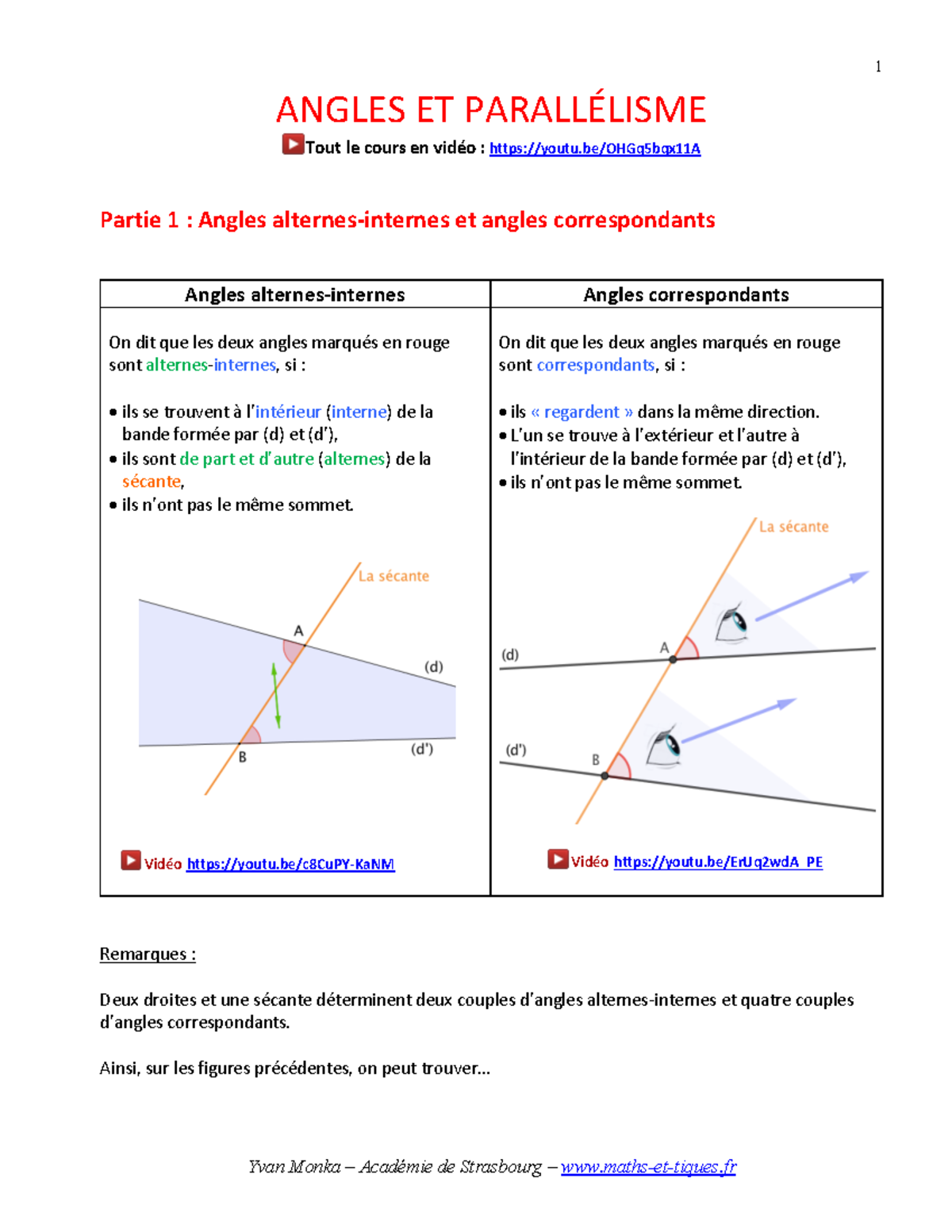 1

ANGLES ET PARALLÉLISME

Tout le cours en vidéo : https://youtu.be/OHGq5bqx11A

Partie 1 : Angles alternes-internes et angles correspondants

| Angles alternes-internes | Angles correspondants |
|---|---|
| On dit que les deux angles marqués en rouge sont alternes-internes, si : • ils se trouvent à l'intérieur (interne) de la bande formée par (d) et (d'), • ils sont de part et d'autre (alternes) de la sécante, • ils n'ont pas le même sommet. La sécante A (d) B (d') Vidéo https://youtu.be/c8CuPY-KaNM | On dit que les deux angles marqués en rouge sont correspondants, si : • ils « regardent » dans la même direction. • L'un se trouve à l'extérieur et l'autre à l'intérieur de la bande formée par (d) et (d'), • ils n'ont pas le même sommet. La sécante (d) A (d') B Vidéo https://youtu.be/ErUq2wdA_PE |

Remarques :

Deux droites et une sécante déterminent deux couples d'angles alternes-internes et quatre couples d'angles correspondants.

Ainsi, sur les figures précédentes, on peut trouver…

Yvan Monka – Académie de Strasbourg – www.maths-et-tiques.fr