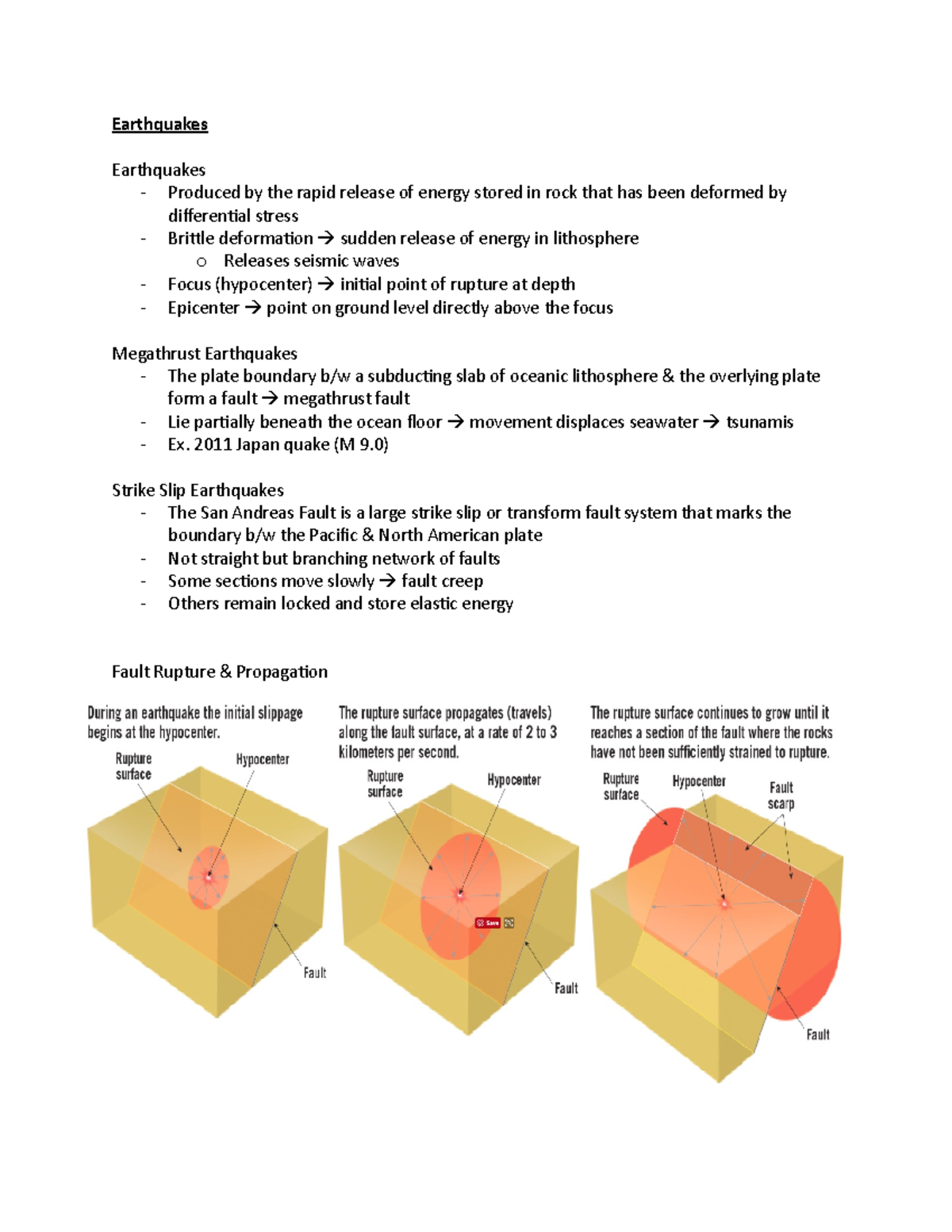 Earthquakes

Earthquakes
- Produced by the rapid release of energy stored in rock that has been deformed by differential stress
- Brittle deformation → sudden release of energy in lithosphere
  o Releases seismic waves
- Focus (hypocenter) → initial point of rupture at depth
- Epicenter → point on ground level directly above the focus

Megathrust Earthquakes
- The plate boundary b/w a subducting slab of oceanic lithosphere & the overlying plate form a fault → megathrust fault
- Lie partially beneath the ocean floor → movement displaces seawater → tsunamis
- Ex. 2011 Japan quake (M 9.0)

Strike Slip Earthquakes
- The San Andreas Fault is a large strike slip or transform fault system that marks the boundary b/w the Pacific & North American plate
- Not straight but branching network of faults
- Some sections move slowly → fault creep
- Others remain locked and store elastic energy

Fault Rupture & Propagation

During an earthquake the initial slippage begins at the hypocenter.

Rupture surface

Hypocenter

Fault

The rupture surface propagates (travels) along the fault surface, at a rate of 2 to 3 kilometers per second.

Rupture surface

Hypocenter

Save

Fault

The rupture surface continues to grow until it reaches a section of the fault where the rocks have not been sufficiently strained to rupture.

Rupture surface

Hypocenter

Fault scarp

Fault