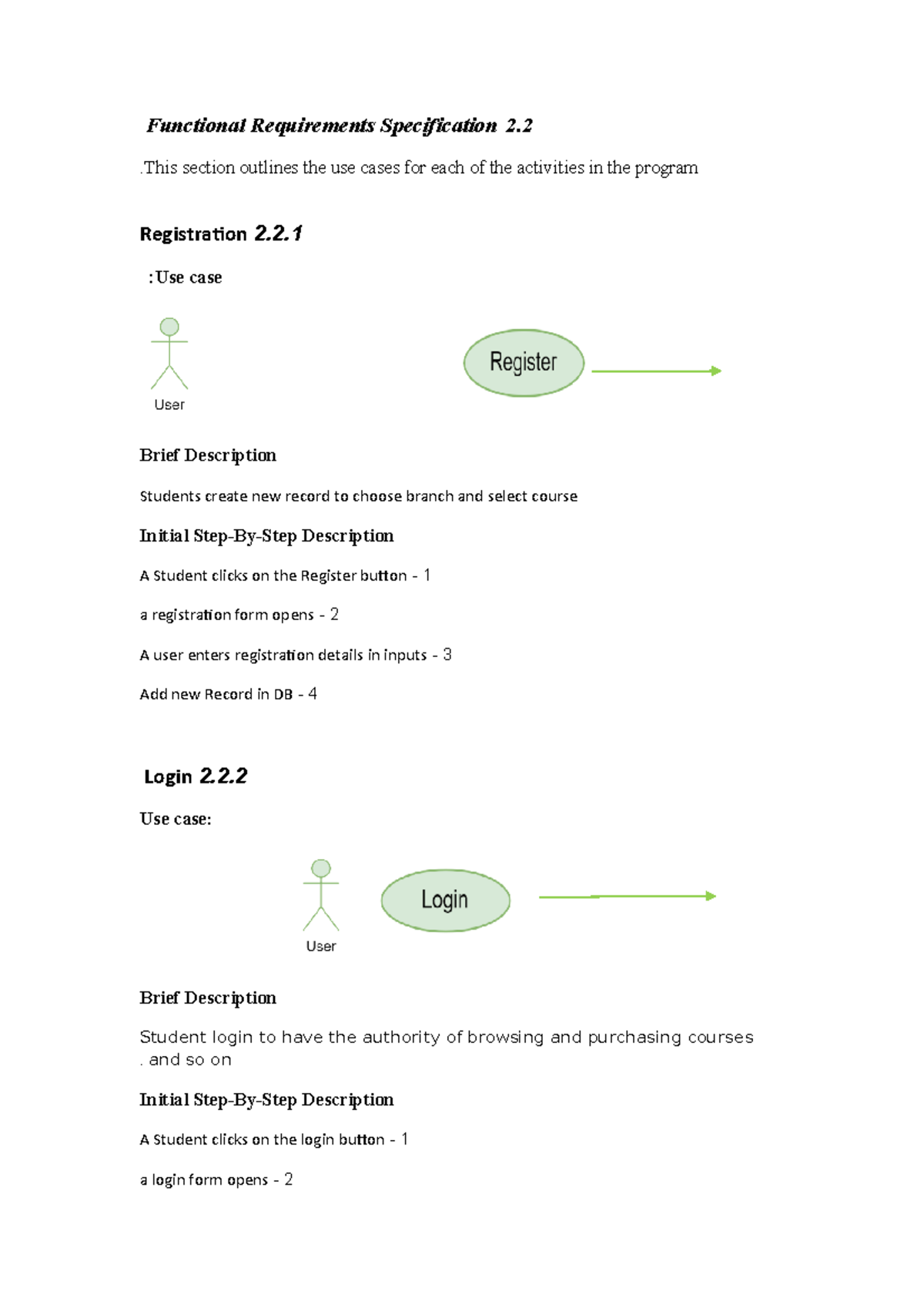 Functional Requirements Specification 2.2

.This section outlines the use cases for each of the activities in the program

Registration 2.2.1

:Use case

User

Register

Brief Description

Students create new record to choose branch and select course

Initial Step-By-Step Description

A Student clicks on the Register button - 1

a registration form opens - 2

A user enters registration details in inputs - 3

Add new Record in DB - 4

Login 2.2.2

Use case:

User

Login

Brief Description

Student login to have the authority of browsing and purchasing courses . and so on

Initial Step-By-Step Description

A Student clicks on the login button - 1

a login form opens - 2